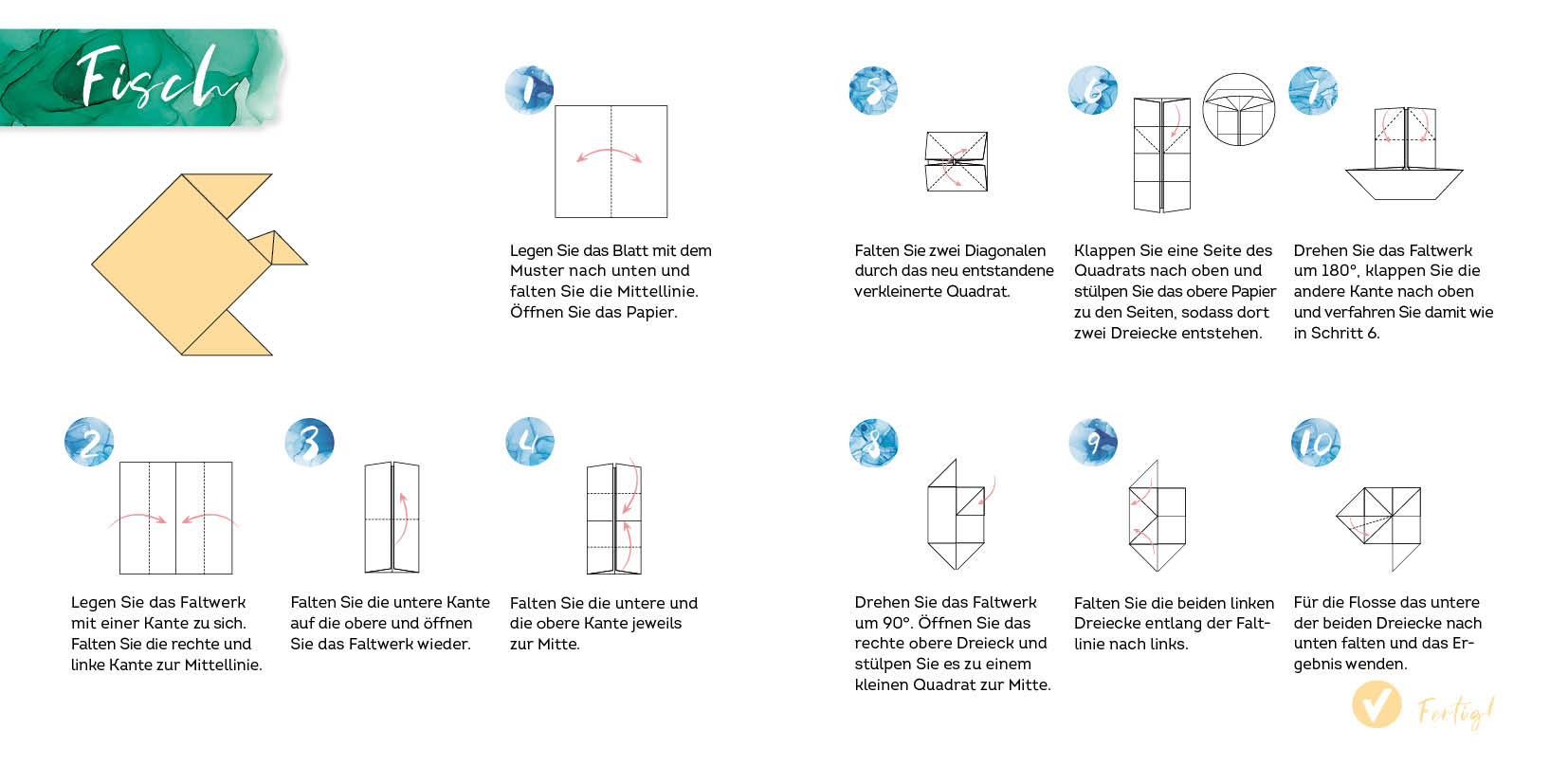 Fisch

1
Legen Sie das Blatt mit dem Muster nach unten und falten Sie die Mittellinie. Öffnen Sie das Papier.

2
Legen Sie das Faltwerk mit einer Kante zu sich. Falten Sie die rechte und linke Kante zur Mittellinie.

3
Falten Sie die untere Kante auf die obere und öffnen Sie das Faltwerk wieder.

4
Falten Sie die untere und die obere Kante jeweils zur Mitte.

5
Falten Sie zwei Diagonalen durch das neu entstandene verkleinerte Quadrat.

6
Klappen Sie eine Seite des Quadrats nach oben und stülpen Sie das obere Papier zu den Seiten, sodass dort zwei Dreiecke entstehen.

7
Drehen Sie das Faltwerk um 180°, klappen Sie die andere Kante nach oben und verfahren Sie damit wie in Schritt 6.

8
Drehen Sie das Faltwerk um 90°. Öffnen Sie das rechte obere Dreieck und stülpen Sie es zu einem kleinen Quadrat zur Mitte.

9
Falten Sie die beiden linken Dreiecke entlang der Faltlinie nach links.

10
Für die Flosse das untere der beiden Dreiecke nach unten falten und das Ergebnis wenden.

Fertig!