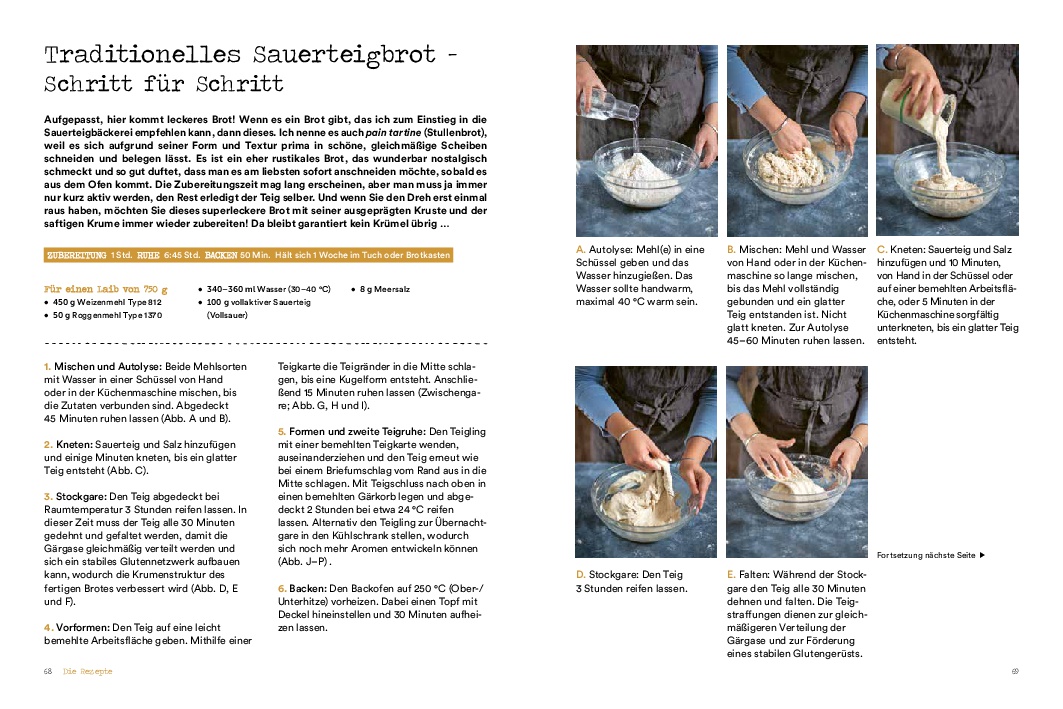 Traditionelles Sauerteigbrot - Schritt für Schritt

Aufgepasst, hier kommt leckeres Brot! Wenn es ein Brot gibt, das ich zum Einstieg in die Sauerteigbäckerei empfehlen kann, dann dieses. Ich nenne es auch pain tartine (Stullenbrot), weil es sich aufgrund seiner Form und Textur prima in schöne, gleichmäßige Scheiben schneiden und belegen lässt. Es ist ein eher rustikales Brot, das wunderbar nostalgisch schmeckt und so gut duftet, dass man es am liebsten sofort anschneiden möchte, sobald es aus dem Ofen kommt. Die Zubereitungszeit mag lang erscheinen, aber man muss ja immer nur kurz aktiv werden, den Rest erledigt der Teig selber. Und wenn Sie den Dreh erst einmal raus haben, möchten Sie dieses superleckere Brot mit seiner ausgeprägten Kruste und der saftigen Krume immer wieder zubereiten! Da bleibt garantiert kein Krümel übrig ...

ZUBEREITUNG 1 Std. RUHE 6:45 Std. BACKEN 50 Min. Hält sich 1 Woche im Tuch oder Brotkasten

Für einen Laib von 750 g
• 450 g Weizenmehl Type 812
• 50 g Roggenmehl Type 1370
• 340–360 ml Wasser (30–40 °C)
• 100 g vollaktiver Sauerteig (Vollsauer)
• 8 g Meersalz

1. Mischen und Autolyse: Beide Mehlsorten mit Wasser in einer Schüssel von Hand oder in der Küchenmaschine mischen, bis die Zutaten verbunden sind. Abgedeckt 45 Minuten ruhen lassen (Abb. A und B).

2. Kneten: Sauerteig und Salz hinzufügen und einige Minuten kneten, bis ein glatter Teig entsteht (Abb. C).

3. Stockgare: Den Teig abgedeckt bei Raumtemperatur 3 Stunden reifen lassen. In dieser Zeit muss der Teig alle 30 Minuten gedehnt und gefaltet werden, damit die Gärgase gleichmäßig verteilt werden und sich ein stabiles Glutennetzwerk aufbauen kann, wodurch die Krumenstruktur des fertigen Brotes verbessert wird (Abb. D, E und F).

4. Vorformen: Den Teig auf eine leicht bemehlte Arbeitsfläche geben. Mithilfe einer Teigkarte die Teigränder in die Mitte schlagen, bis eine Kugelform entsteht. Anschließend 15 Minuten ruhen lassen (Zwischengare; Abb. G, H und I).

5. Formen und zweite Teigruhe: Den Teigling mit einer bemehlten Teigkarte wenden, auseinanderziehen und den Teig erneut wie bei einem Briefumschlag vom Rand aus in die Mitte schlagen. Mit Teigschluss nach oben in einen bemehlten Gärkorb legen und abgedeckt 2 Stunden bei etwa 24 °C reifen lassen. Alternativ den Teigling zur Übernachtgare in den Kühlschrank stellen, wodurch sich noch mehr Aromen entwickeln können (Abb. J–P).

6. Backen: Den Backofen auf 250 °C (Ober-/Unterhitze) vorheizen. Dabei einen Topf mit Deckel hineinstellen und 30 Minuten aufheizen lassen.

68 Die Rezepte

A. Autolyse: Mehl(e) in eine Schüssel geben und das Wasser hinzugießen. Das Wasser sollte handwarm, maximal 40 °C warm sein.

B. Mischen: Mehl und Wasser von Hand oder in der Küchenmaschine so lange mischen, bis das Mehl vollständig gebunden und ein glatter Teig entstanden ist. Nicht glatt kneten. Zur Autolyse 45–60 Minuten ruhen lassen.

C. Kneten: Sauerteig und Salz hinzufügen und 10 Minuten, von Hand in der Schüssel oder auf einer bemehlten Arbeitsfläche, oder 5 Minuten in der Küchenmaschine sorgfältig unterkneten, bis ein glatter Teig entsteht.

D. Stockgare: Den Teig 3 Stunden reifen lassen.

E. Falten: Während der Stockgare den Teig alle 30 Minuten dehnen und falten. Die Teigstraffungen dienen zur gleichmäßigeren Verteilung der Gärgase und zur Förderung eines stabilen Glutengerüsts.

Fortsetzung nächste Seite ▶

69