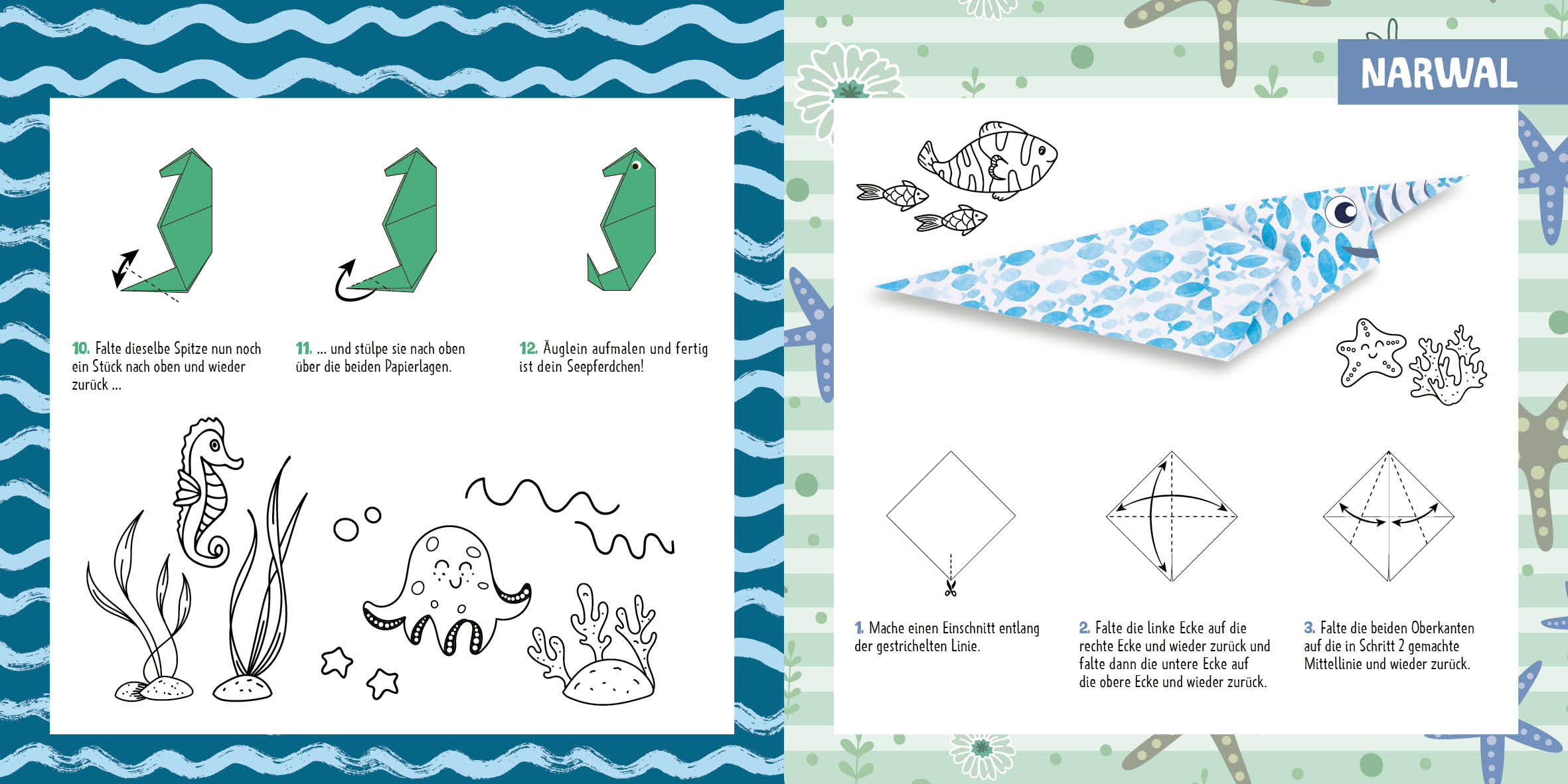 10. Falte dieselbe Spitze nun noch ein Stück nach oben und wieder zurück ...

11. ... und stülpe sie nach oben über die beiden Papierlagen.

12. Äuglein aufmalen und fertig ist dein Seepferdchen!

NARWAL

1. Mache einen Einschnitt entlang der gestrichelten Linie.

2. Falte die linke Ecke auf die rechte Ecke und wieder zurück und falte dann die untere Ecke auf die obere Ecke und wieder zurück.

3. Falte die beiden Oberkanten auf die in Schritt 2 gemachte Mittellinie und wieder zurück.