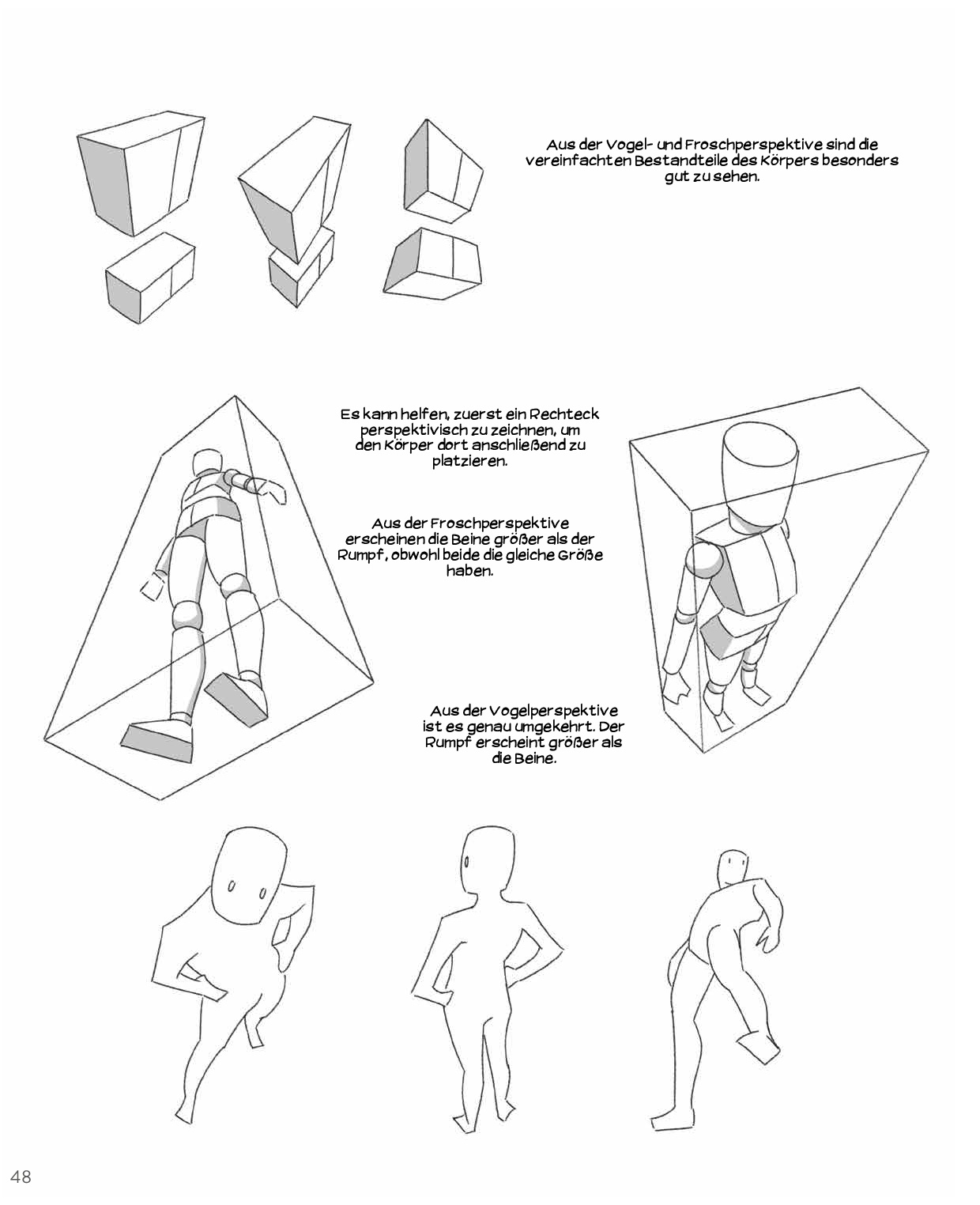 Aus der Vogel- und Froschperspektive sind die vereinfachten Bestandteile des Körpers besonders gut zu sehen.

Es kann helfen, zuerst ein Rechteck perspektivisch zu zeichnen, um den Körper dort anschließend zu platzieren.

Aus der Froschperspektive erscheinen die Beine größer als der Rumpf, obwohl beide die gleiche Größe haben.

Aus der Vogelperspektive ist es genau umgekehrt. Der Rumpf erscheint größer als die Beine.

48