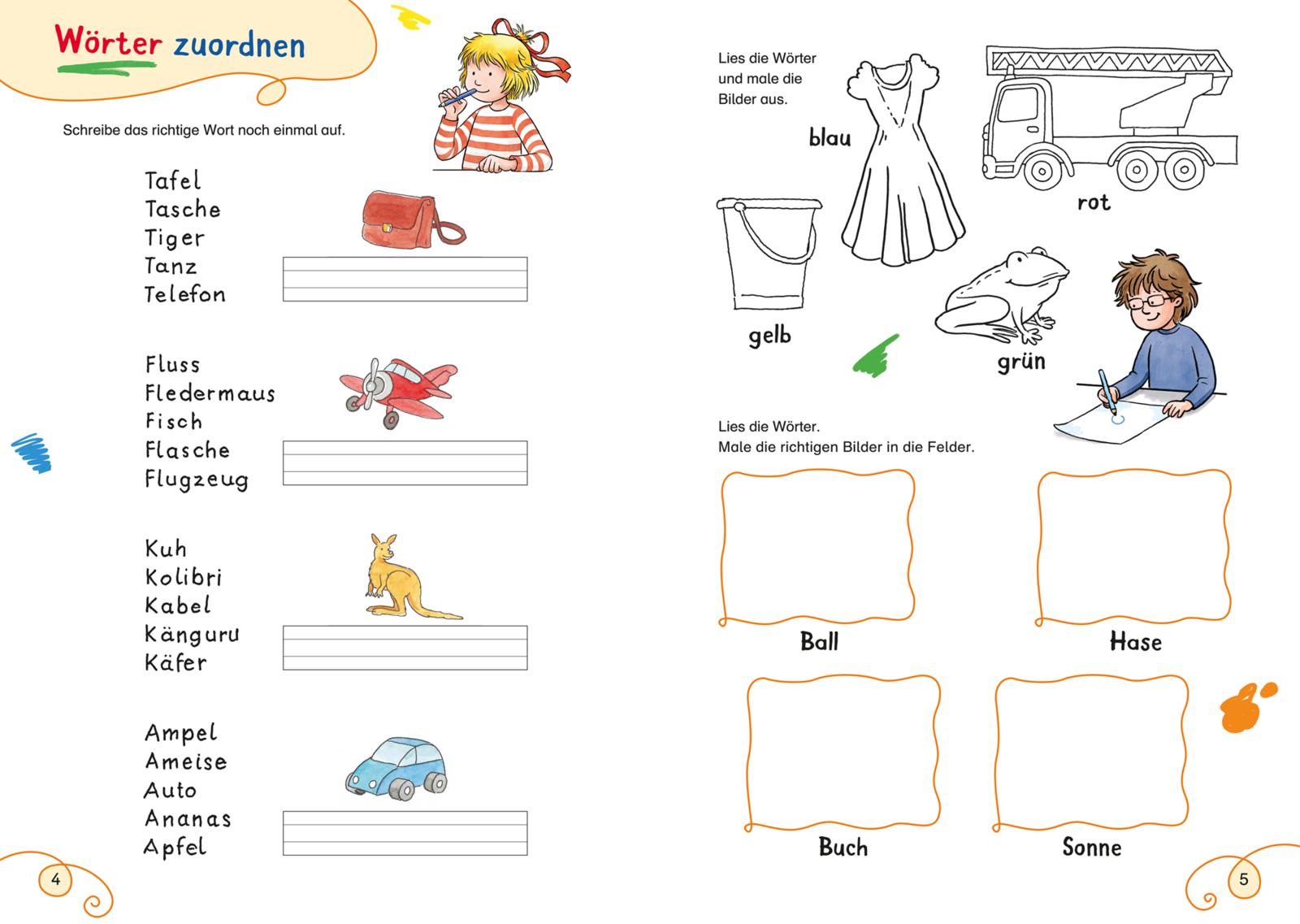 Wörter zuordnen

Schreibe das richtige Wort noch einmal auf.

Tafel
Tasche
Tiger
Tanz
Telefon

Fluss
Fledermaus
Fisch
Flasche
Flugzeug

Kuh
Kolibri
Kabel
Känguru
Käfer

Ampel
Ameise
Auto
Ananas
Apfel

4

Lies die Wörter und male die Bilder aus.

blau

rot

gelb

grün

Lies die Wörter.
Male die richtigen Bilder in die Felder.

Ball

Hase

Buch

Sonne

5