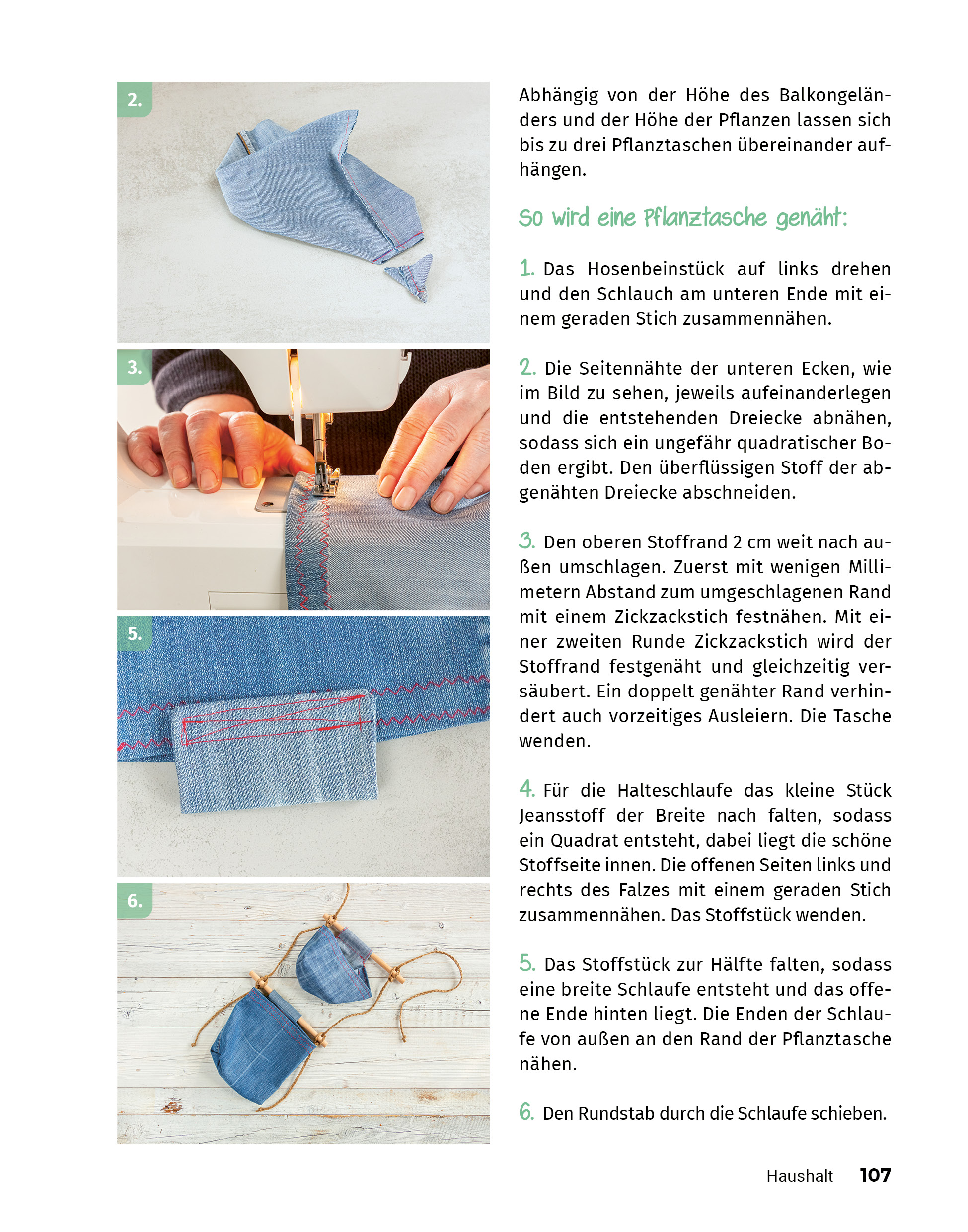 2.

3.

5.

6.

Abhängig von der Höhe des Balkongeländers und der Höhe der Pflanzen lassen sich bis zu drei Pflanztaschen übereinander aufhängen.

So wird eine Pflanztasche genäht:

1. Das Hosenbeinstück auf links drehen und den Schlauch am unteren Ende mit einem geraden Stich zusammennähen.

2. Die Seitennähte der unteren Ecken, wie im Bild zu sehen, jeweils aufeinanderlegen und die entstehenden Dreiecke abnähen, sodass sich ein ungefähr quadratischer Boden ergibt. Den überflüssigen Stoff der abgenähten Dreiecke abschneiden.

3. Den oberen Stoffrand 2 cm weit nach außen umschlagen. Zuerst mit wenigen Millimetern Abstand zum umgeschlagenen Rand mit einem Zickzackstich festnähen. Mit einer zweiten Runde Zickzackstich wird der Stoffrand festgenäht und gleichzeitig versäubert. Ein doppelt genähter Rand verhindert auch vorzeitiges Ausleiern. Die Tasche wenden.

4. Für die Halteschlaufe das kleine Stück Jeansstoff der Breite nach falten, sodass ein Quadrat entsteht, dabei liegt die schöne Stoffseite innen. Die offenen Seiten links und rechts des Falzes mit einem geraden Stich zusammennähen. Das Stoffstück wenden.

5. Das Stoffstück zur Hälfte falten, sodass eine breite Schlaufe entsteht und das offene Ende hinten liegt. Die Enden der Schlaufe von außen an den Rand der Pflanztasche nähen.

6. Den Rundstab durch die Schlaufe schieben.

Haushalt 107