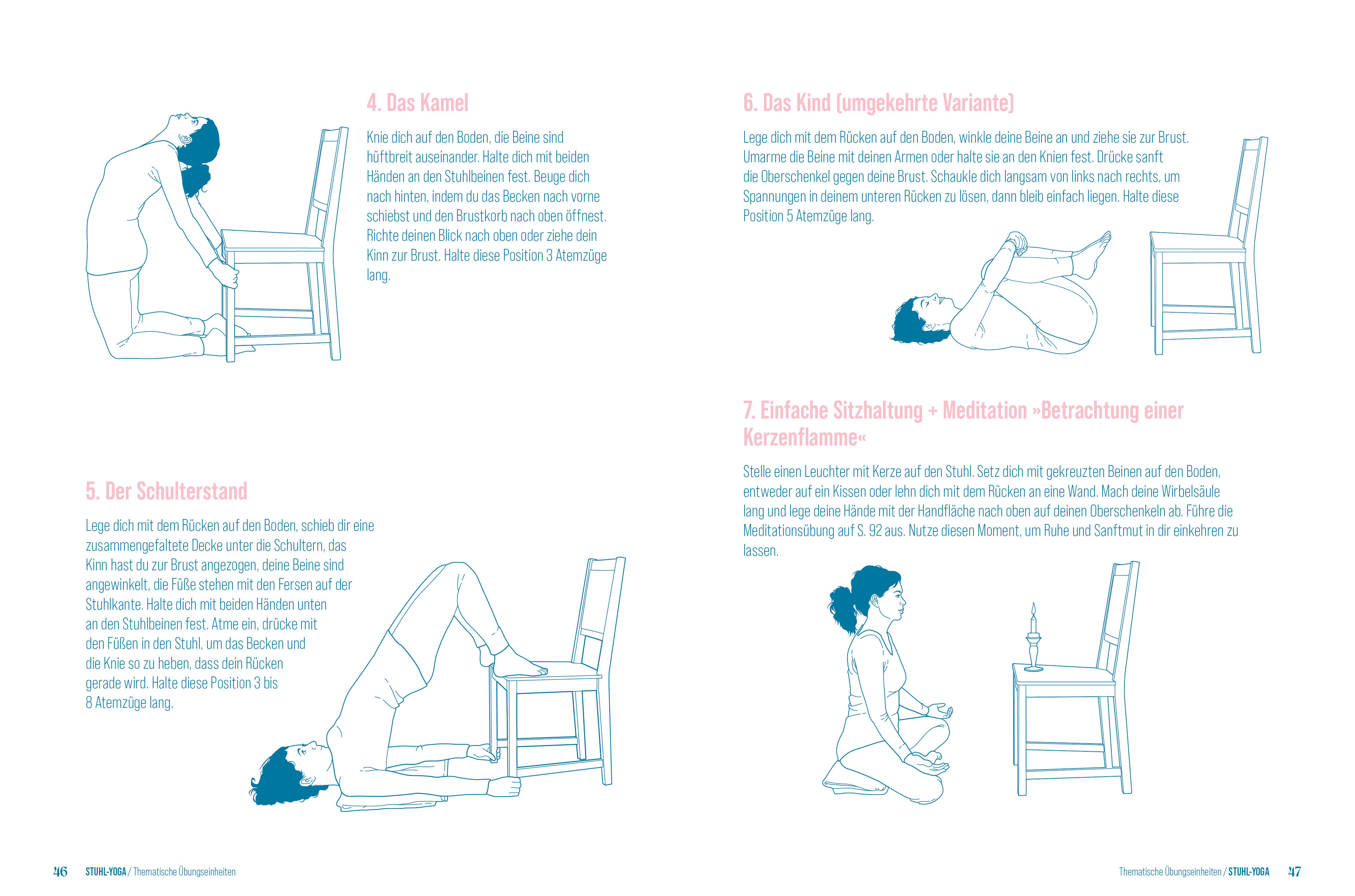 4. Das Kamel

Knie dich auf den Boden, die Beine sind hüftbreit auseinander. Halte dich mit beiden Händen an den Stuhlbeinen fest. Beuge dich nach hinten, indem du das Becken nach vorne schiebst und den Brustkorb nach oben öffnest. Richte deinen Blick nach oben oder ziehe dein Kinn zur Brust. Halte diese Position 3 Atemzüge lang.

5. Der Schulterstand

Lege dich mit dem Rücken auf den Boden, schieb dir eine zusammengefaltete Decke unter die Schultern, das Kinn hast du zur Brust angezogen, deine Beine sind angewinkelt, die Füße stehen mit den Fersen auf der Stuhlkante. Halte dich mit beiden Händen unten an den Stuhlbeinen fest. Atme ein, drücke mit den Füßen in den Stuhl, um das Becken und die Knie so zu heben, dass dein Rücken gerade wird. Halte diese Position 3 bis 8 Atemzüge lang.

6. Das Kind (umgekehrte Variante)

Lege dich mit dem Rücken auf den Boden, winkle deine Beine an und ziehe sie zur Brust. Umarme die Beine mit deinen Armen oder halte sie an den Knien fest. Drücke sanft die Oberschenkel gegen deine Brust. Schaukle dich langsam von links nach rechts, um Spannungen in deinem unteren Rücken zu lösen, dann bleib einfach liegen. Halte diese Position 5 Atemzüge lang.

7. Einfache Sitzhaltung + Meditation »Betrachtung einer Kerzenflamme«

Stelle einen Leuchter mit Kerze auf den Stuhl. Setz dich mit gekreuzten Beinen auf den Boden, entweder auf ein Kissen oder lehn dich mit dem Rücken an eine Wand. Mach deine Wirbelsäule lang und lege deine Hände mit der Handfläche nach oben auf deinen Oberschenkeln ab. Führe die Meditationsübung auf S. 92 aus. Nutze diesen Moment, um Ruhe und Sanftmut in dir einkehren zu lassen.

46 STUHL-YOGA / Thematische Übungseinheiten

Thematische Übungseinheiten / STUHL-YOGA 47