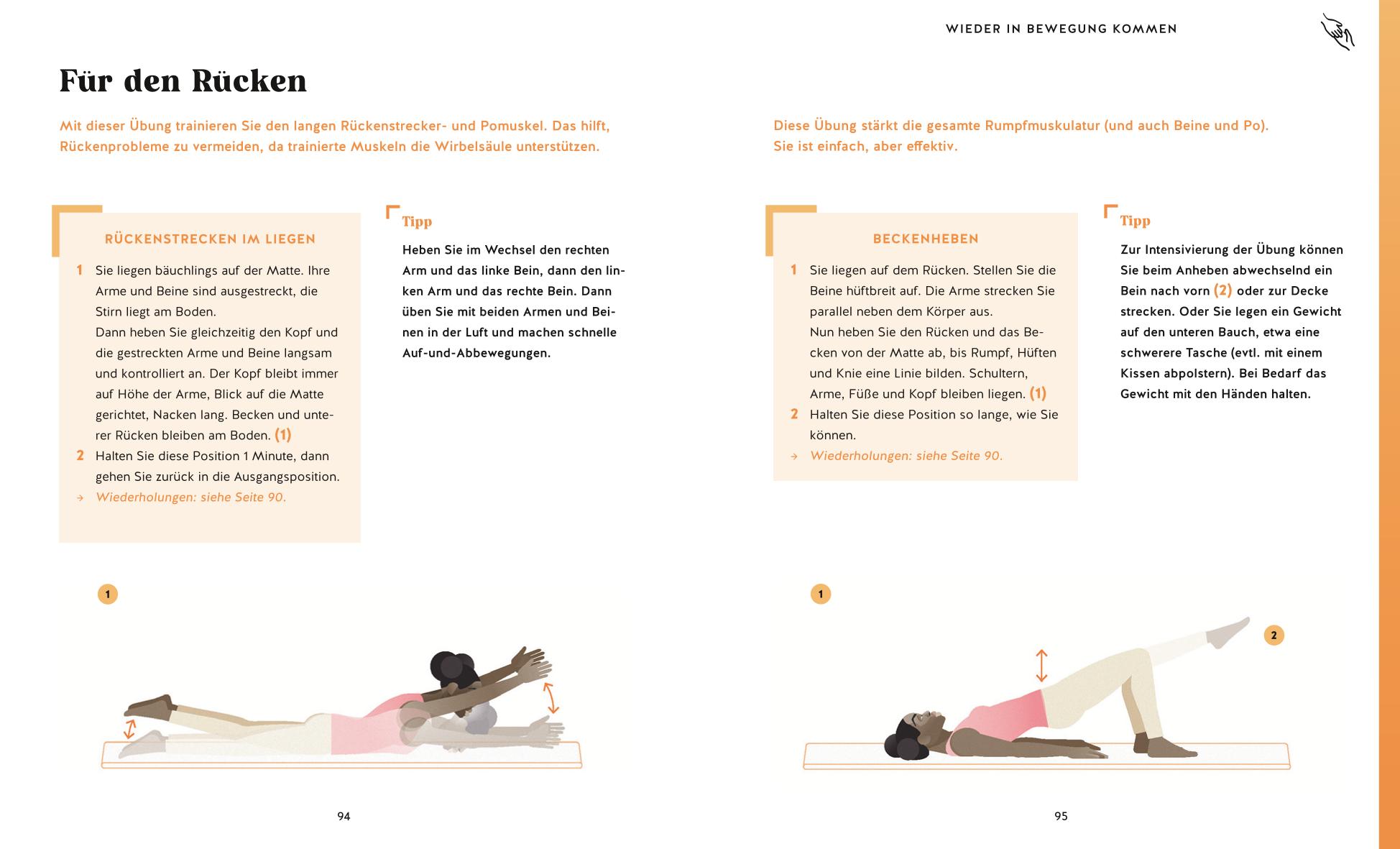 WIEDER IN BEWEGUNG KOMMEN

Für den Rücken

Mit dieser Übung trainieren Sie den langen Rückenstrecker- und Pomuskel. Das hilft, Rückenprobleme zu vermeiden, da trainierte Muskeln die Wirbelsäule unterstützen.

RÜCKENSTRECKEN IM LIEGEN

1 Sie liegen bäuchlings auf der Matte. Ihre Arme und Beine sind ausgestreckt, die Stirn liegt am Boden.
Dann heben Sie gleichzeitig den Kopf und die gestreckten Arme und Beine langsam und kontrolliert an. Der Kopf bleibt immer auf Höhe der Arme, Blick auf die Matte gerichtet, Nacken lang. Becken und unterer Rücken bleiben am Boden. (1)

2 Halten Sie diese Position 1 Minute, dann gehen Sie zurück in die Ausgangsposition.

→ Wiederholungen: siehe Seite 90.

Tipp

Heben Sie im Wechsel den rechten Arm und das linke Bein, dann den linken Arm und das rechte Bein. Dann üben Sie mit beiden Armen und Beinen in der Luft und machen schnelle Auf-und-Abbewegungen.

1

94

Diese Übung stärkt die gesamte Rumpfmuskulatur (und auch Beine und Po). Sie ist einfach, aber effektiv.

BECKENHEBEN

1 Sie liegen auf dem Rücken. Stellen Sie die Beine hüftbreit auf. Die Arme strecken Sie parallel neben dem Körper aus.
Nun heben Sie den Rücken und das Becken von der Matte ab, bis Rumpf, Hüften und Knie eine Linie bilden. Schultern, Arme, Füße und Kopf bleiben liegen. (1)

2 Halten Sie diese Position so lange, wie Sie können.

→ Wiederholungen: siehe Seite 90.

Tipp

Zur Intensivierung der Übung können Sie beim Anheben abwechselnd ein Bein nach vorn (2) oder zur Decke strecken. Oder Sie legen ein Gewicht auf den unteren Bauch, etwa eine schwerere Tasche (evtl. mit einem Kissen abpolstern). Bei Bedarf das Gewicht mit den Händen halten.

1

2

95