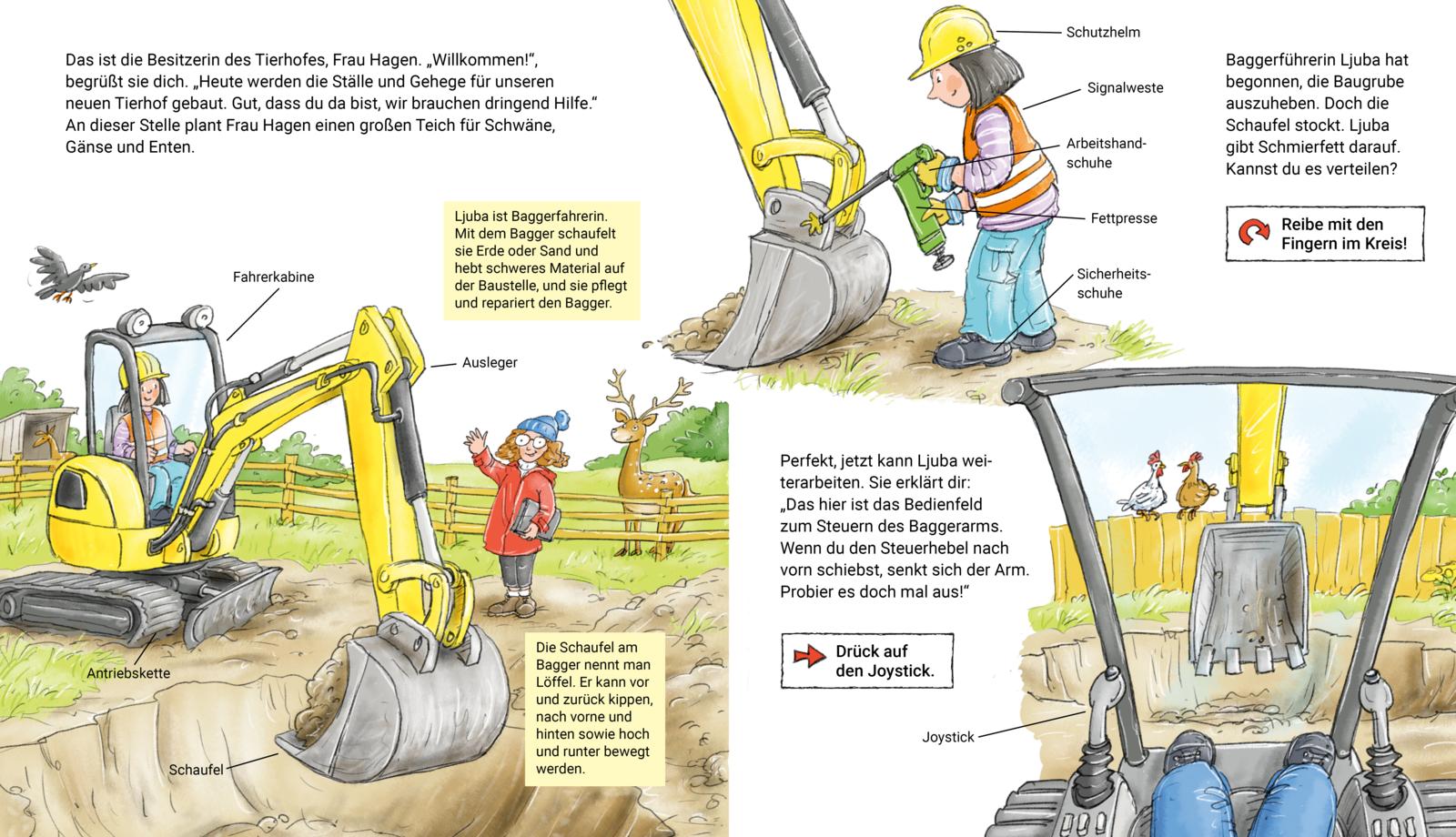 Das ist die Besitzerin des Tierhofes, Frau Hagen. „Willkommen!“, begrüßt sie dich. „Heute werden die Ställe und Gehege für unseren neuen Tierhof gebaut. Gut, dass du da bist, wir brauchen dringend Hilfe.“ An dieser Stelle plant Frau Hagen einen großen Teich für Schwäne, Gänse und Enten.

Ljuba ist Baggerfahrerin. Mit dem Bagger schaufelt sie Erde oder Sand und hebt schweres Material auf der Baustelle, und sie pflegt und repariert den Bagger.

Fahrerkabine

Ausleger

Antriebskette

Schaufel

Die Schaufel am Bagger nennt man Löffel. Er kann vor und zurück kippen, nach vorne und hinten sowie hoch und runter bewegt werden.

Schutzhelm

Signalweste

Arbeitshandschuhe

Fettpresse

Sicherheitsschuhe

Baggerführerin Ljuba hat begonnen, die Baugrube auszuheben. Doch die Schaufel stockt. Ljuba gibt Schmierfett darauf. Kannst du es verteilen?

Reibe mit den Fingern im Kreis!

Perfekt, jetzt kann Ljuba weiterarbeiten. Sie erklärt dir: „Das hier ist das Bedienfeld zum Steuern des Baggerarms. Wenn du den Steuerhebel nach vorn schiebst, senkt sich der Arm. Probier es doch mal aus!“

Drück auf den Joystick.

Joystick