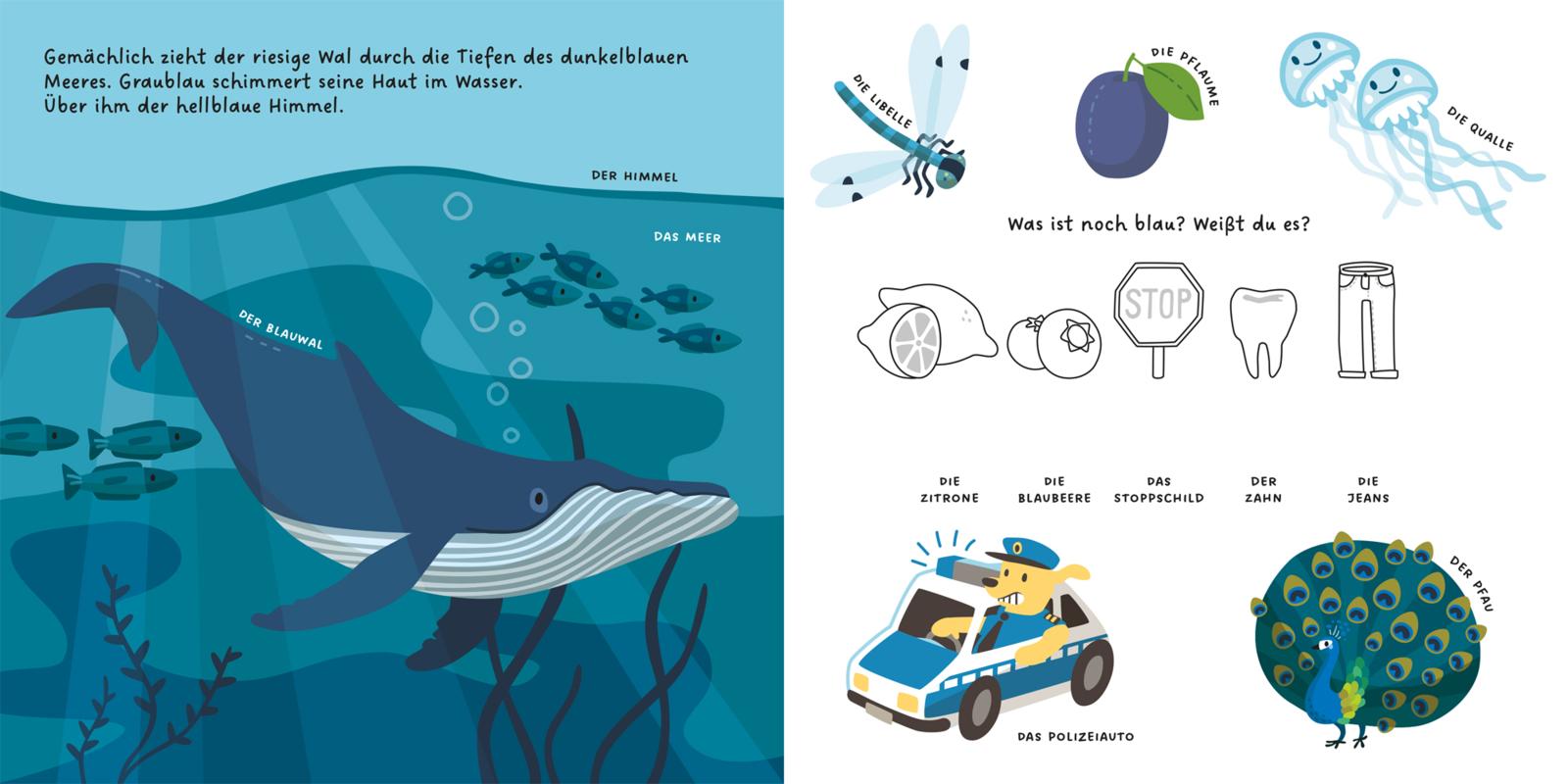 Gemächlich zieht der riesige Wal durch die Tiefen des dunkelblauen Meeres. Graublau schimmert seine Haut im Wasser.
Über ihm der hellblaue Himmel.

DER HIMMEL

DAS MEER

DER BLAUWAL

DIE LIBELLE

DIE PFLAUME

DIE QUALLE

Was ist noch blau? Weißt du es?

STOP

DIE ZITRONE

DIE BLAUBEERE

DAS STOPPSCHILD

DER ZAHN

DIE JEANS

DAS POLIZEIAUTO

DER PFAU