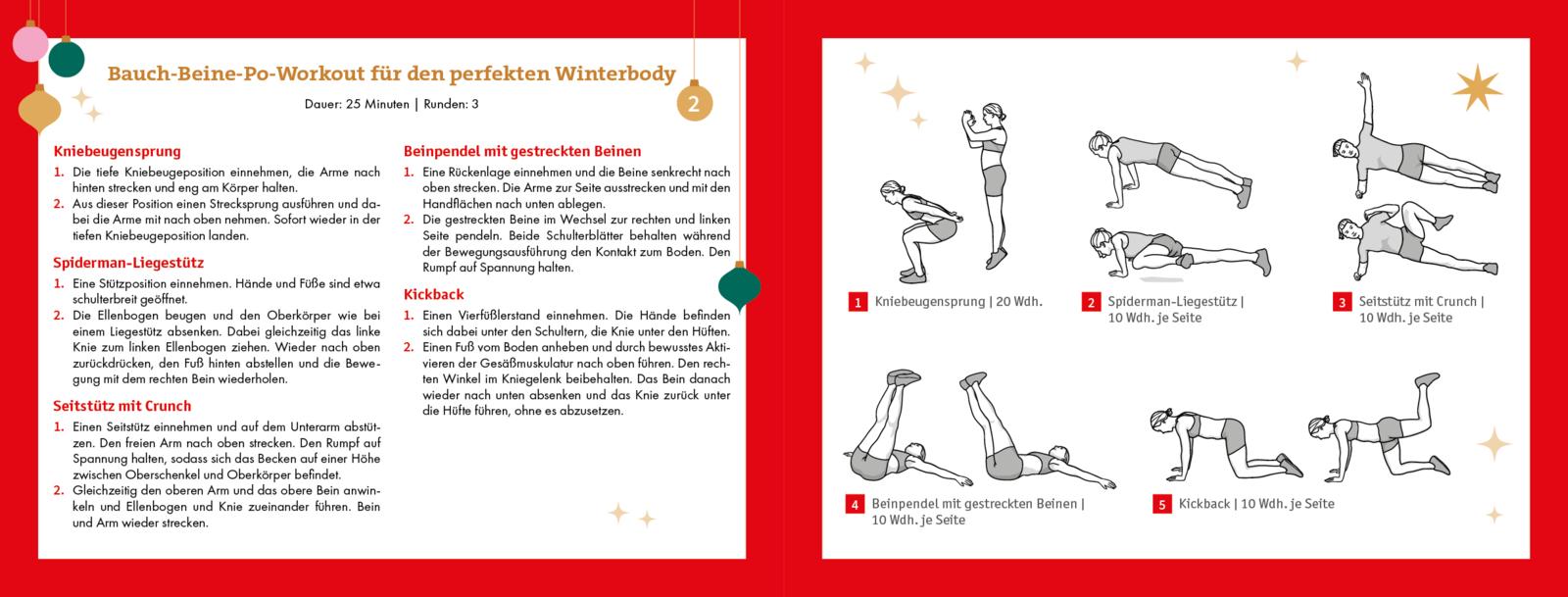 Bauch-Beine-Po-Workout für den perfekten Winterbody

Dauer: 25 Minuten | Runden: 3

2

Kniebeugensprung

1. Die tiefe Kniebeugeposition einnehmen, die Arme nach hinten strecken und eng am Körper halten.
2. Aus dieser Position einen Strecksprung ausführen und dabei die Arme mit nach oben nehmen. Sofort wieder in der tiefen Kniebeugeposition landen.

Spiderman-Liegestütz

1. Eine Stützposition einnehmen. Hände und Füße sind etwa schulterbreit geöffnet.
2. Die Ellenbogen beugen und den Oberkörper wie bei einem Liegestütz absenken. Dabei gleichzeitig das linke Knie zum linken Ellenbogen ziehen. Wieder nach oben zurückdrücken, den Fuß hinten abstellen und die Bewegung mit dem rechten Bein wiederholen.

Seitstütz mit Crunch

1. Einen Seitstütz einnehmen und auf dem Unterarm abstützen. Den freien Arm nach oben strecken. Den Rumpf auf Spannung halten, sodass sich das Becken auf einer Höhe zwischen Oberschenkel und Oberkörper befindet.
2. Gleichzeitig den oberen Arm und das obere Bein anwinkeln und Ellenbogen und Knie zueinander führen. Bein und Arm wieder strecken.

Beinpendel mit gestreckten Beinen

1. Eine Rückenlage einnehmen und die Beine senkrecht nach oben strecken. Die Arme zur Seite ausstrecken und mit den Handflächen nach unten ablegen.
2. Die gestreckten Beine im Wechsel zur rechten und linken Seite pendeln. Beide Schulterblätter behalten während der Bewegungsausführung den Kontakt zum Boden. Den Rumpf auf Spannung halten.

Kickback

1. Einen Vierfüßlerstand einnehmen. Die Hände befinden sich dabei unter den Schultern, die Knie unter den Hüften.
2. Einen Fuß vom Boden anheben und durch bewusstes Aktivieren der Gesäßmuskulatur nach oben führen. Den rechten Winkel im Kniegelenk beibehalten. Das Bein danach wieder nach unten absenken und das Knie zurück unter die Hüfte führen, ohne es abzusetzen.

1 Kniebeugensprung | 20 Wdh.

2 Spiderman-Liegestütz | 10 Wdh. je Seite

3 Seitstütz mit Crunch | 10 Wdh. je Seite

4 Beinpendel mit gestreckten Beinen | 10 Wdh. je Seite

5 Kickback | 10 Wdh. je Seite