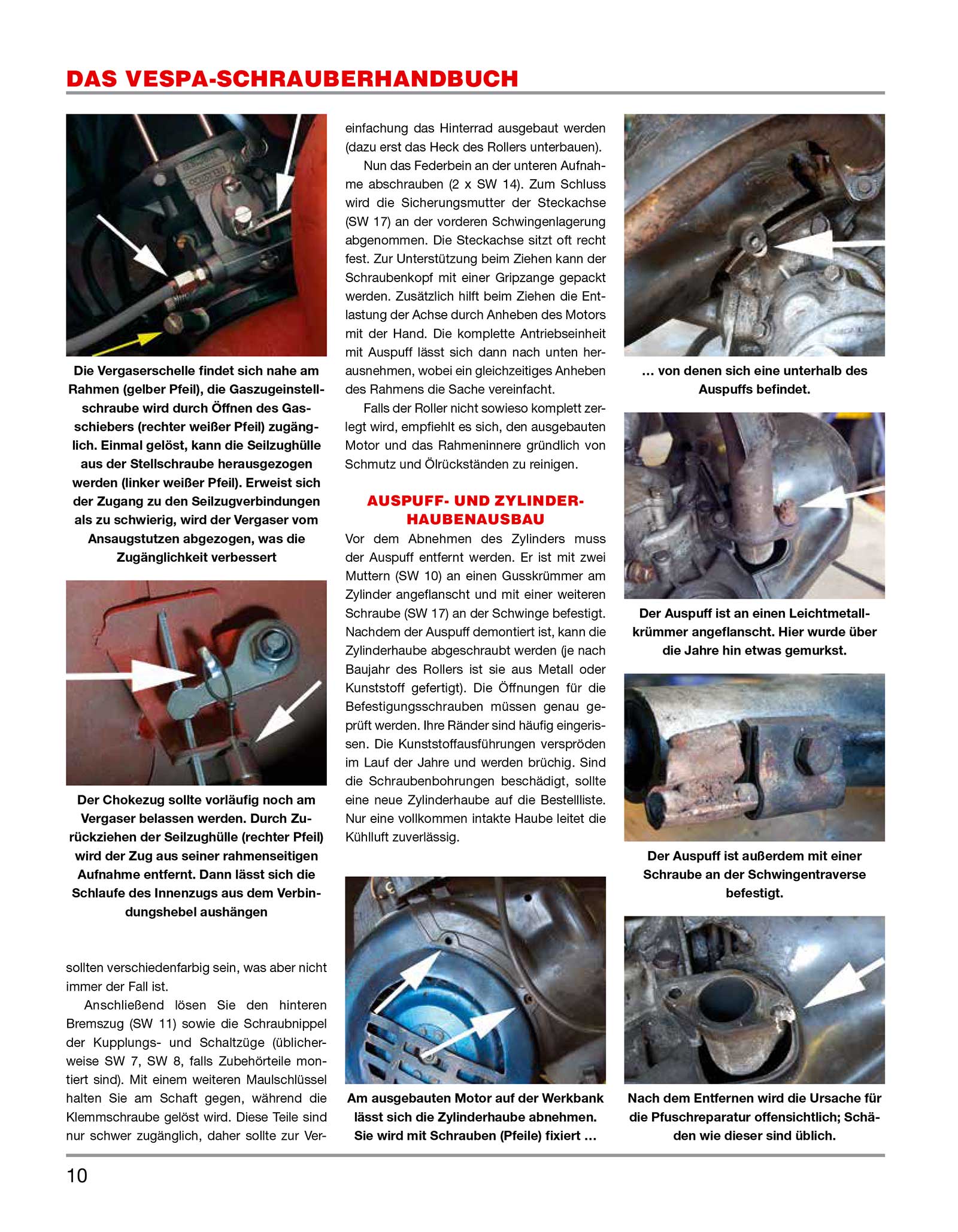 DAS VESPA-SCHRAUBERHANDBUCH

Die Vergaserschelle findet sich nahe am Rahmen (gelber Pfeil), die Gaszugeinstellschraube wird durch Öffnen des Gasschiebers (rechter weißer Pfeil) zugänglich. Einmal gelöst, kann die Seilzughülle aus der Stellschraube herausgezogen werden (linker weißer Pfeil). Erweist sich der Zugang zu den Seilzugverbindungen als zu schwierig, wird der Vergaser vom Ansaugstutzen abgezogen, was die Zugänglichkeit verbessert

Der Chokezug sollte vorläufig noch am Vergaser belassen werden. Durch Zurückziehen der Seilzughülle (rechter Pfeil) wird der Zug aus seiner rahmenseitigen Aufnahme entfernt. Dann lässt sich die Schlaufe des Innenzugs aus dem Verbindungshebel aushängen

sollten verschiedenfarbig sein, was aber nicht immer der Fall ist.

Anschließend lösen Sie den hinteren Bremszug (SW 11) sowie die Schraubnippel der Kupplungs- und Schaltzüge (üblicherweise SW 7, SW 8, falls Zubehörteile montiert sind). Mit einem weiteren Maulschlüssel halten Sie am Schaft gegen, während die Klemmschraube gelöst wird. Diese Teile sind nur schwer zugänglich, daher sollte zur Vereinfachung das Hinterrad ausgebaut werden (dazu erst das Heck des Rollers unterbauen).

Nun das Federbein an der unteren Aufnahme abschrauben (2 x SW 14). Zum Schluss wird die Sicherungsmutter der Steckachse (SW 17) an der vorderen Schwingenlagerung abgenommen. Die Steckachse sitzt oft recht fest. Zur Unterstützung beim Ziehen kann der Schraubenkopf mit einer Gripzange gepackt werden. Zusätzlich hilft beim Ziehen die Entlastung der Achse durch Anheben des Motors mit der Hand. Die komplette Antriebseinheit mit Auspuff lässt sich dann nach unten herausnehmen, wobei ein gleichzeitiges Anheben des Rahmens die Sache vereinfacht.

Falls der Roller nicht sowieso komplett zerlegt wird, empfiehlt es sich, den ausgebauten Motor und das Rahmeninnere gründlich von Schmutz und Ölrückständen zu reinigen.

AUSPUFF- UND ZYLINDERHAUBENAUSBAU

Vor dem Abnehmen des Zylinders muss der Auspuff entfernt werden. Er ist mit zwei Muttern (SW 10) an einen Gusskrümmer am Zylinder angeflanscht und mit einer weiteren Schraube (SW 17) an der Schwinge befestigt. Nachdem der Auspuff demontiert ist, kann die Zylinderhaube abgeschraubt werden (je nach Baujahr des Rollers ist sie aus Metall oder Kunststoff gefertigt). Die Öffnungen für die Befestigungsschrauben müssen genau geprüft werden. Ihre Ränder sind häufig eingerissen. Die Kunststoffausführungen verspröden im Lauf der Jahre und werden brüchig. Sind die Schraubenbohrungen beschädigt, sollte eine neue Zylinderhaube auf die Bestellliste. Nur eine vollkommen intakte Haube leitet die Kühlluft zuverlässig.

Am ausgebauten Motor auf der Werkbank lässt sich die Zylinderhaube abnehmen. Sie wird mit Schrauben (Pfeile) fixiert …

… von denen sich eine unterhalb des Auspuffs befindet.

Der Auspuff ist an einen Leichtmetallkrümmer angeflanscht. Hier wurde über die Jahre hin etwas gemurkst.

Der Auspuff ist außerdem mit einer Schraube an der Schwingentraverse befestigt.

Nach dem Entfernen wird die Ursache für die Pfuschreparatur offensichtlich; Schäden wie dieser sind üblich.

10