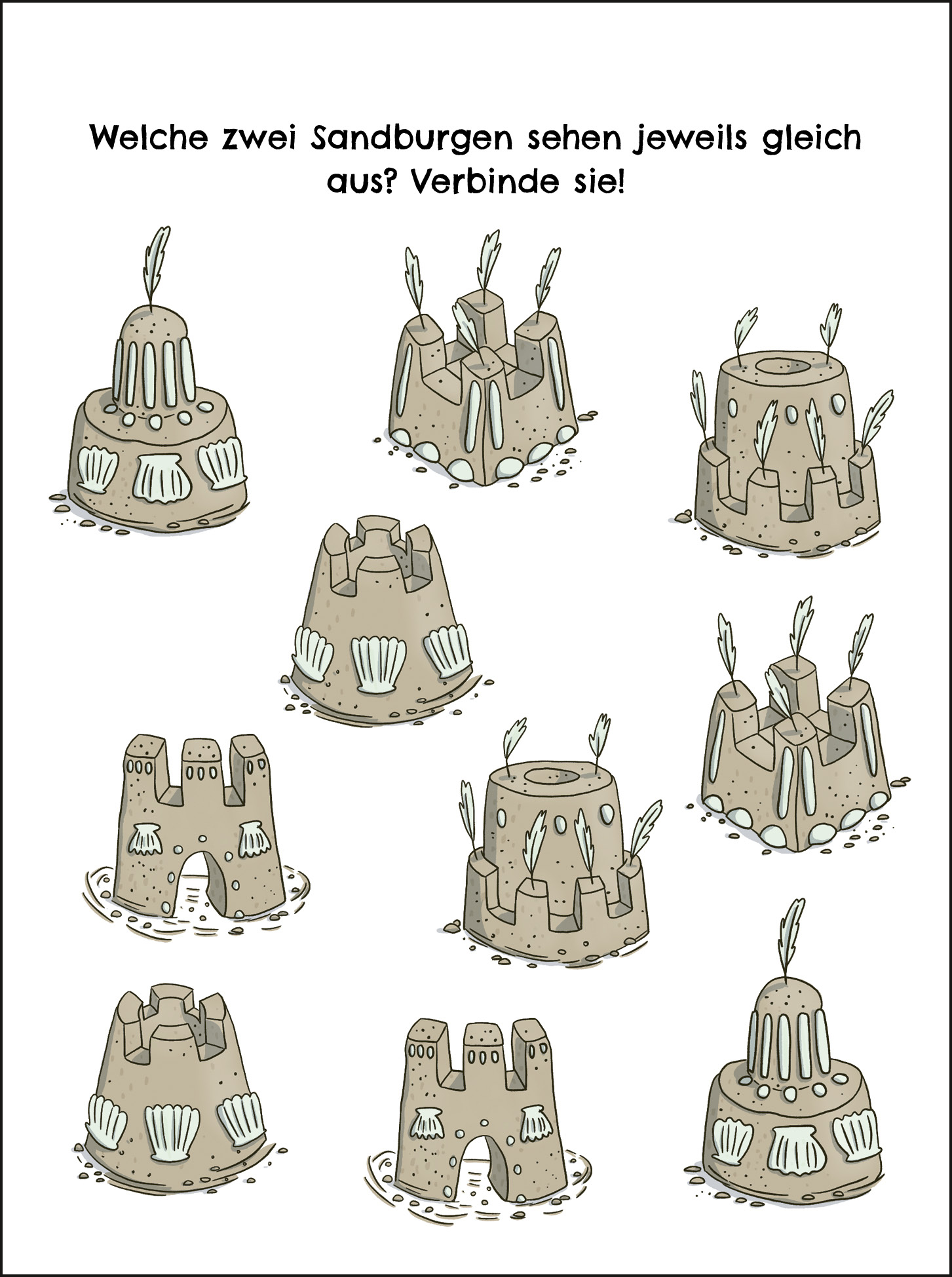 Welche zwei Sandburgen sehen jeweils gleich aus? Verbinde sie!