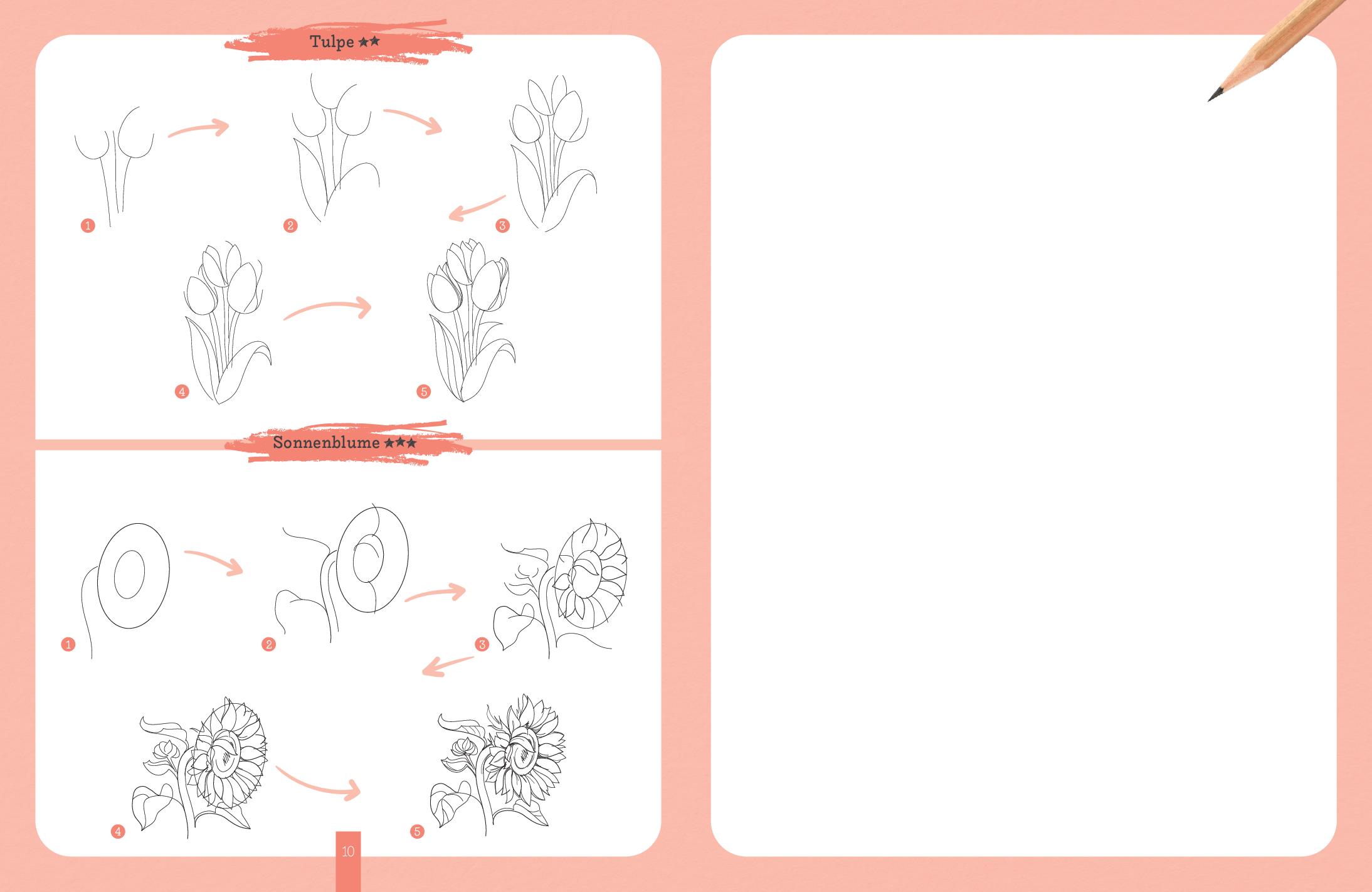 Tulpe ★★

1
2
3
4
5

Sonnenblume ★★★

1
2
3
4
5

10