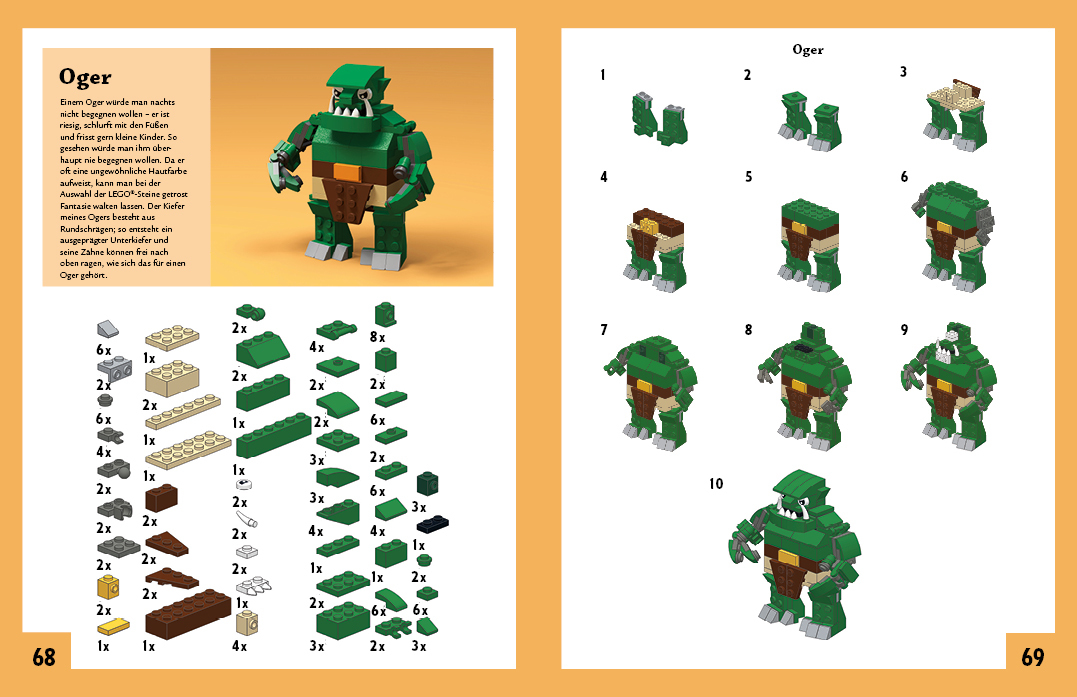 Oger

Einem Oger würde man nachts nicht begegnen wollen – er ist riesig, schlurft mit den Füßen und frisst gern kleine Kinder. So gesehen würde man ihm überhaupt nie begegnen wollen. Da er oft eine ungewöhnliche Hautfarbe aufweist, kann man bei der Auswahl der LEGO®-Steine getrost Fantasie walten lassen. Der Kiefer meines Ogers besteht aus Rundschrägen; so entsteht ein ausgeprägter Unterkiefer und seine Zähne können frei nach oben ragen, wie sich das für einen Oger gehört.

6x
2x
6x
4x
2x
2x
2x
2x
1x
1x
2x
1x
1x
2x
2x
2x
1x
2x
2x
1x
1x
2x
2x
2x
1x
4x
4x
2x
2x
3x
3x
4x
1x
2x
3x
8x
2x
6x
2x
6x
4x
1x
6x
2x
3x
1x
2x
6x
3x

68

Oger

1
2
3
4
5
6
7
8
9
10

69