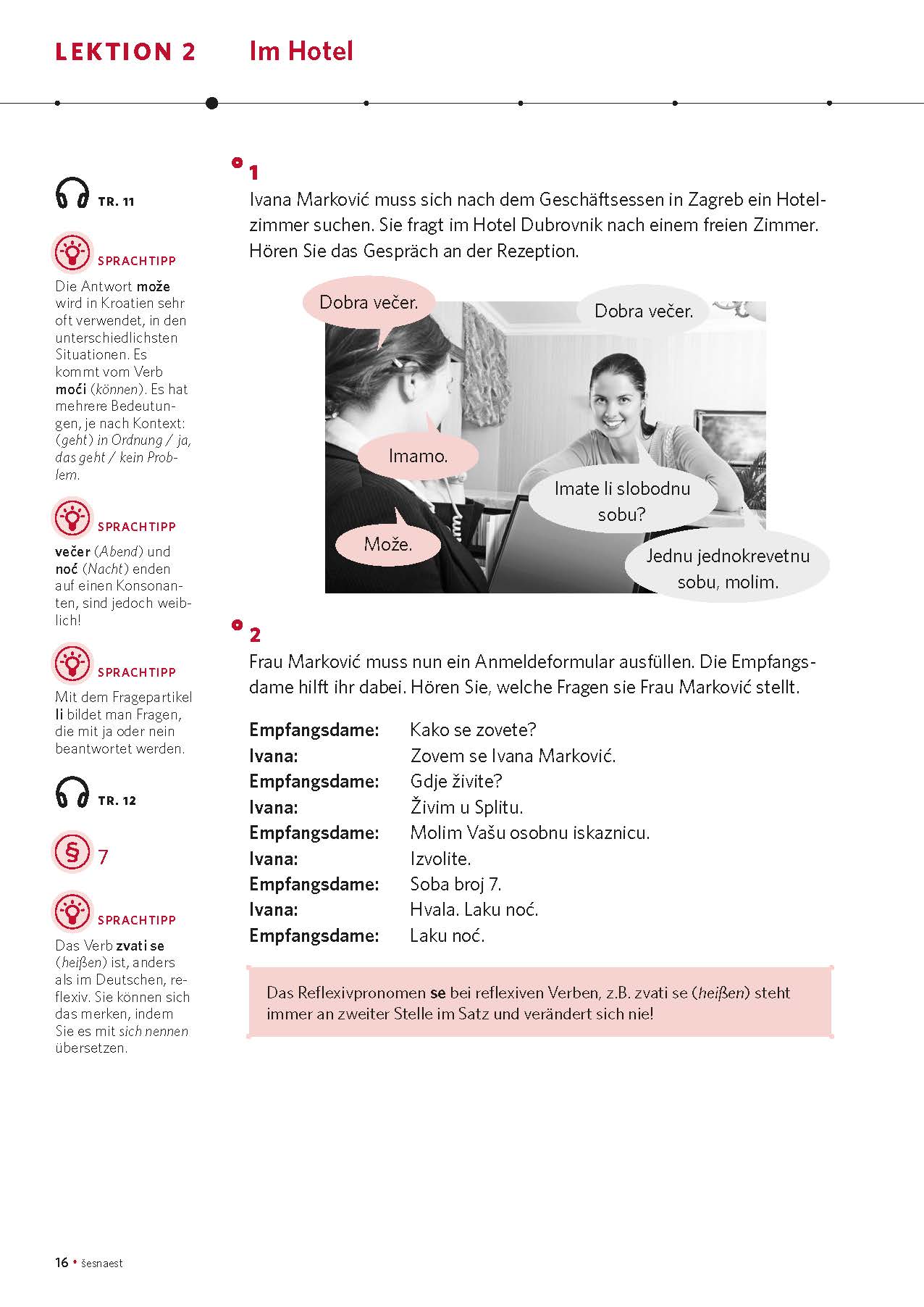 LEKTION 2 Im Hotel

TR. 11

SPRACHTIPP
Die Antwort može wird in Kroatien sehr oft verwendet, in den unterschiedlichsten Situationen. Es kommt vom Verb moći (können). Es hat mehrere Bedeutungen, je nach Kontext: (geht) in Ordnung / ja, das geht / kein Problem.

SPRACHTIPP
večer (Abend) und noć (Nacht) enden auf einen Konsonanten, sind jedoch weiblich!

SPRACHTIPP
Mit dem Fragepartikel li bildet man Fragen, die mit ja oder nein beantwortet werden.

TR. 12

§ 7

SPRACHTIPP
Das Verb zvati se (heißen) ist, anders als im Deutschen, reflexiv. Sie können sich das merken, indem Sie es mit sich nennen übersetzen.

1
Ivana Marković muss sich nach dem Geschäftsessen in Zagreb ein Hotelzimmer suchen. Sie fragt im Hotel Dubrovnik nach einem freien Zimmer. Hören Sie das Gespräch an der Rezeption.

Dobra večer.
Dobra večer.
Imamo.
Imate li slobodnu sobu?
Može.
Jednu jednokrevetnu sobu, molim.

2
Frau Marković muss nun ein Anmeldeformular ausfüllen. Die Empfangsdame hilft ihr dabei. Hören Sie, welche Fragen sie Frau Marković stellt.

Empfangsdame: Kako se zovete?
Ivana: Zovem se Ivana Marković.
Empfangsdame: Gdje živite?
Ivana: Živim u Splitu.
Empfangsdame: Molim Vašu osobnu iskaznicu.
Ivana: Izvolite.
Empfangsdame: Soba broj 7.
Ivana: Hvala. Laku noć.
Empfangsdame: Laku noć.

Das Reflexivpronomen se bei reflexiven Verben, z.B. zvati se (heißen) steht immer an zweiter Stelle im Satz und verändert sich nie!

16 • šesnaest