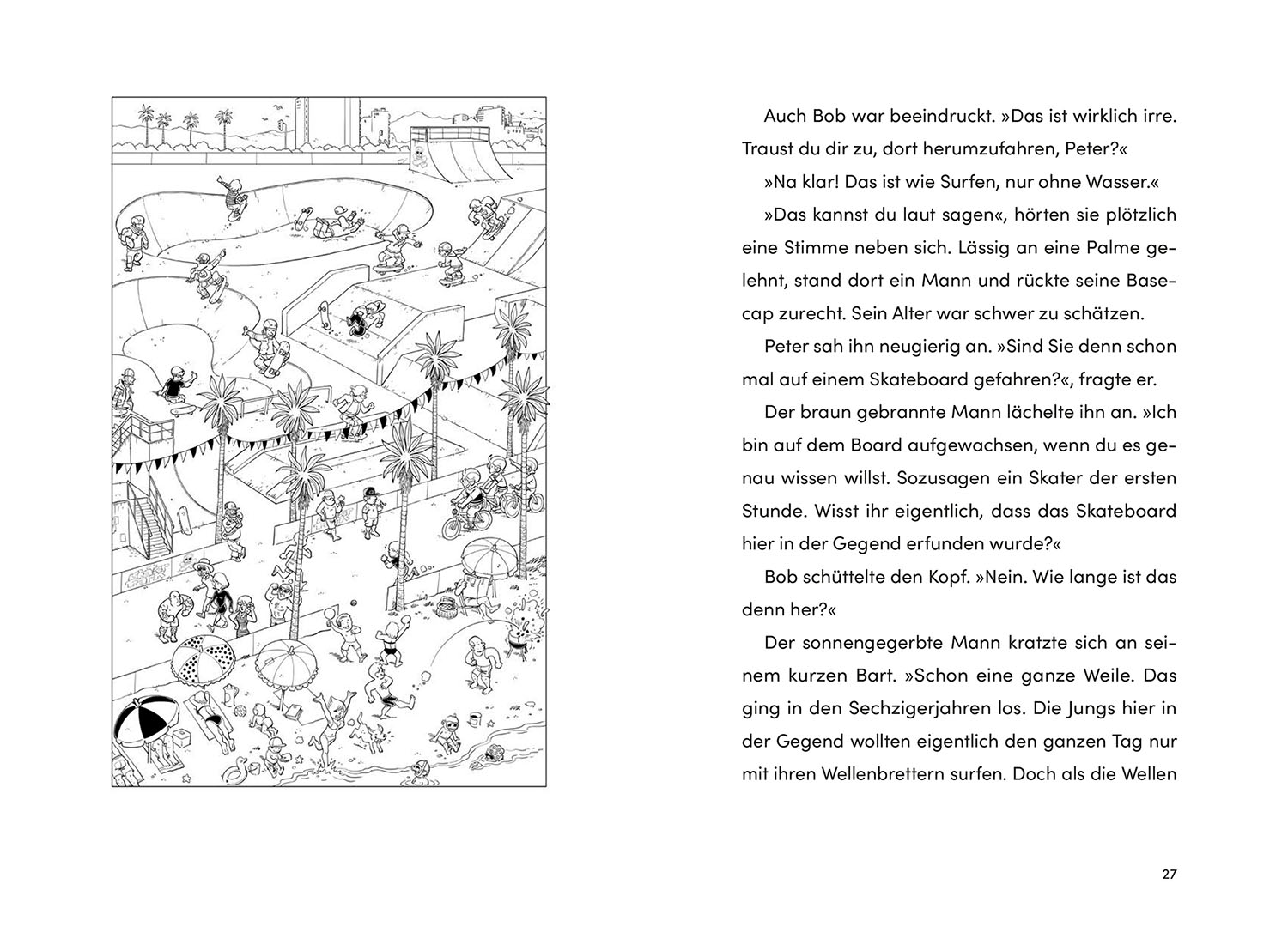 Auch Bob war beeindruckt. »Das ist wirklich irre. Traust du dir zu, dort herumzufahren, Peter?«

»Na klar! Das ist wie Surfen, nur ohne Wasser.«

»Das kannst du laut sagen«, hörten sie plötzlich eine Stimme neben sich. Lässig an eine Palme gelehnt, stand dort ein Mann und rückte seine Basecap zurecht. Sein Alter war schwer zu schätzen.

Peter sah ihn neugierig an. »Sind Sie denn schon mal auf einem Skateboard gefahren?«, fragte er.

Der braun gebrannte Mann lächelte ihn an. »Ich bin auf dem Board aufgewachsen, wenn du es genau wissen willst. Sozusagen ein Skater der ersten Stunde. Wisst ihr eigentlich, dass das Skateboard hier in der Gegend erfunden wurde?«

Bob schüttelte den Kopf. »Nein. Wie lange ist das denn her?«

Der sonnengegerbte Mann kratzte sich an seinem kurzen Bart. »Schon eine ganze Weile. Das ging in den Sechzigerjahren los. Die Jungs hier in der Gegend wollten eigentlich den ganzen Tag nur mit ihren Wellenbrettern surfen. Doch als die Wellen

27