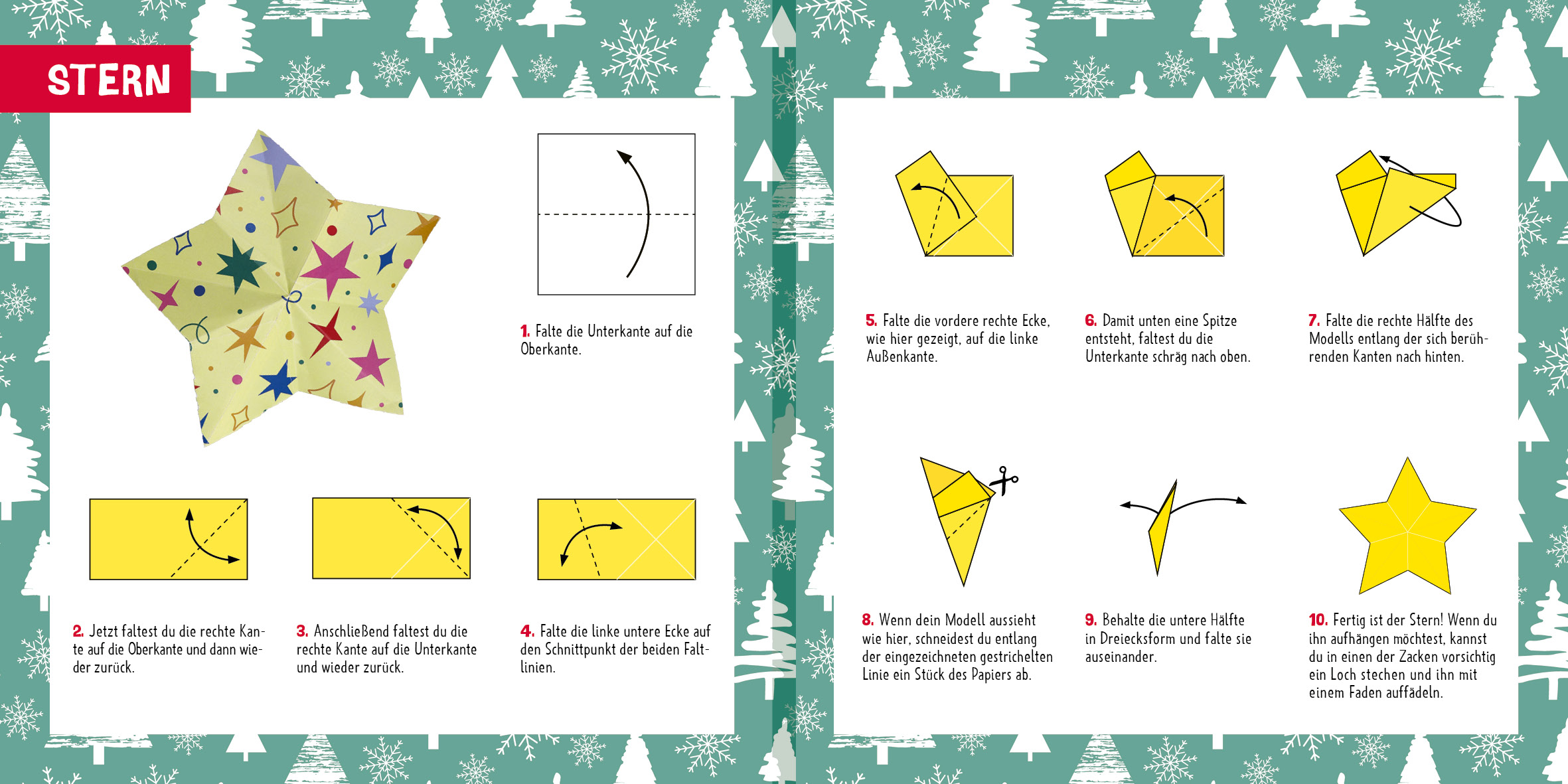 STERN

1. Falte die Unterkante auf die Oberkante.

2. Jetzt faltest du die rechte Kante auf die Oberkante und dann wieder zurück.

3. Anschließend faltest du die rechte Kante auf die Unterkante und wieder zurück.

4. Falte die linke untere Ecke auf den Schnittpunkt der beiden Faltlinien.

5. Falte die vordere rechte Ecke, wie hier gezeigt, auf die linke Außenkante.

6. Damit unten eine Spitze entsteht, faltest du die Unterkante schräg nach oben.

7. Falte die rechte Hälfte des Modells entlang der sich berührenden Kanten nach hinten.

8. Wenn dein Modell aussieht wie hier, schneidest du entlang der eingezeichneten gestrichelten Linie ein Stück des Papiers ab.

9. Behalte die untere Hälfte in Dreiecksform und falte sie auseinander.

10. Fertig ist der Stern! Wenn du ihn aufhängen möchtest, kannst du in einen der Zacken vorsichtig ein Loch stechen und ihn mit einem Faden auffädeln.