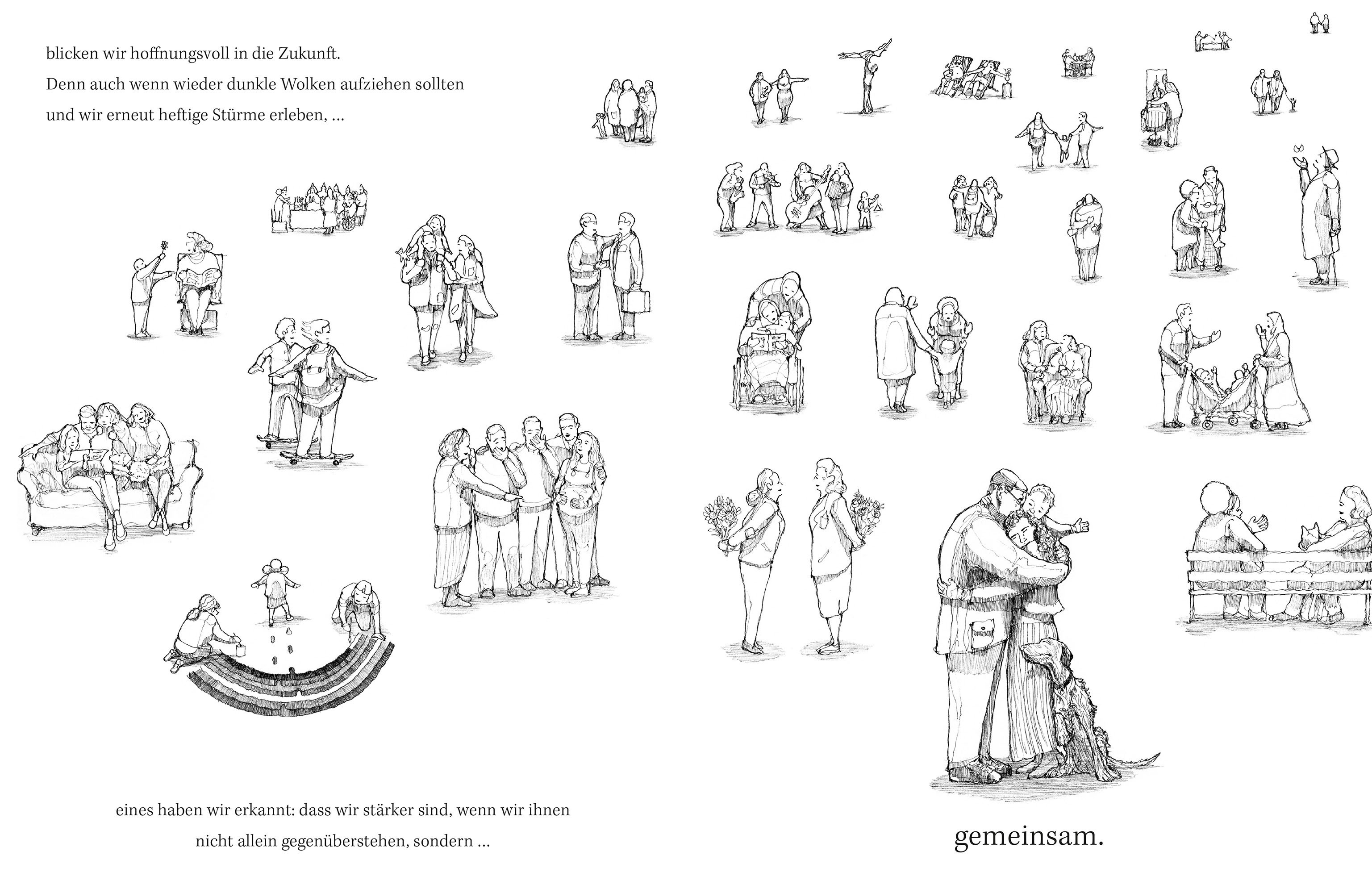 blicken wir hoffnungsvoll in die Zukunft.
Denn auch wenn wieder dunkle Wolken aufziehen sollten
und wir erneut heftige Stürme erleben, ...

eines haben wir erkannt: dass wir stärker sind, wenn wir ihnen nicht allein gegenüberstehen, sondern ...

gemeinsam.