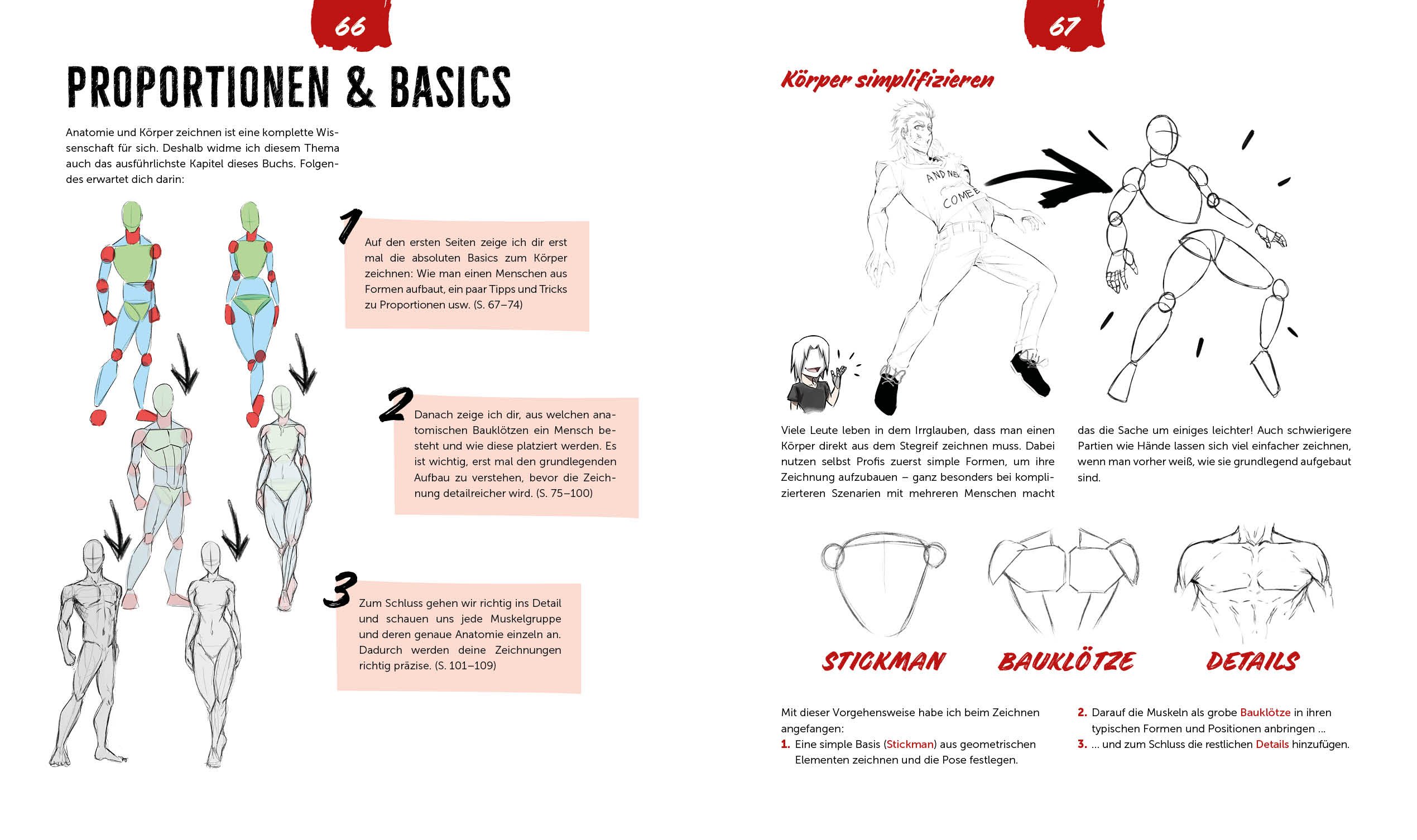 66

PROPORTIONEN & BASICS

Anatomie und Körper zeichnen ist eine komplette Wissenschaft für sich. Deshalb widme ich diesem Thema auch das ausführlichste Kapitel dieses Buchs. Folgendes erwartet dich darin:

1

Auf den ersten Seiten zeige ich dir erst mal die absoluten Basics zum Körper zeichnen: Wie man einen Menschen aus Formen aufbaut, ein paar Tipps und Tricks zu Proportionen usw. (S. 67–74)

2

Danach zeige ich dir, aus welchen anatomischen Bauklötzen ein Mensch besteht und wie diese platziert werden. Es ist wichtig, erst mal den grundlegenden Aufbau zu verstehen, bevor die Zeichnung detailreicher wird. (S. 75–100)

3

Zum Schluss gehen wir richtig ins Detail und schauen uns jede Muskelgruppe und deren genaue Anatomie einzeln an. Dadurch werden deine Zeichnungen richtig präzise. (S. 101–109)

67

Körper simplifizieren

AND NE COMEE

Viele Leute leben in dem Irrglauben, dass man einen Körper direkt aus dem Stegreif zeichnen muss. Dabei nutzen selbst Profis zuerst simple Formen, um ihre Zeichnung aufzubauen – ganz besonders bei komplizierteren Szenarien mit mehreren Menschen macht das die Sache um einiges leichter! Auch schwierigere Partien wie Hände lassen sich viel einfacher zeichnen, wenn man vorher weiß, wie sie grundlegend aufgebaut sind.

STICKMAN

BAUKLÖTZE

DETAILS

Mit dieser Vorgehensweise habe ich beim Zeichnen angefangen:
1. Eine simple Basis (Stickman) aus geometrischen Elementen zeichnen und die Pose festlegen.
2. Darauf die Muskeln als grobe Bauklötze in ihren typischen Formen und Positionen anbringen ...
3. ... und zum Schluss die restlichen Details hinzufügen.