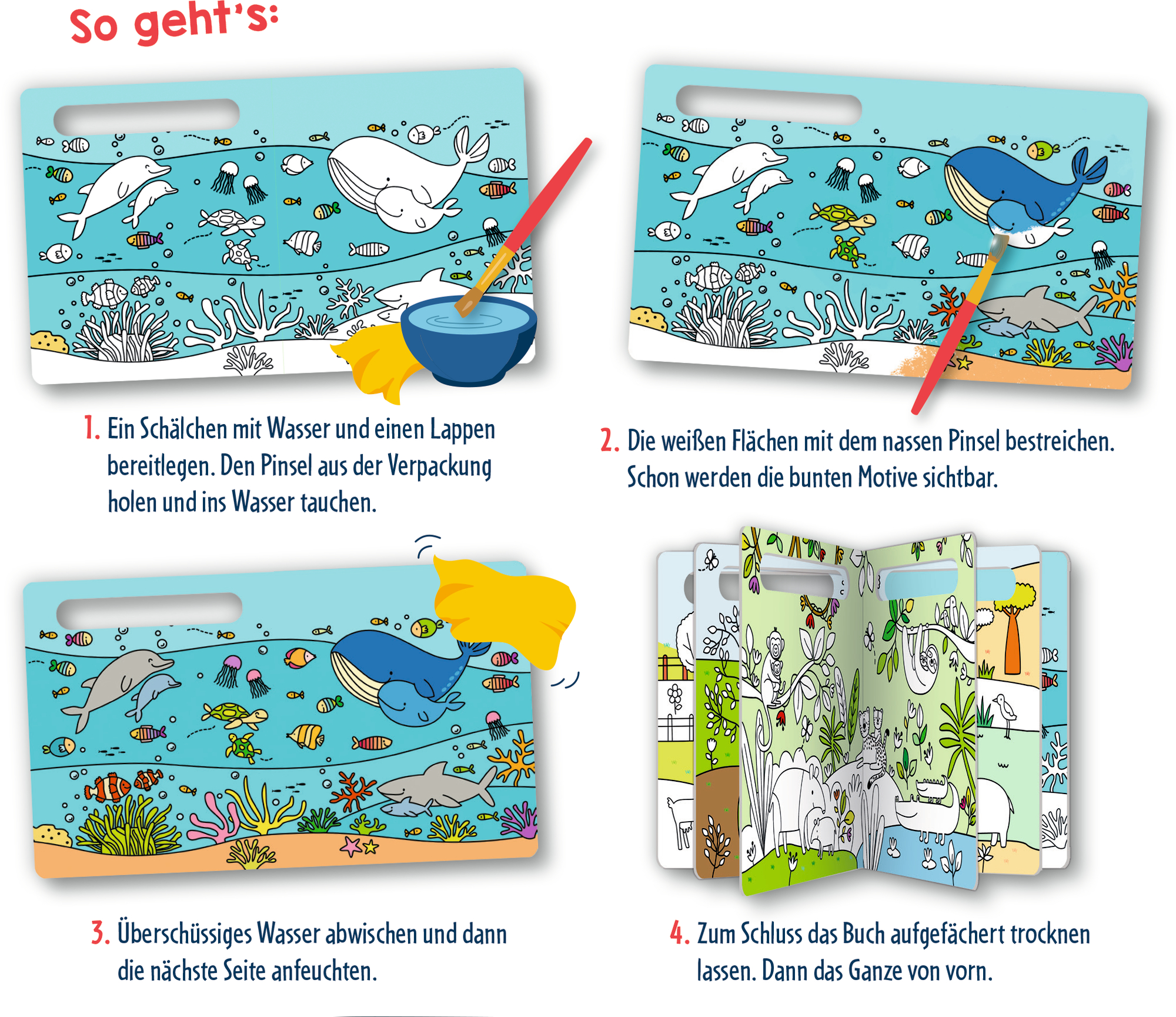 So geht's:

1. Ein Schälchen mit Wasser und einen Lappen bereitlegen. Den Pinsel aus der Verpackung holen und ins Wasser tauchen.

2. Die weißen Flächen mit dem nassen Pinsel bestreichen. Schon werden die bunten Motive sichtbar.

3. Überschüssiges Wasser abwischen und dann die nächste Seite anfeuchten.

4. Zum Schluss das Buch aufgefächert trocknen lassen. Dann das Ganze von vorn.