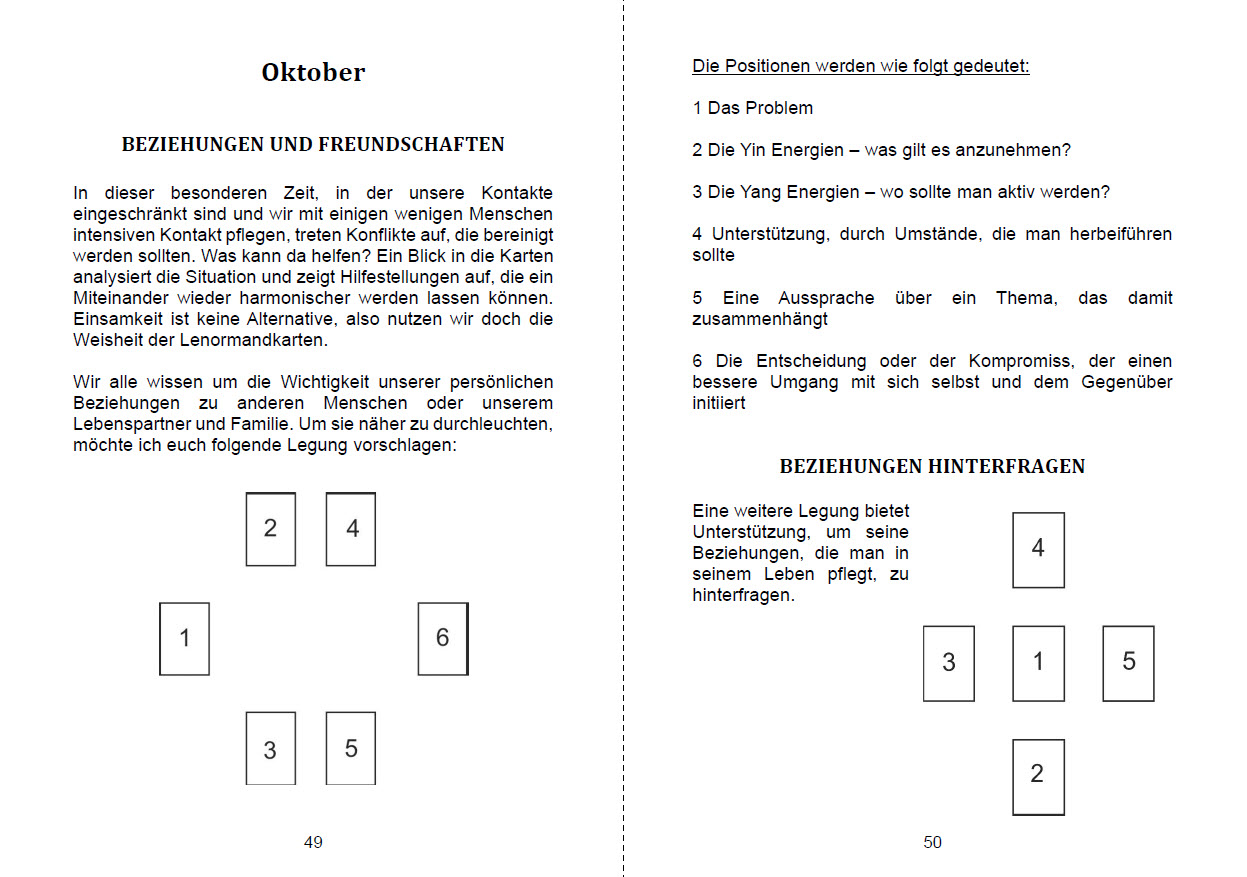 Oktober

BEZIEHUNGEN UND FREUNDSCHAFTEN

In dieser besonderen Zeit, in der unsere Kontakte eingeschränkt sind und wir mit einigen wenigen Menschen intensiven Kontakt pflegen, treten Konflikte auf, die bereinigt werden sollten. Was kann da helfen? Ein Blick in die Karten analysiert die Situation und zeigt Hilfestellungen auf, die ein Miteinander wieder harmonischer werden lassen können. Einsamkeit ist keine Alternative, also nutzen wir doch die Weisheit der Lenormandkarten.

Wir alle wissen um die Wichtigkeit unserer persönlichen Beziehungen zu anderen Menschen oder unserem Lebenspartner und Familie. Um sie näher zu durchleuchten, möchte ich euch folgende Legung vorschlagen:

2 4

1 6

3 5

49

Die Positionen werden wie folgt gedeutet:

1 Das Problem

2 Die Yin Energien – was gilt es anzunehmen?

3 Die Yang Energien – wo sollte man aktiv werden?

4 Unterstützung, durch Umstände, die man herbeiführen sollte

5 Eine Aussprache über ein Thema, das damit zusammenhängt

6 Die Entscheidung oder der Kompromiss, der einen bessere Umgang mit sich selbst und dem Gegenüber initiiert

BEZIEHUNGEN HINTERFRAGEN

Eine weitere Legung bietet Unterstützung, um seine Beziehungen, die man in seinem Leben pflegt, zu hinterfragen.

4

3 1 5

2

50