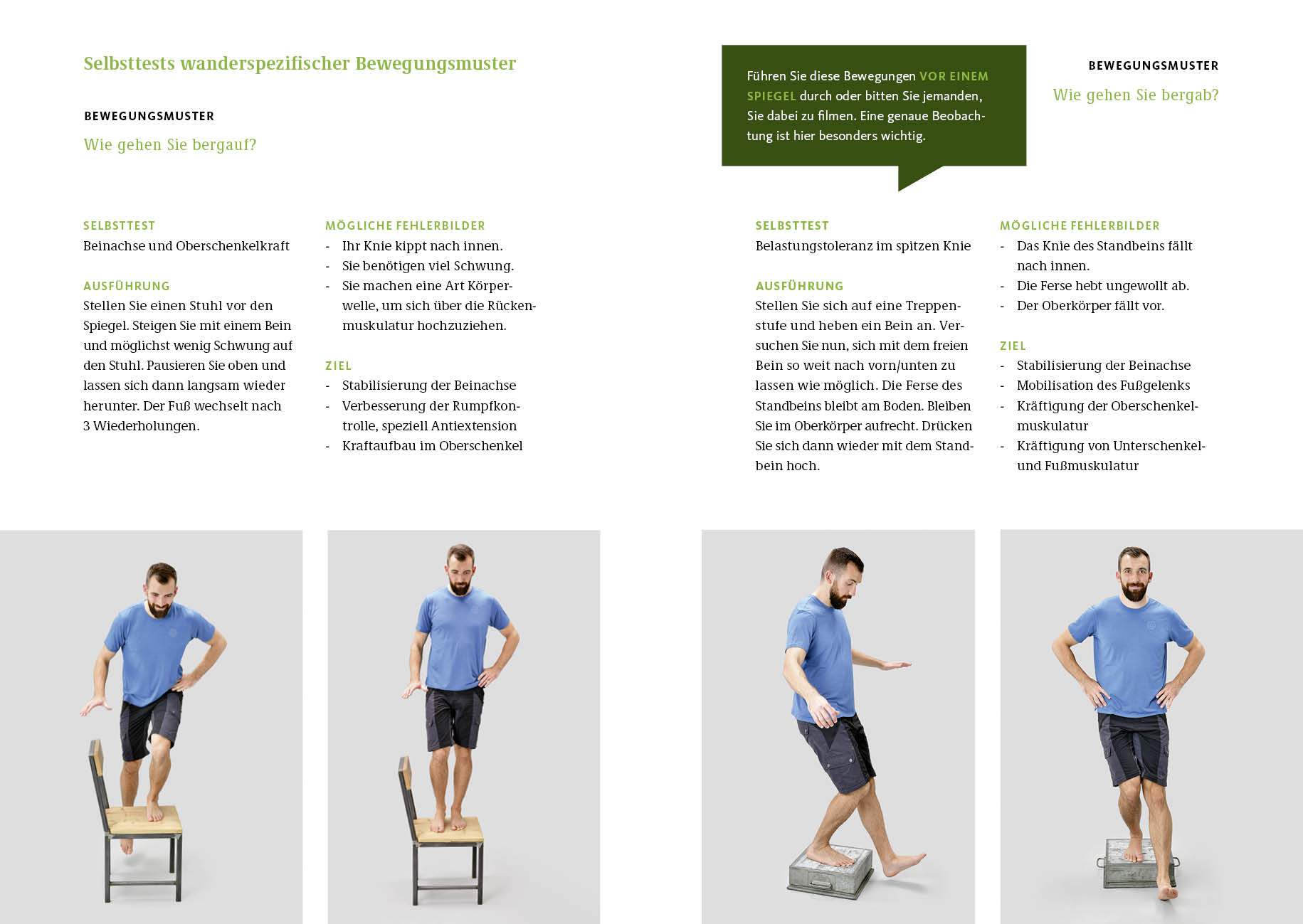 Selbsttests wanderspezifischer Bewegungsmuster

BEWEGUNGSMUSTER

Wie gehen Sie bergauf?

SELBSTTEST
Beinachse und Oberschenkelkraft

AUSFÜHRUNG
Stellen Sie einen Stuhl vor den Spiegel. Steigen Sie mit einem Bein und möglichst wenig Schwung auf den Stuhl. Pausieren Sie oben und lassen sich dann langsam wieder herunter. Der Fuß wechselt nach 3 Wiederholungen.

MÖGLICHE FEHLERBILDER
- Ihr Knie kippt nach innen.
- Sie benötigen viel Schwung.
- Sie machen eine Art Körperwelle, um sich über die Rückenmuskulatur hochzuziehen.

ZIEL
- Stabilisierung der Beinachse
- Verbesserung der Rumpfkontrolle, speziell Antiextension
- Kraftaufbau im Oberschenkel

Führen Sie diese Bewegungen VOR EINEM SPIEGEL durch oder bitten Sie jemanden, Sie dabei zu filmen. Eine genaue Beobachtung ist hier besonders wichtig.

BEWEGUNGSMUSTER

Wie gehen Sie bergab?

SELBSTTEST
Belastungstoleranz im spitzen Knie

AUSFÜHRUNG
Stellen Sie sich auf eine Treppenstufe und heben ein Bein an. Versuchen Sie nun, sich mit dem freien Bein so weit nach vorn/unten zu lassen wie möglich. Die Ferse des Standbeins bleibt am Boden. Bleiben Sie im Oberkörper aufrecht. Drücken Sie sich dann wieder mit dem Standbein hoch.

MÖGLICHE FEHLERBILDER
- Das Knie des Standbeins fällt nach innen.
- Die Ferse hebt ungewollt ab.
- Der Oberkörper fällt vor.

ZIEL
- Stabilisierung der Beinachse
- Mobilisation des Fußgelenks
- Kräftigung der Oberschenkelmuskulatur
- Kräftigung von Unterschenkel- und Fußmuskulatur