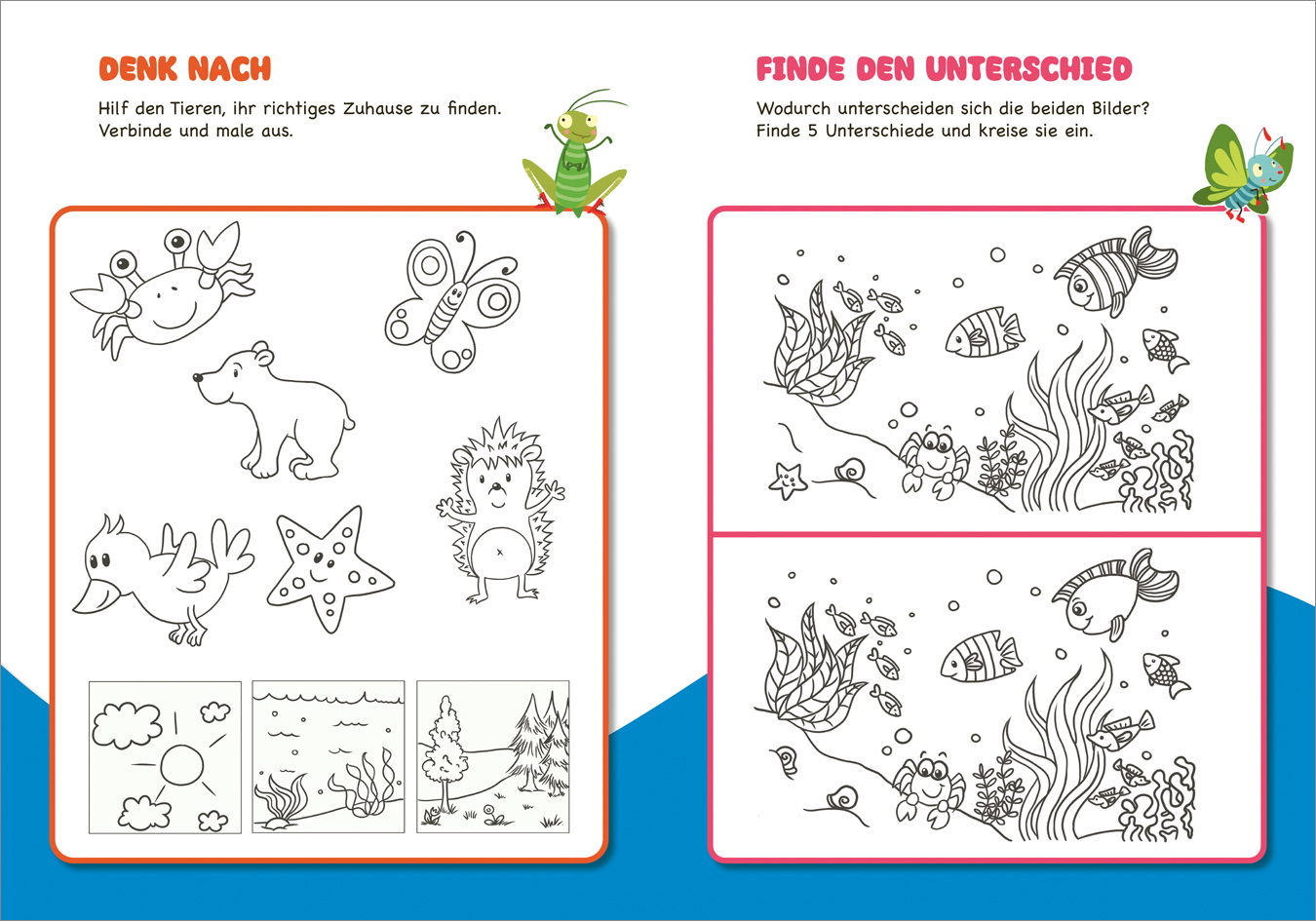 DENK NACH

Hilf den Tieren, ihr richtiges Zuhause zu finden. Verbinde und male aus.

FINDE DEN UNTERSCHIED

Wodurch unterscheiden sich die beiden Bilder? Finde 5 Unterschiede und kreise sie ein.