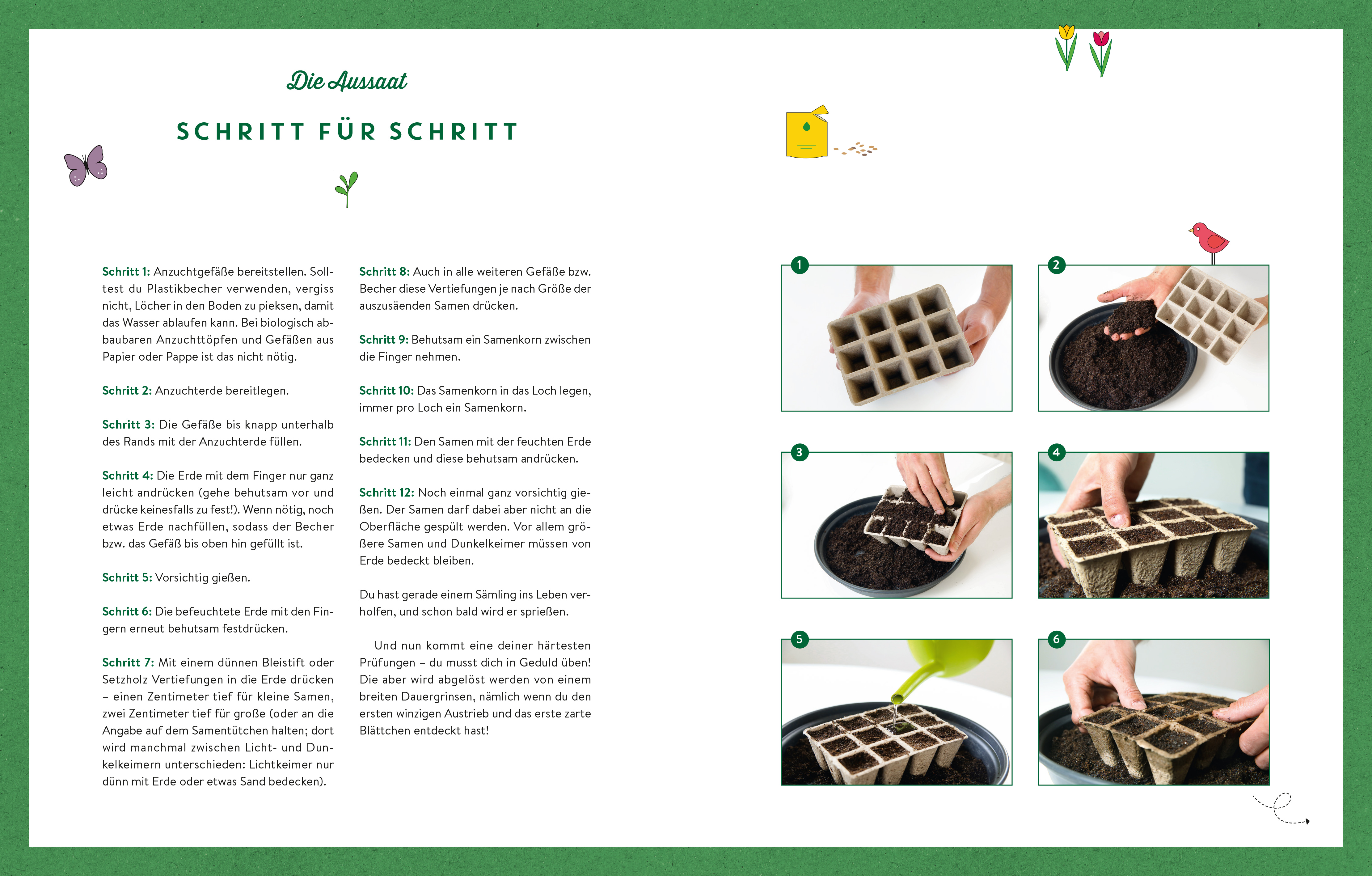 Die Aussaat

SCHRITT FÜR SCHRITT

Schritt 1: Anzuchtgefäße bereitstellen. Solltest du Plastikbecher verwenden, vergiss nicht, Löcher in den Boden zu pieksen, damit das Wasser ablaufen kann. Bei biologisch abbaubaren Anzuchttöpfen und Gefäßen aus Papier oder Pappe ist das nicht nötig.

Schritt 2: Anzuchterde bereitlegen.

Schritt 3: Die Gefäße bis knapp unterhalb des Rands mit der Anzuchterde füllen.

Schritt 4: Die Erde mit dem Finger nur ganz leicht andrücken (gehe behutsam vor und drücke keinesfalls zu fest!). Wenn nötig, noch etwas Erde nachfüllen, sodass der Becher bzw. das Gefäß bis oben hin gefüllt ist.

Schritt 5: Vorsichtig gießen.

Schritt 6: Die befeuchtete Erde mit den Fingern erneut behutsam festdrücken.

Schritt 7: Mit einem dünnen Bleistift oder Setzholz Vertiefungen in die Erde drücken – einen Zentimeter tief für kleine Samen, zwei Zentimeter tief für große (oder an die Angabe auf dem Samentütchen halten; dort wird manchmal zwischen Licht- und Dunkelkeimern unterschieden: Lichtkeimer nur dünn mit Erde oder etwas Sand bedecken).

Schritt 8: Auch in alle weiteren Gefäße bzw. Becher diese Vertiefungen je nach Größe der auszusäenden Samen drücken.

Schritt 9: Behutsam ein Samenkorn zwischen die Finger nehmen.

Schritt 10: Das Samenkorn in das Loch legen, immer pro Loch ein Samenkorn.

Schritt 11: Den Samen mit der feuchten Erde bedecken und diese behutsam andrücken.

Schritt 12: Noch einmal ganz vorsichtig gießen. Der Samen darf dabei aber nicht an die Oberfläche gespült werden. Vor allem größere Samen und Dunkelkeimer müssen von Erde bedeckt bleiben.

Du hast gerade einem Sämling ins Leben verholfen, und schon bald wird er sprießen.

Und nun kommt eine deiner härtesten Prüfungen – du musst dich in Geduld üben! Die aber wird abgelöst werden von einem breiten Dauergrinsen, nämlich wenn du den ersten winzigen Austrieb und das erste zarte Blättchen entdeckt hast!

1

2

3

4

5

6