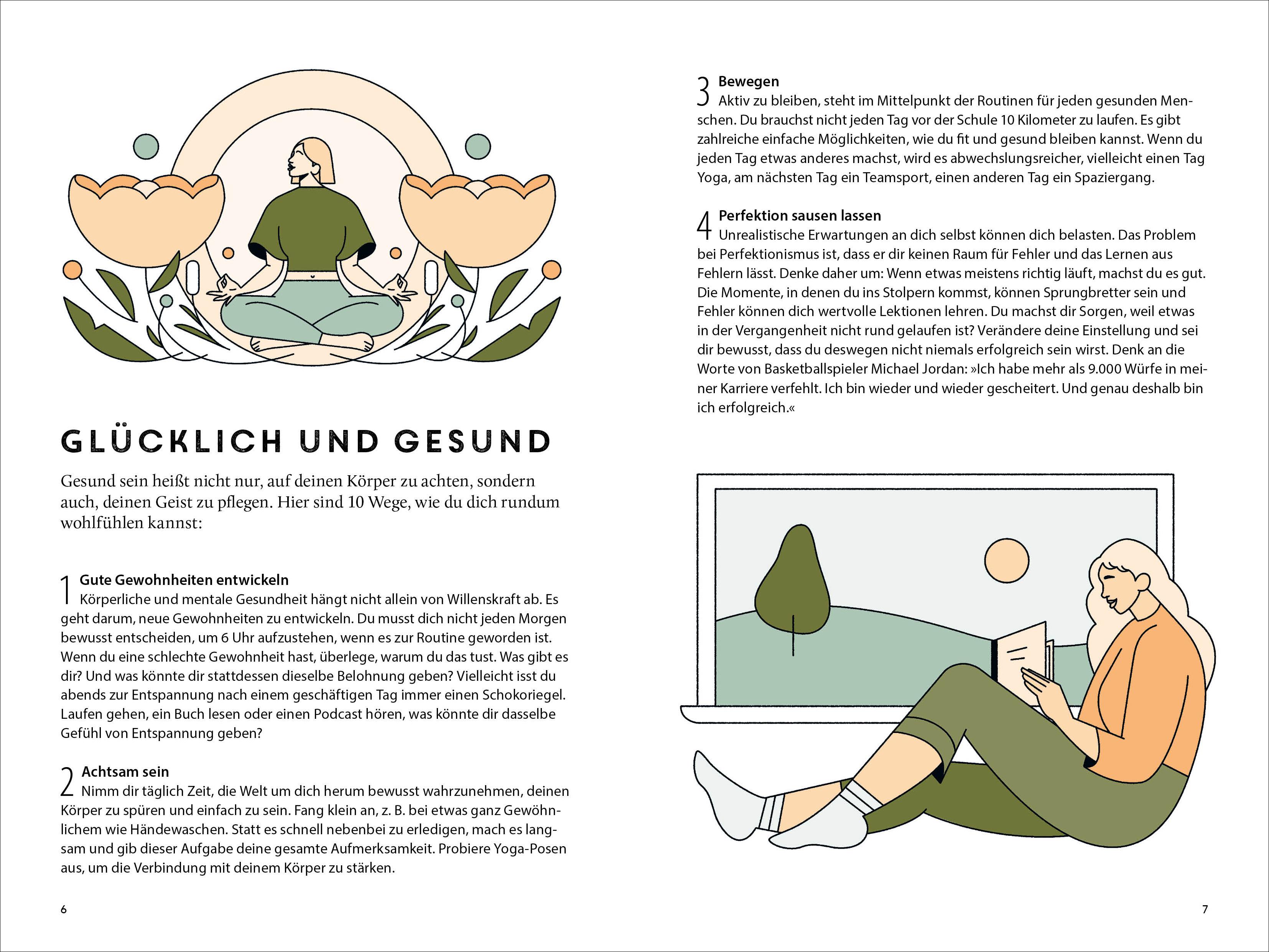 GLÜCKLICH UND GESUND

Gesund sein heißt nicht nur, auf deinen Körper zu achten, sondern auch, deinen Geist zu pflegen. Hier sind 10 Wege, wie du dich rundum wohlfühlen kannst:

1 Gute Gewohnheiten entwickeln
Körperliche und mentale Gesundheit hängt nicht allein von Willenskraft ab. Es geht darum, neue Gewohnheiten zu entwickeln. Du musst dich nicht jeden Morgen bewusst entscheiden, um 6 Uhr aufzustehen, wenn es zur Routine geworden ist. Wenn du eine schlechte Gewohnheit hast, überlege, warum du das tust. Was gibt es dir? Und was könnte dir stattdessen dieselbe Belohnung geben? Vielleicht isst du abends zur Entspannung nach einem geschäftigen Tag immer einen Schokoriegel. Laufen gehen, ein Buch lesen oder einen Podcast hören, was könnte dir dasselbe Gefühl von Entspannung geben?

2 Achtsam sein
Nimm dir täglich Zeit, die Welt um dich herum bewusst wahrzunehmen, deinen Körper zu spüren und einfach zu sein. Fang klein an, z. B. bei etwas ganz Gewöhnlichem wie Händewaschen. Statt es schnell nebenbei zu erledigen, mach es langsam und gib dieser Aufgabe deine gesamte Aufmerksamkeit. Probiere Yoga-Posen aus, um die Verbindung mit deinem Körper zu stärken.

6

3 Bewegen
Aktiv zu bleiben, steht im Mittelpunkt der Routinen für jeden gesunden Menschen. Du brauchst nicht jeden Tag vor der Schule 10 Kilometer zu laufen. Es gibt zahlreiche einfache Möglichkeiten, wie du fit und gesund bleiben kannst. Wenn du jeden Tag etwas anderes machst, wird es abwechslungsreicher, vielleicht einen Tag Yoga, am nächsten Tag ein Teamsport, einen anderen Tag ein Spaziergang.

4 Perfektion sausen lassen
Unrealistische Erwartungen an dich selbst können dich belasten. Das Problem bei Perfektionismus ist, dass er dir keinen Raum für Fehler und das Lernen aus Fehlern lässt. Denke daher um: Wenn etwas meistens richtig läuft, machst du es gut. Die Momente, in denen du ins Stolpern kommst, können Sprungbretter sein und Fehler können dich wertvolle Lektionen lehren. Du machst dir Sorgen, weil etwas in der Vergangenheit nicht rund gelaufen ist? Verändere deine Einstellung und sei dir bewusst, dass du deswegen nicht niemals erfolgreich sein wirst. Denk an die Worte von Basketballspieler Michael Jordan: »Ich habe mehr als 9.000 Würfe in meiner Karriere verfehlt. Ich bin wieder und wieder gescheitert. Und genau deshalb bin ich erfolgreich.«

7