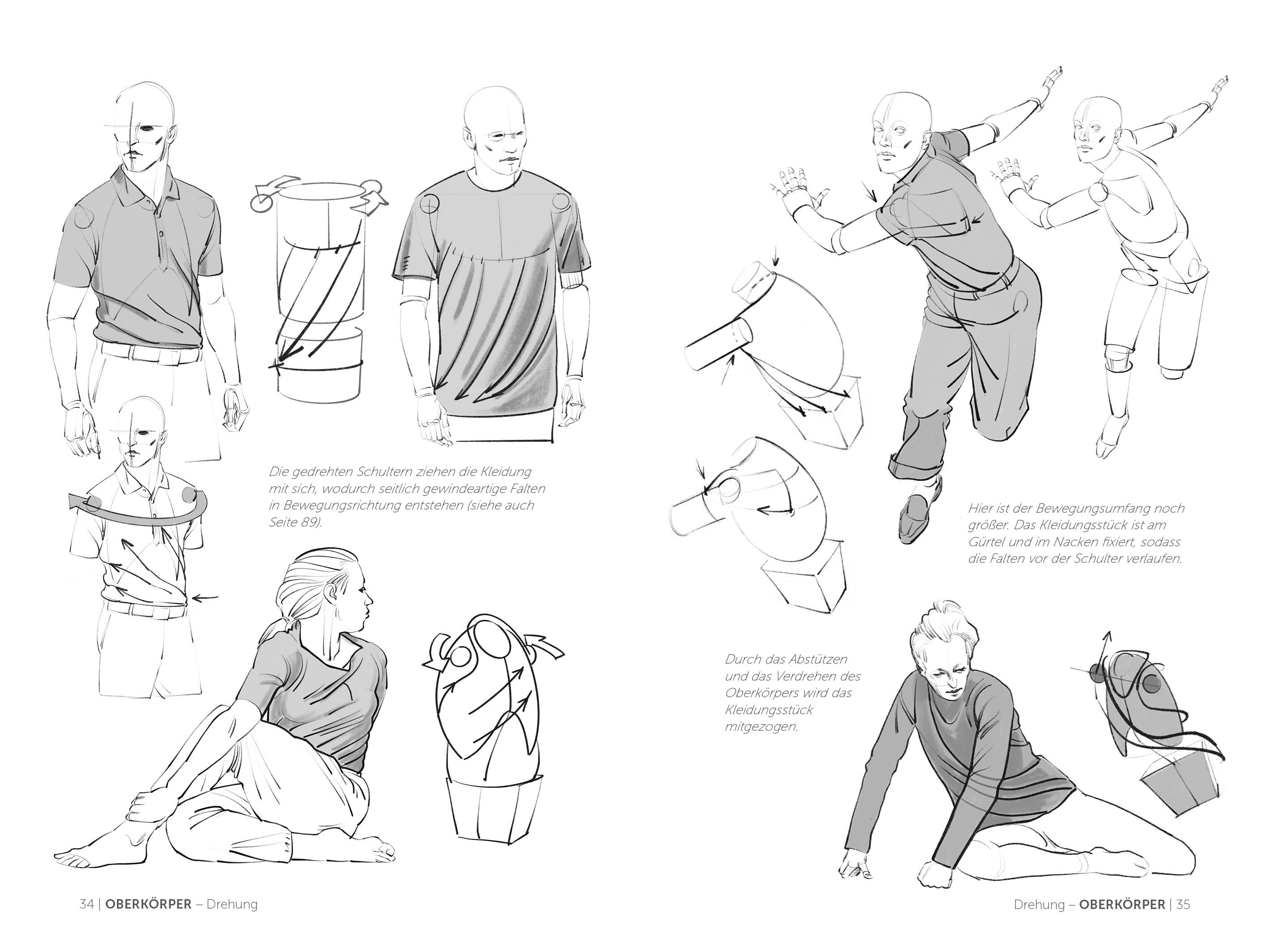 Die gedrehten Schultern ziehen die Kleidung mit sich, wodurch seitlich gewindeartige Falten in Bewegungsrichtung entstehen (siehe auch Seite 89).

34 | OBERKÖRPER – Drehung

Hier ist der Bewegungsumfang noch größer. Das Kleidungsstück ist am Gürtel und im Nacken fixiert, sodass die Falten vor der Schulter verlaufen.

Durch das Abstützen und das Verdrehen des Oberkörpers wird das Kleidungsstück mitgezogen.

Drehung – OBERKÖRPER | 35