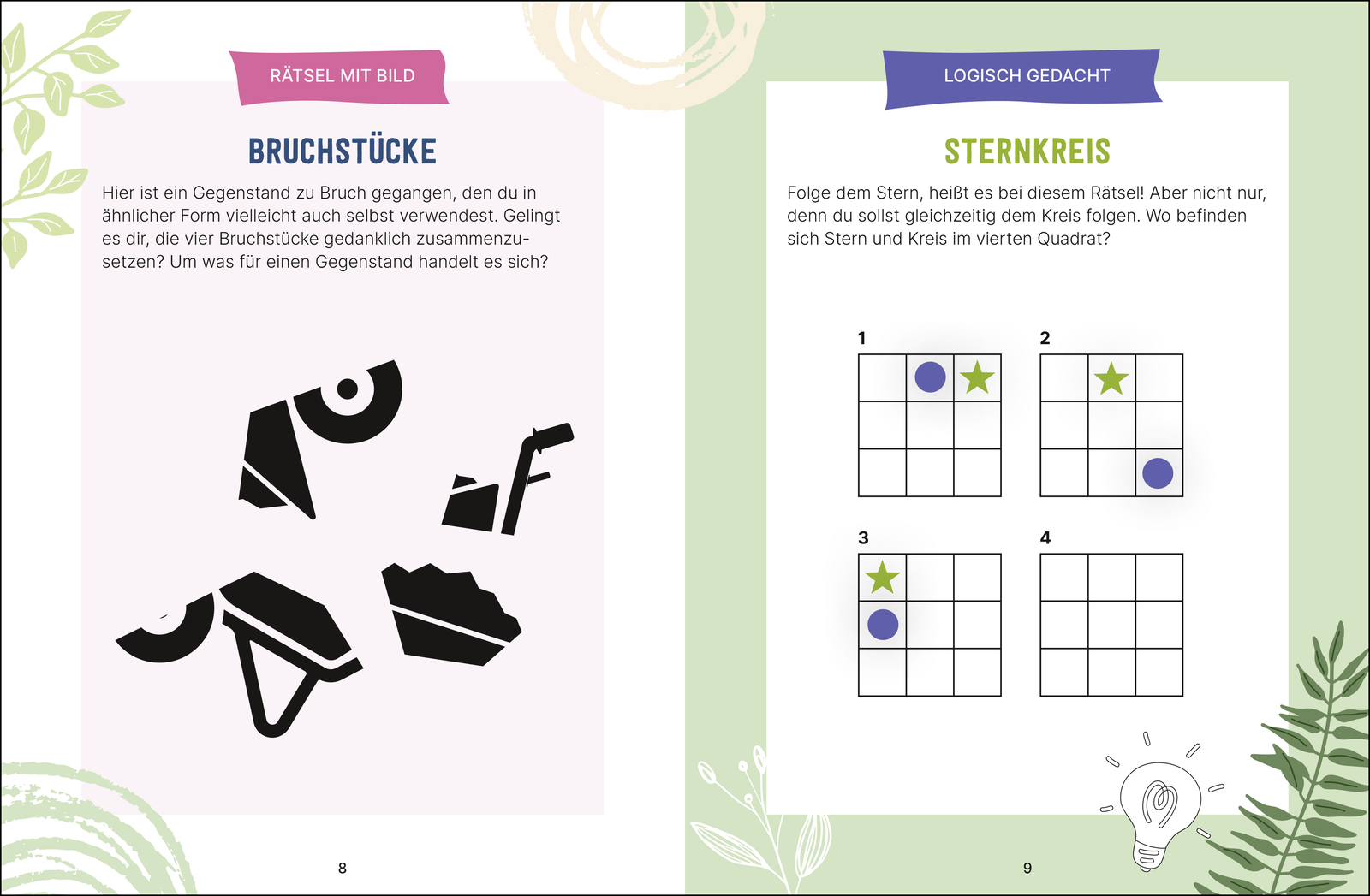 RÄTSEL MIT BILD

BRUCHSTÜCKE

Hier ist ein Gegenstand zu Bruch gegangen, den du in ähnlicher Form vielleicht auch selbst verwendest. Gelingt es dir, die vier Bruchstücke gedanklich zusammenzusetzen? Um was für einen Gegenstand handelt es sich?

8

LOGISCH GEDACHT

STERNKREIS

Folge dem Stern, heißt es bei diesem Rätsel! Aber nicht nur, denn du sollst gleichzeitig dem Kreis folgen. Wo befinden sich Stern und Kreis im vierten Quadrat?

1

2

3

4

9