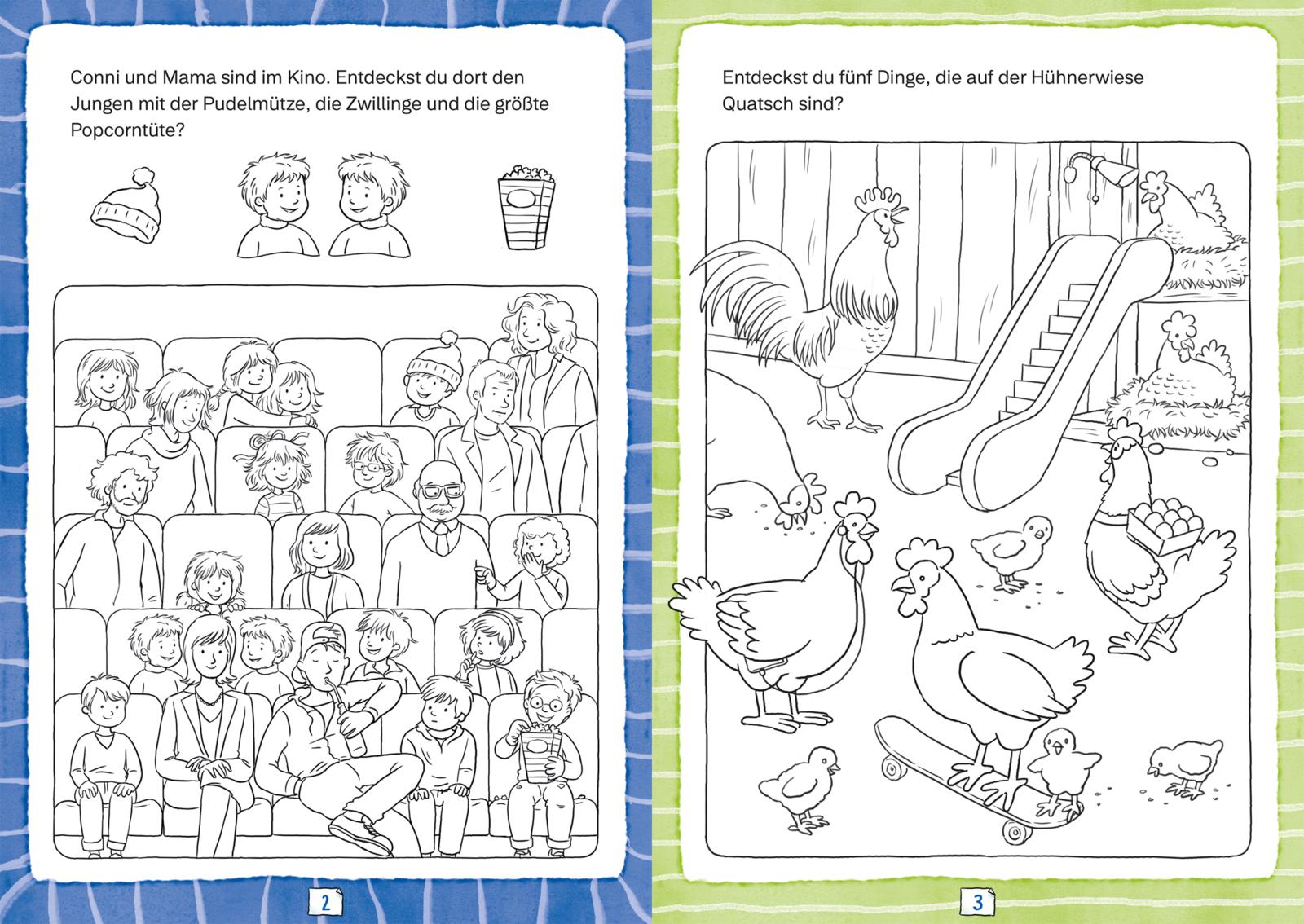 Conni und Mama sind im Kino. Entdeckst du dort den Jungen mit der Pudelmütze, die Zwillinge und die größte Popcorntüte?

2

Entdeckst du fünf Dinge, die auf der Hühnerwiese Quatsch sind?

3