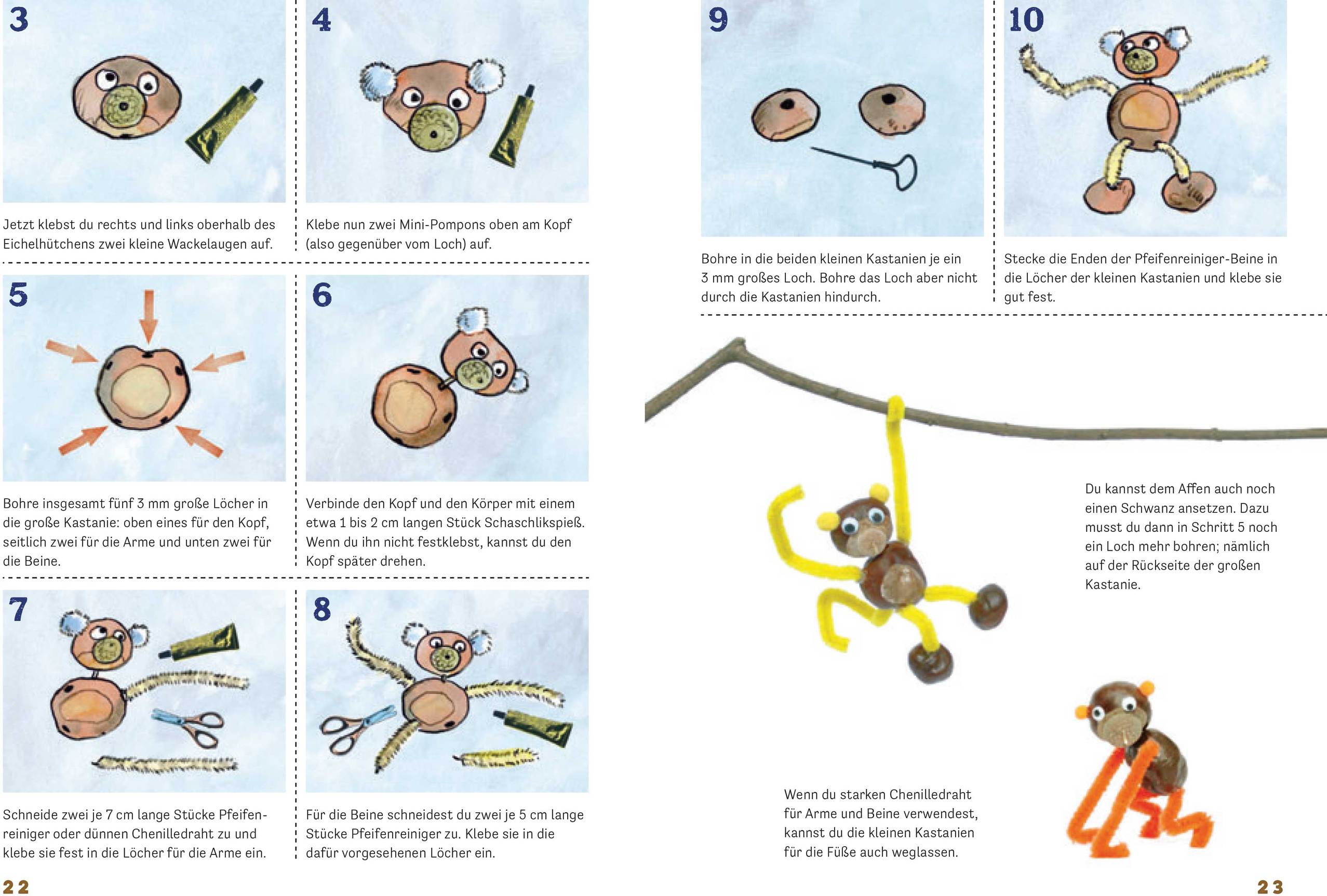 3

Jetzt klebst du rechts und links oberhalb des Eichelhütchens zwei kleine Wackelaugen auf.

4

Klebe nun zwei Mini-Pompons oben am Kopf (also gegenüber vom Loch) auf.

5

Bohre insgesamt fünf 3 mm große Löcher in die große Kastanie: oben eines für den Kopf, seitlich zwei für die Arme und unten zwei für die Beine.

6

Verbinde den Kopf und den Körper mit einem etwa 1 bis 2 cm langen Stück Schaschlikspieß. Wenn du ihn nicht festklebst, kannst du den Kopf später drehen.

7

Schneide zwei je 7 cm lange Stücke Pfeifenreiniger oder dünnen Chenilledraht zu und klebe sie fest in die Löcher für die Arme ein.

8

Für die Beine schneidest du zwei je 5 cm lange Stücke Pfeifenreiniger zu. Klebe sie in die dafür vorgesehenen Löcher ein.

22

9

Bohre in die beiden kleinen Kastanien je ein 3 mm großes Loch. Bohre das Loch aber nicht durch die Kastanien hindurch.

10

Stecke die Enden der Pfeifenreiniger-Beine in die Löcher der kleinen Kastanien und klebe sie gut fest.

Du kannst dem Affen auch noch einen Schwanz ansetzen. Dazu musst du dann in Schritt 5 noch ein Loch mehr bohren; nämlich auf der Rückseite der großen Kastanie.

Wenn du starken Chenilledraht für Arme und Beine verwendest, kannst du die kleinen Kastanien für die Füße auch weglassen.

23