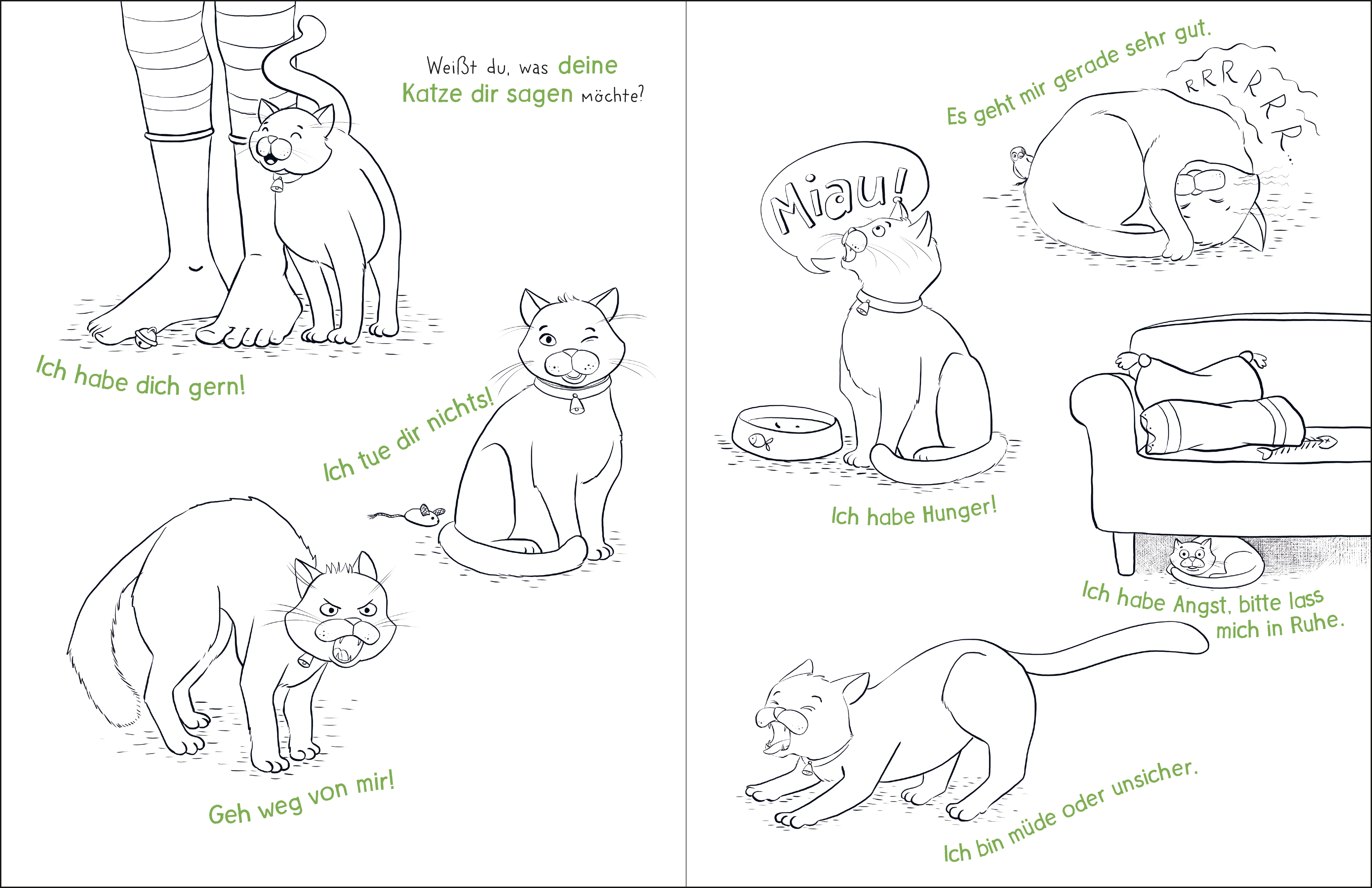 Weißt du, was deine Katze dir sagen möchte?

Ich habe dich gern!

Ich tue dir nichts!

Geh weg von mir!

Es geht mir gerade sehr gut.

RRRRRRR...

Miau!

Ich habe Hunger!

Ich habe Angst, bitte lass mich in Ruhe.

Ich bin müde oder unsicher.