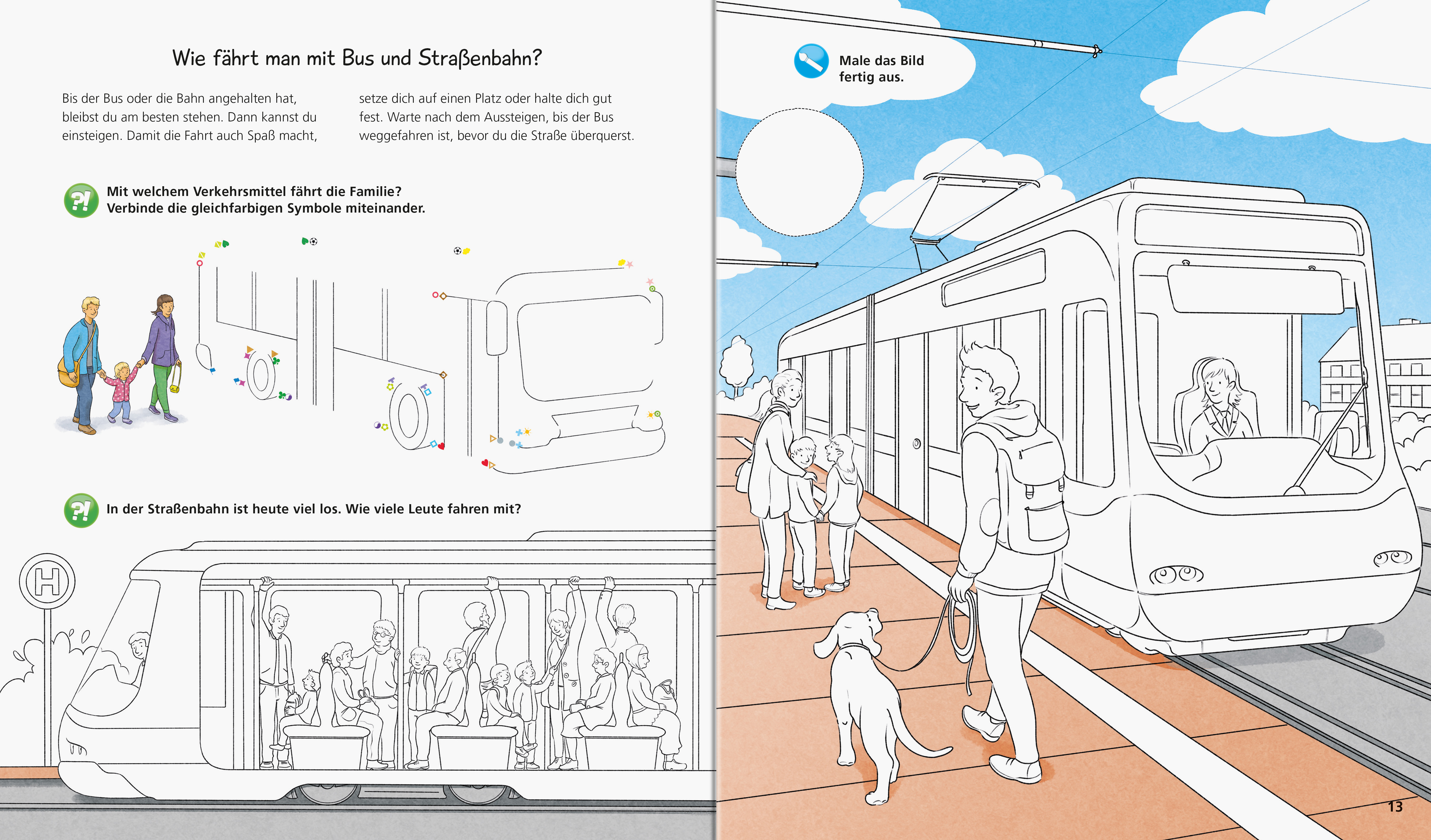 Wie fährt man mit Bus und Straßenbahn?

Bis der Bus oder die Bahn angehalten hat, bleibst du am besten stehen. Dann kannst du einsteigen. Damit die Fahrt auch Spaß macht, setze dich auf einen Platz oder halte dich gut fest. Warte nach dem Aussteigen, bis der Bus weggefahren ist, bevor du die Straße überquerst.

?! Mit welchem Verkehrsmittel fährt die Familie? Verbinde die gleichfarbigen Symbole miteinander.

?! In der Straßenbahn ist heute viel los. Wie viele Leute fahren mit?

H

Male das Bild fertig aus.

13