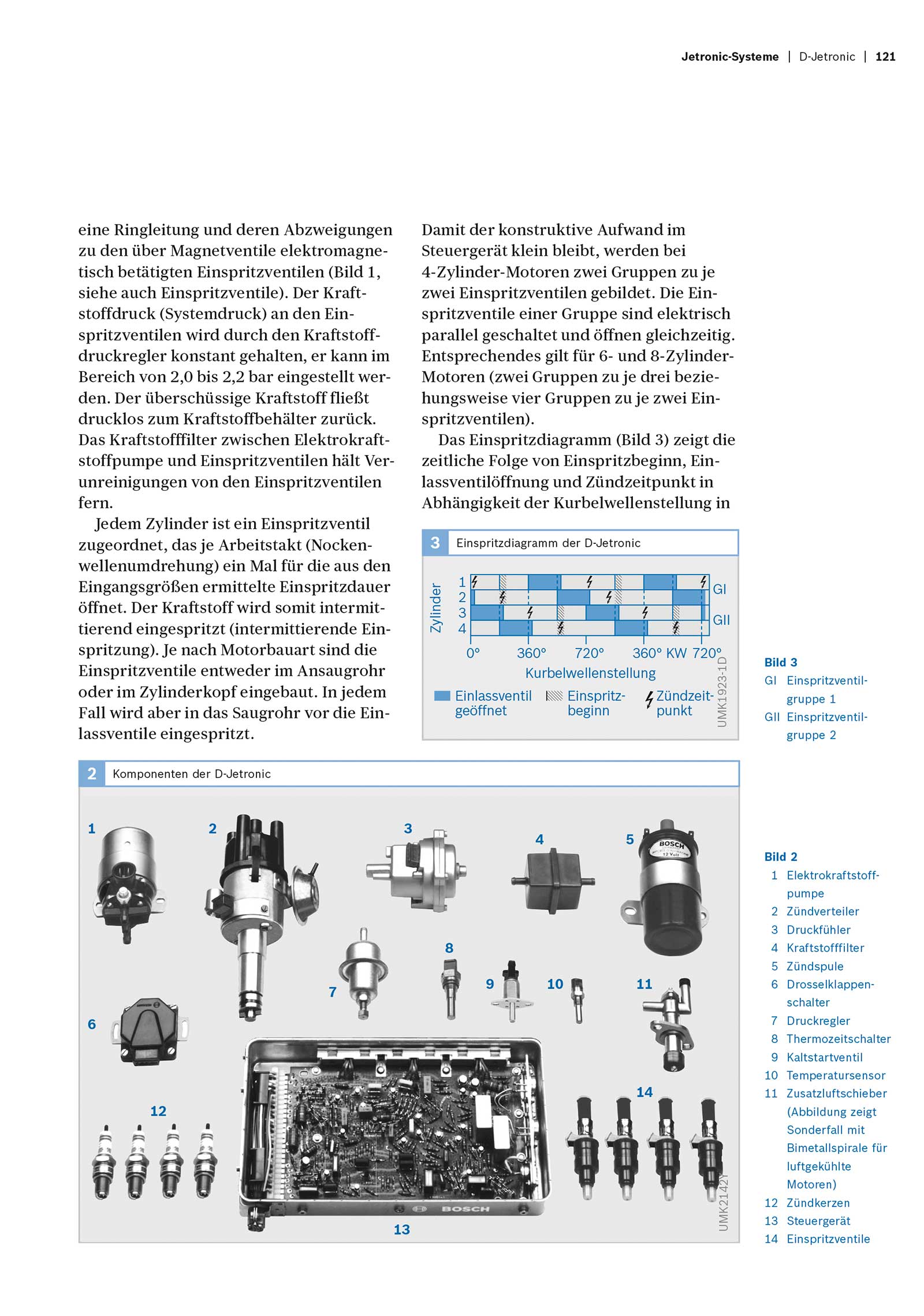 Jetronic-Systeme | D-Jetronic | 121

eine Ringleitung und deren Abzweigungen zu den über Magnetventile elektromagnetisch betätigten Einspritzventilen (Bild 1, siehe auch Einspritzventile). Der Kraftstoffdruck (Systemdruck) an den Einspritzventilen wird durch den Kraftstoffdruckregler konstant gehalten, er kann im Bereich von 2,0 bis 2,2 bar eingestellt werden. Der überschüssige Kraftstoff fließt drucklos zum Kraftstoffbehälter zurück. Das Kraftstofffilter zwischen Elektrokraftstoffpumpe und Einspritzventilen hält Verunreinigungen von den Einspritzventilen fern.

Jedem Zylinder ist ein Einspritzventil zugeordnet, das je Arbeitstakt (Nockenwellenumdrehung) ein Mal für die aus den Eingangsgrößen ermittelte Einspritzdauer öffnet. Der Kraftstoff wird somit intermittierend eingespritzt (intermittierende Einspritzung). Je nach Motorbauart sind die Einspritzventile entweder im Ansaugrohr oder im Zylinderkopf eingebaut. In jedem Fall wird aber in das Saugrohr vor die Einlassventile eingespritzt.

Damit der konstruktive Aufwand im Steuergerät klein bleibt, werden bei 4-Zylinder-Motoren zwei Gruppen zu je zwei Einspritzventilen gebildet. Die Einspritzventile einer Gruppe sind elektrisch parallel geschaltet und öffnen gleichzeitig. Entsprechendes gilt für 6- und 8-Zylinder-Motoren (zwei Gruppen zu je drei beziehungsweise vier Gruppen zu je zwei Einspritzventilen).

Das Einspritzdiagramm (Bild 3) zeigt die zeitliche Folge von Einspritzbeginn, Einlassventilöffnung und Zündzeitpunkt in Abhängigkeit der Kurbelwellenstellung in

3 Einspritzdiagramm der D-Jetronic

Zylinder
1
2
3
4
GI
GII
0° 360° 720° 360° KW 720°
Kurbelwellenstellung
Einlassventil geöffnet
Einspritzbeginn
Zündzeitpunkt
UMK1923-1D

Bild 3
GI Einspritzventilgruppe 1
GII Einspritzventilgruppe 2

2 Komponenten der D-Jetronic

1 2 3 4 5 BOSCH 12 Volt 6 7 8 9 10 11 12 13 BOSCH 14
UMK2142Y

Bild 2
1 Elektrokraftstoffpumpe
2 Zündverteiler
3 Druckfühler
4 Kraftstofffilter
5 Zündspule
6 Drosselklappenschalter
7 Druckregler
8 Thermozeitschalter
9 Kaltstartventil
10 Temperatursensor
11 Zusatzluftschieber (Abbildung zeigt Sonderfall mit Bimetallspirale für luftgekühlte Motoren)
12 Zündkerzen
13 Steuergerät
14 Einspritzventile