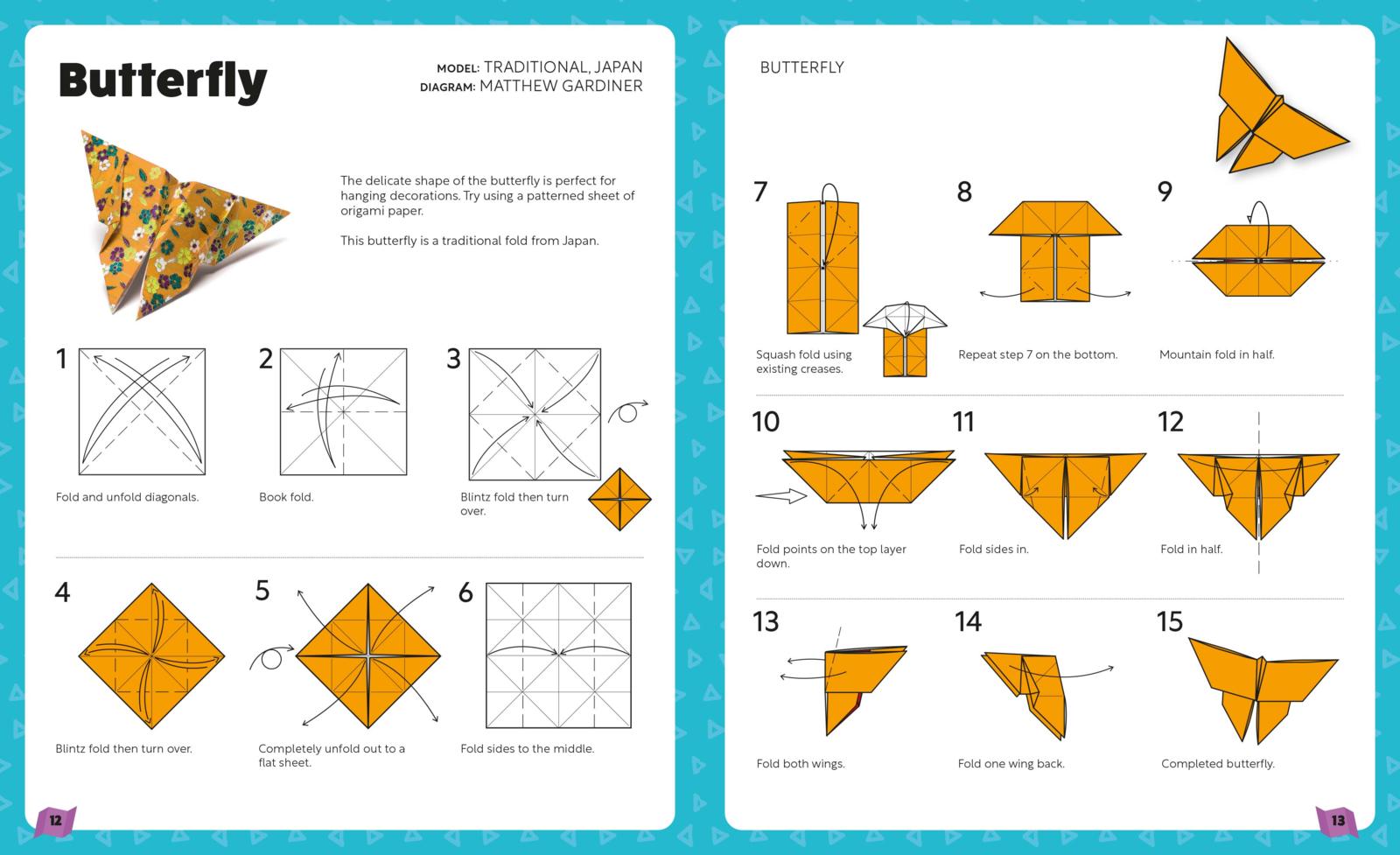 Butterfly

MODEL: TRADITIONAL, JAPAN
DIAGRAM: MATTHEW GARDINER

The delicate shape of the butterfly is perfect for hanging decorations. Try using a patterned sheet of origami paper.

This butterfly is a traditional fold from Japan.

1
Fold and unfold diagonals.

2
Book fold.

3
Blintz fold then turn over.

4
Blintz fold then turn over.

5
Completely unfold out to a flat sheet.

6
Fold sides to the middle.

12

BUTTERFLY

7
Squash fold using existing creases.

8
Repeat step 7 on the bottom.

9
Mountain fold in half.

10
Fold points on the top layer down.

11
Fold sides in.

12
Fold in half.

13
Fold both wings.

14
Fold one wing back.

15
Completed butterfly.

13