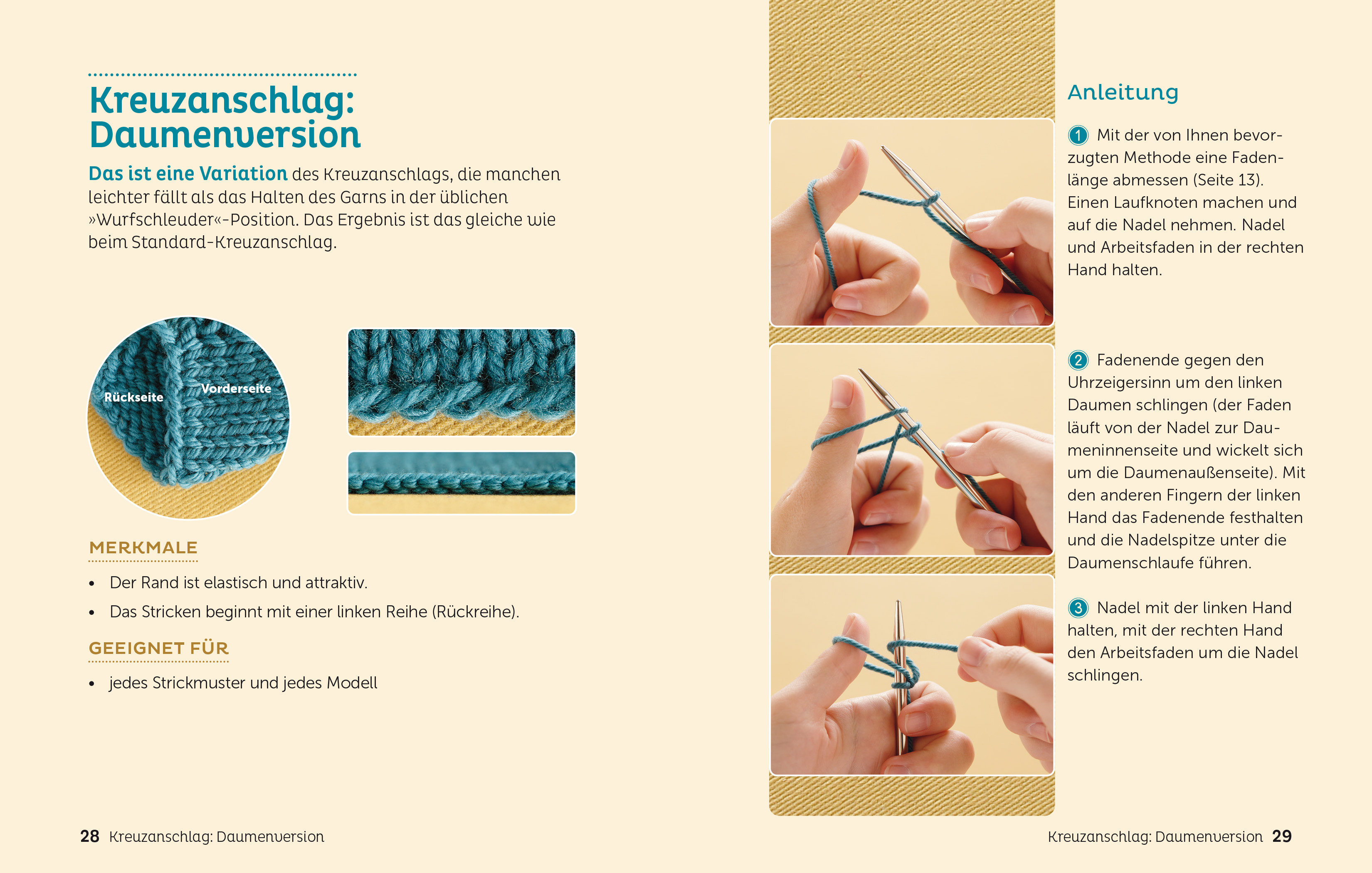 Kreuzanschlag: Daumenversion

Das ist eine Variation des Kreuzanschlags, die manchen leichter fällt als das Halten des Garns in der üblichen »Wurfschleuder«-Position. Das Ergebnis ist das gleiche wie beim Standard-Kreuzanschlag.

Rückseite

Vorderseite

MERKMALE

• Der Rand ist elastisch und attraktiv.
• Das Stricken beginnt mit einer linken Reihe (Rückreihe).

GEEIGNET FÜR

• jedes Strickmuster und jedes Modell

28 Kreuzanschlag: Daumenversion

Anleitung

1 Mit der von Ihnen bevorzugten Methode eine Fadenlänge abmessen (Seite 13). Einen Laufknoten machen und auf die Nadel nehmen. Nadel und Arbeitsfaden in der rechten Hand halten.

2 Fadenende gegen den Uhrzeigersinn um den linken Daumen schlingen (der Faden läuft von der Nadel zur Daumeninnenseite und wickelt sich um die Daumenaußenseite). Mit den anderen Fingern der linken Hand das Fadenende festhalten und die Nadelspitze unter die Daumenschlaufe führen.

3 Nadel mit der linken Hand halten, mit der rechten Hand den Arbeitsfaden um die Nadel schlingen.

Kreuzanschlag: Daumenversion 29