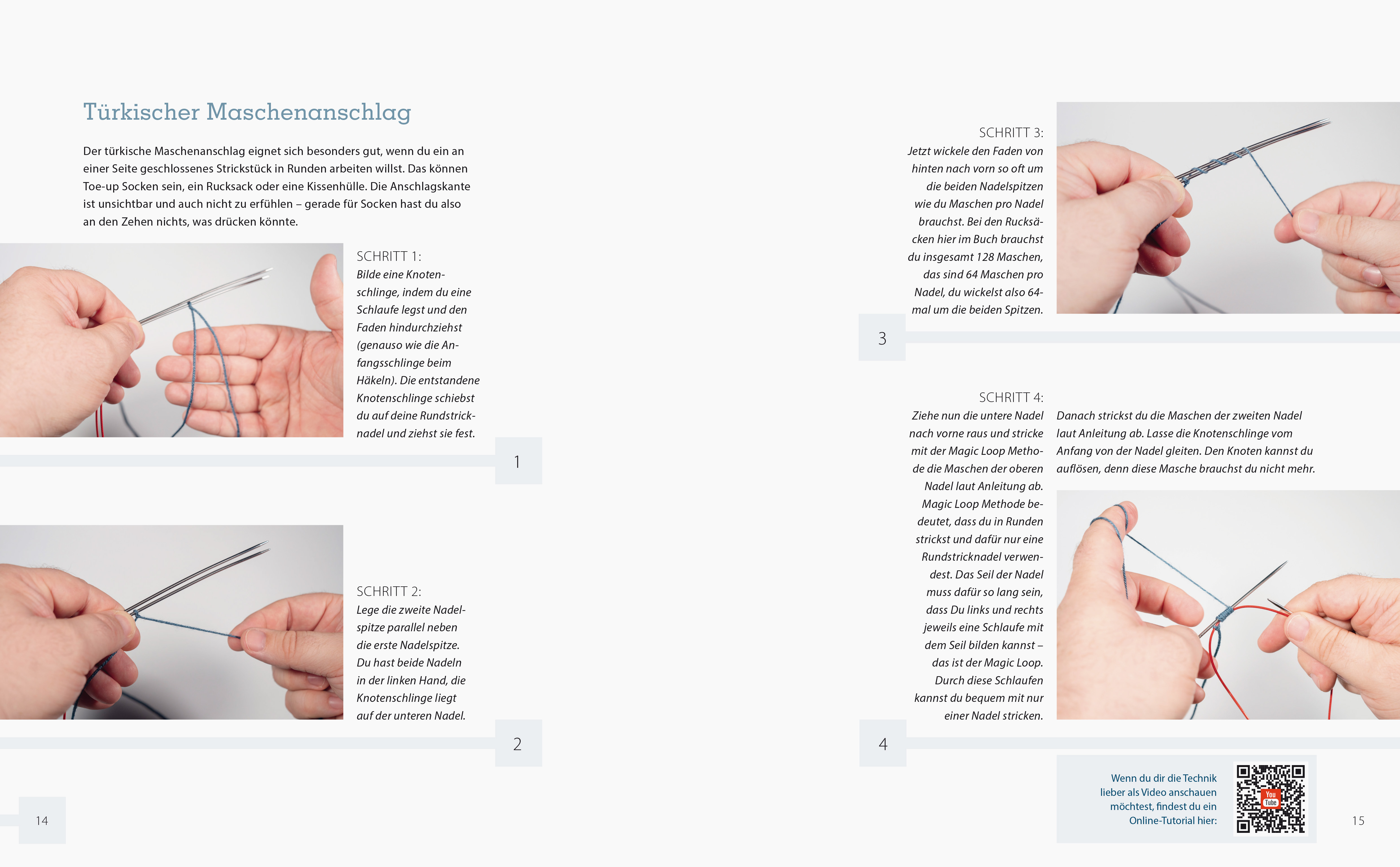 Türkischer Maschenanschlag

Der türkische Maschenanschlag eignet sich besonders gut, wenn du ein an einer Seite geschlossenes Strickstück in Runden arbeiten willst. Das können Toe-up Socken sein, ein Rucksack oder eine Kissenhülle. Die Anschlagskante ist unsichtbar und auch nicht zu erfühlen – gerade für Socken hast du also an den Zehen nichts, was drücken könnte.

SCHRITT 1:
Bilde eine Knotenschlinge, indem du eine Schlaufe legst und den Faden hindurchziehst (genauso wie die Anfangsschlinge beim Häkeln). Die entstandene Knotenschlinge schiebst du auf deine Rundstricknadel und ziehst sie fest.

1

SCHRITT 2:
Lege die zweite Nadelspitze parallel neben die erste Nadelspitze. Du hast beide Nadeln in der linken Hand, die Knotenschlinge liegt auf der unteren Nadel.

2

14

SCHRITT 3:
Jetzt wickele den Faden von hinten nach vorn so oft um die beiden Nadelspitzen wie du Maschen pro Nadel brauchst. Bei den Rucksäcken hier im Buch brauchst du insgesamt 128 Maschen, das sind 64 Maschen pro Nadel, du wickelst also 64-mal um die beiden Spitzen.

3

SCHRITT 4:
Ziehe nun die untere Nadel nach vorne raus und stricke mit der Magic Loop Methode die Maschen der oberen Nadel laut Anleitung ab. Magic Loop Methode bedeutet, dass du in Runden strickst und dafür nur eine Rundstricknadel verwendest. Das Seil der Nadel muss dafür so lang sein, dass Du links und rechts jeweils eine Schlaufe mit dem Seil bilden kannst – das ist der Magic Loop. Durch diese Schlaufen kannst du bequem mit nur einer Nadel stricken.

Danach strickst du die Maschen der zweiten Nadel laut Anleitung ab. Lasse die Knotenschlinge vom Anfang von der Nadel gleiten. Den Knoten kannst du auflösen, denn diese Masche brauchst du nicht mehr.

4

Wenn du dir die Technik lieber als Video anschauen möchtest, findest du ein Online-Tutorial hier:

You Tube

15