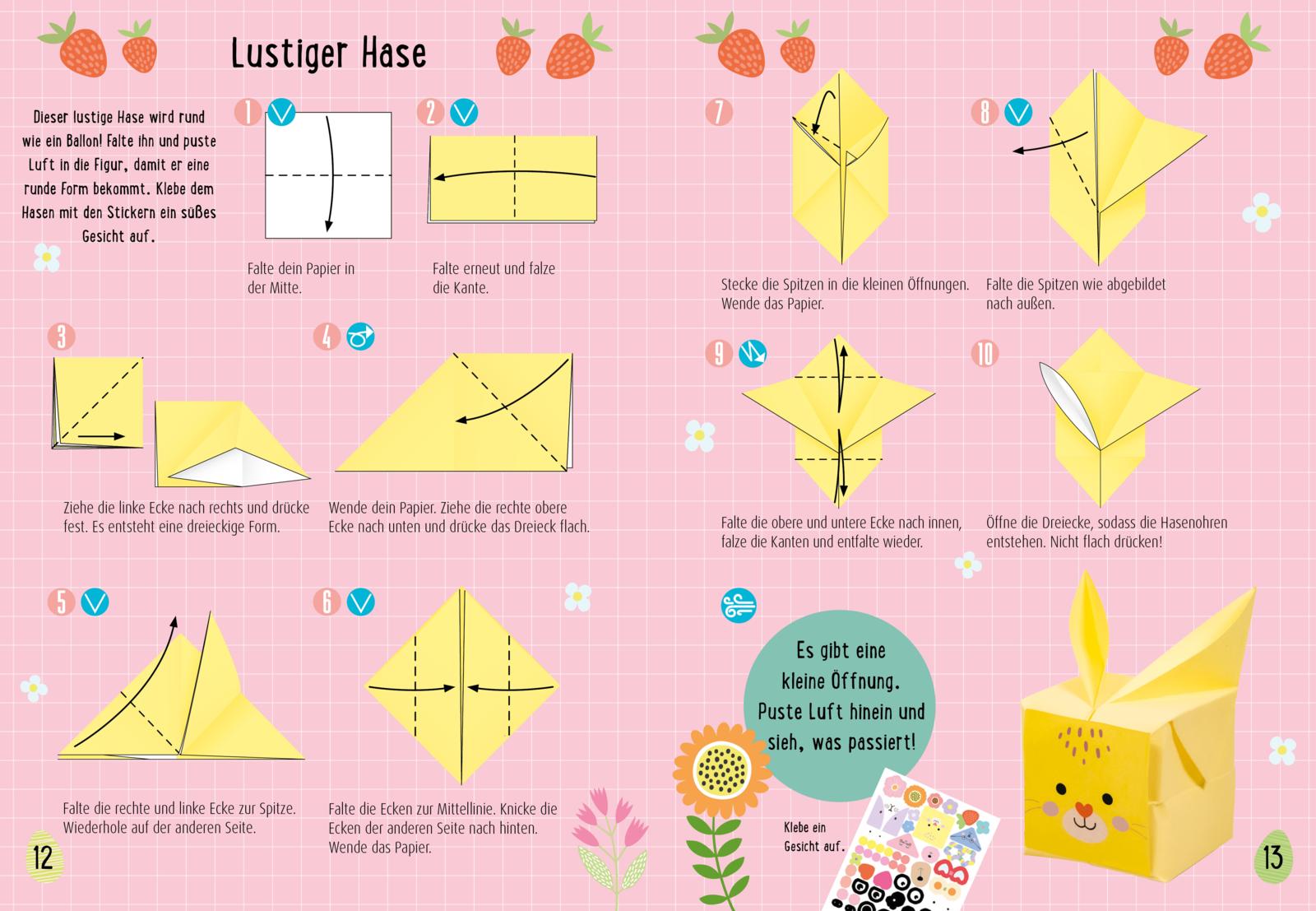 Lustiger Hase

Dieser lustige Hase wird rund wie ein Ballon! Falte ihn und puste Luft in die Figur, damit er eine runde Form bekommt. Klebe dem Hasen mit den Stickern ein süßes Gesicht auf.

1

Falte dein Papier in der Mitte.

2

Falte erneut und falze die Kante.

3

Ziehe die linke Ecke nach rechts und drücke fest. Es entsteht eine dreieckige Form.

4

Wende dein Papier. Ziehe die rechte obere Ecke nach unten und drücke das Dreieck flach.

5

Falte die rechte und linke Ecke zur Spitze. Wiederhole auf der anderen Seite.

6

Falte die Ecken zur Mittellinie. Knicke die Ecken der anderen Seite nach hinten. Wende das Papier.

12

7

Stecke die Spitzen in die kleinen Öffnungen. Wende das Papier.

8

Falte die Spitzen wie abgebildet nach außen.

9

Falte die obere und untere Ecke nach innen, falze die Kanten und entfalte wieder.

10

Öffne die Dreiecke, sodass die Hasenohren entstehen. Nicht flach drücken!

Es gibt eine kleine Öffnung. Puste Luft hinein und sieh, was passiert!

Klebe ein Gesicht auf.

13