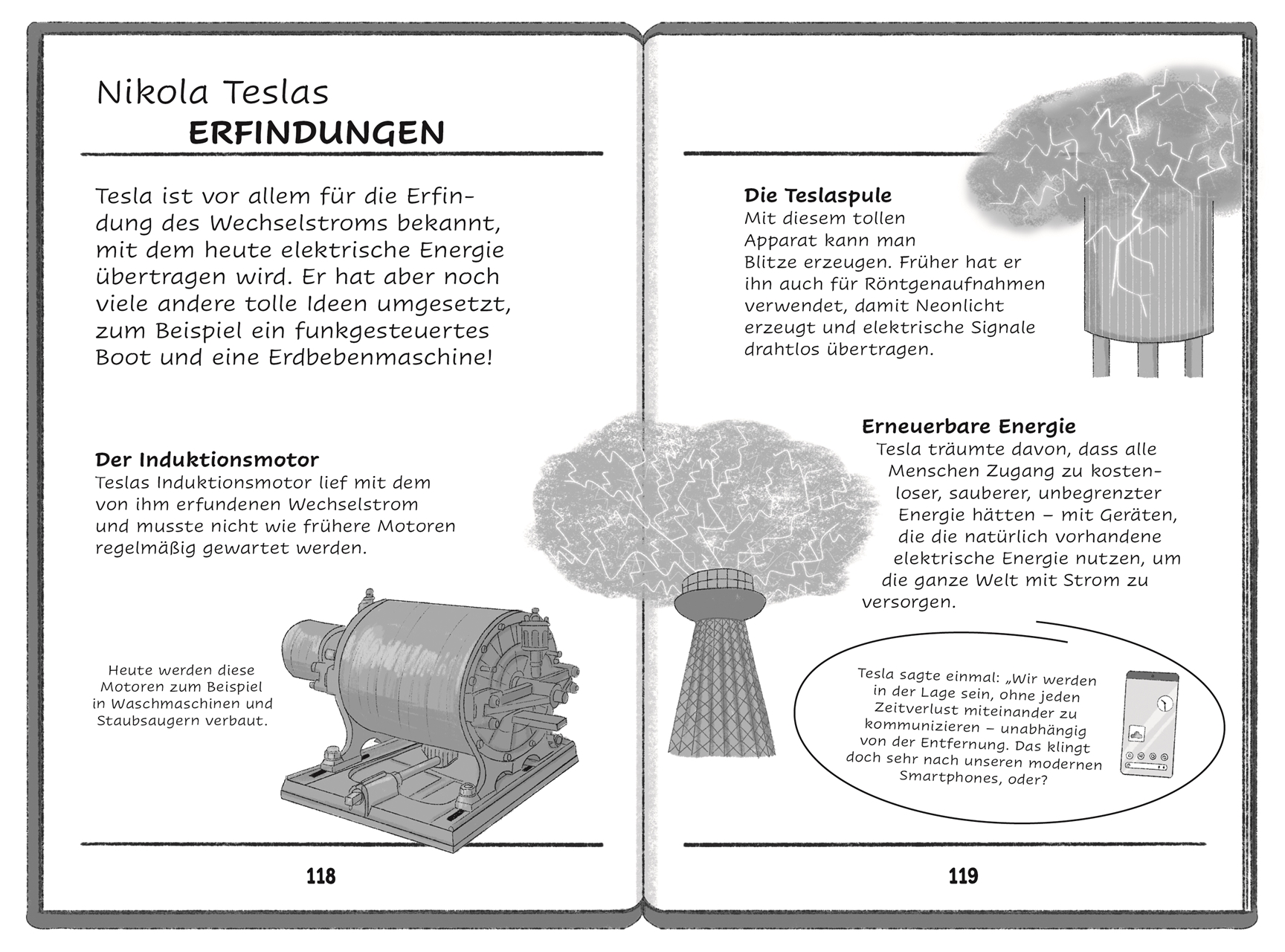 Nikola Teslas
ERFINDUNGEN

Tesla ist vor allem für die Erfindung des Wechselstroms bekannt, mit dem heute elektrische Energie übertragen wird. Er hat aber noch viele andere tolle Ideen umgesetzt, zum Beispiel ein funkgesteuertes Boot und eine Erdbebenmaschine!

Der Induktionsmotor
Teslas Induktionsmotor lief mit dem von ihm erfundenen Wechselstrom und musste nicht wie frühere Motoren regelmäßig gewartet werden.

Heute werden diese Motoren zum Beispiel in Waschmaschinen und Staubsaugern verbaut.

118

Die Teslaspule
Mit diesem tollen Apparat kann man Blitze erzeugen. Früher hat er ihn auch für Röntgenaufnahmen verwendet, damit Neonlicht erzeugt und elektrische Signale drahtlos übertragen.

Erneuerbare Energie
Tesla träumte davon, dass alle Menschen Zugang zu kostenloser, sauberer, unbegrenzter Energie hätten – mit Geräten, die die natürlich vorhandene elektrische Energie nutzen, um die ganze Welt mit Strom zu versorgen.

Tesla sagte einmal: „Wir werden in der Lage sein, ohne jeden Zeitverlust miteinander zu kommunizieren – unabhängig von der Entfernung. Das klingt doch sehr nach unseren modernen Smartphones, oder?

119