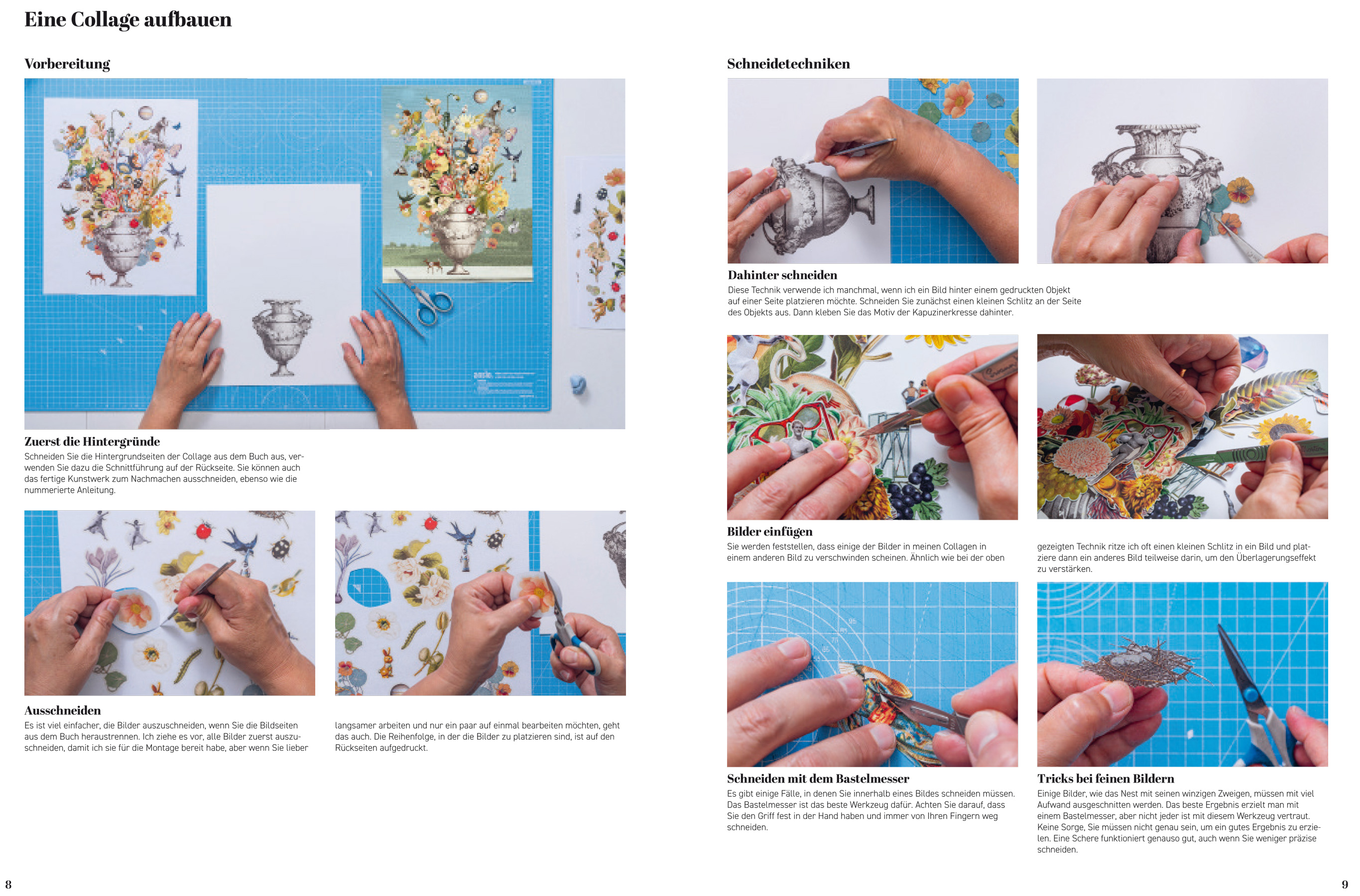 Eine Collage aufbauen

Vorbereitung

Zuerst die Hintergründe
Schneiden Sie die Hintergrundseiten der Collage aus dem Buch aus, verwenden Sie dazu die Schnittführung auf der Rückseite. Sie können auch das fertige Kunstwerk zum Nachmachen ausschneiden, ebenso wie die nummerierte Anleitung.

Ausschneiden
Es ist viel einfacher, die Bilder auszuschneiden, wenn Sie die Bildseiten aus dem Buch heraustrennen. Ich ziehe es vor, alle Bilder zuerst auszuschneiden, damit ich sie für die Montage bereit habe, aber wenn Sie lieber

langsamer arbeiten und nur ein paar auf einmal bearbeiten möchten, geht das auch. Die Reihenfolge, in der die Bilder zu platzieren sind, ist auf den Rückseiten aufgedruckt.

8

Schneidetechniken

Dahinter schneiden
Diese Technik verwende ich manchmal, wenn ich ein Bild hinter einem gedruckten Objekt auf einer Seite platzieren möchte. Schneiden Sie zunächst einen kleinen Schlitz an der Seite des Objekts aus. Dann kleben Sie das Motiv der Kapuzinerkresse dahinter.

Bilder einfügen
Sie werden feststellen, dass einige der Bilder in meinen Collagen in einem anderen Bild zu verschwinden scheinen. Ähnlich wie bei der oben

gezeigten Technik ritze ich oft einen kleinen Schlitz in ein Bild und platziere dann ein anderes Bild teilweise darin, um den Überlagerungseffekt zu verstärken.

Schneiden mit dem Bastelmesser
Es gibt einige Fälle, in denen Sie innerhalb eines Bildes schneiden müssen. Das Bastelmesser ist das beste Werkzeug dafür. Achten Sie darauf, dass Sie den Griff fest in der Hand haben und immer von Ihren Fingern weg schneiden.

Tricks bei feinen Bildern
Einige Bilder, wie das Nest mit seinen winzigen Zweigen, müssen mit viel Aufwand ausgeschnitten werden. Das beste Ergebnis erzielt man mit einem Bastelmesser, aber nicht jeder ist mit diesem Werkzeug vertraut. Keine Sorge, Sie müssen nicht genau sein, um ein gutes Ergebnis zu erzielen. Eine Schere funktioniert genauso gut, auch wenn Sie weniger präzise schneiden.

9