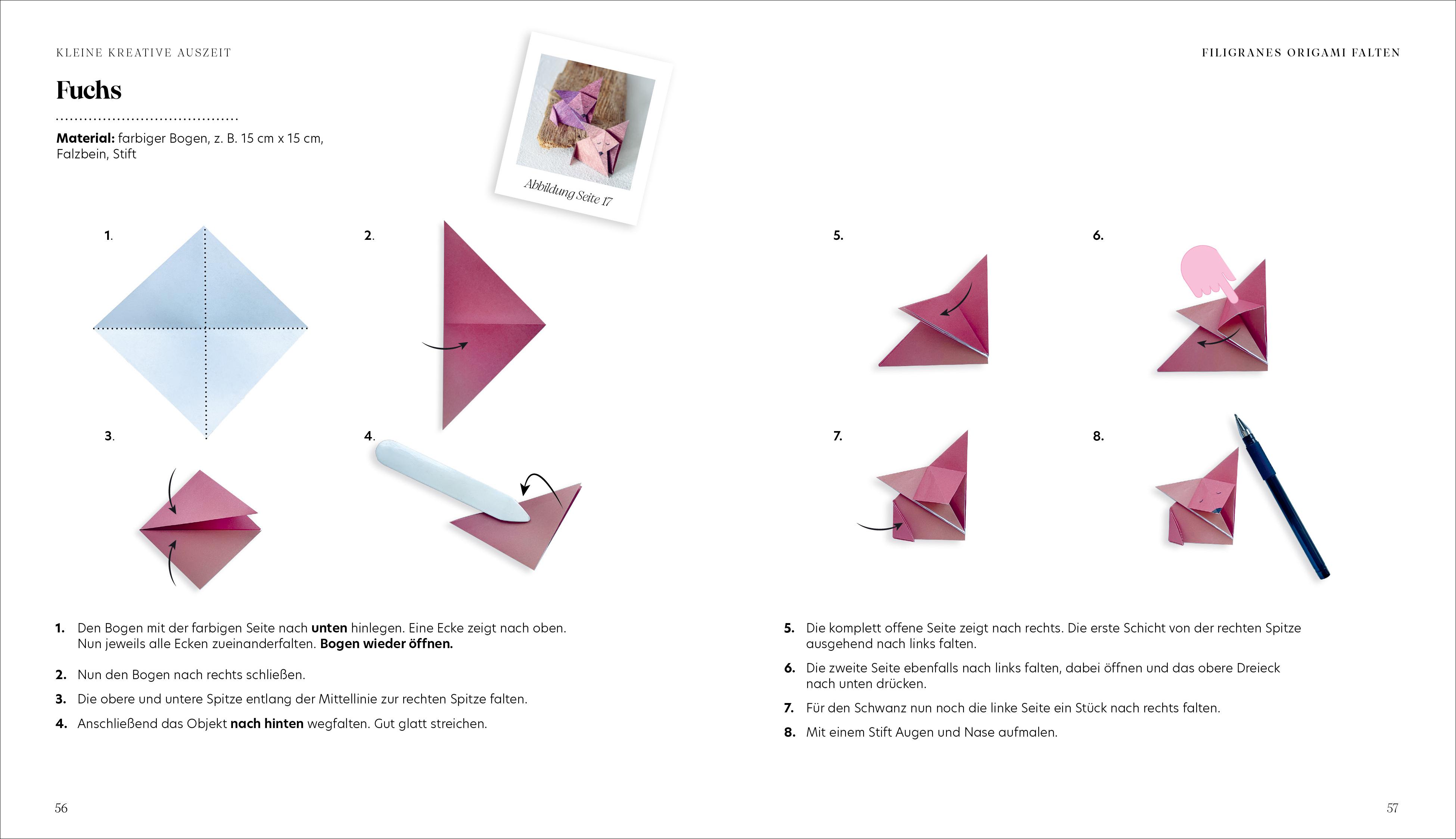 KLEINE KREATIVE AUSZEIT

Fuchs

Material: farbiger Bogen, z. B. 15 cm x 15 cm, Falzbein, Stift

Abbildung Seite 17

1.

2.

3.

4.

1. Den Bogen mit der farbigen Seite nach unten hinlegen. Eine Ecke zeigt nach oben. Nun jeweils alle Ecken zueinanderfalten. Bogen wieder öffnen.

2. Nun den Bogen nach rechts schließen.

3. Die obere und untere Spitze entlang der Mittellinie zur rechten Spitze falten.

4. Anschließend das Objekt nach hinten wegfalten. Gut glatt streichen.

56

FILIGRANES ORIGAMI FALTEN

5.

6.

7.

8.

5. Die komplett offene Seite zeigt nach rechts. Die erste Schicht von der rechten Spitze ausgehend nach links falten.

6. Die zweite Seite ebenfalls nach links falten, dabei öffnen und das obere Dreieck nach unten drücken.

7. Für den Schwanz nun noch die linke Seite ein Stück nach rechts falten.

8. Mit einem Stift Augen und Nase aufmalen.

57