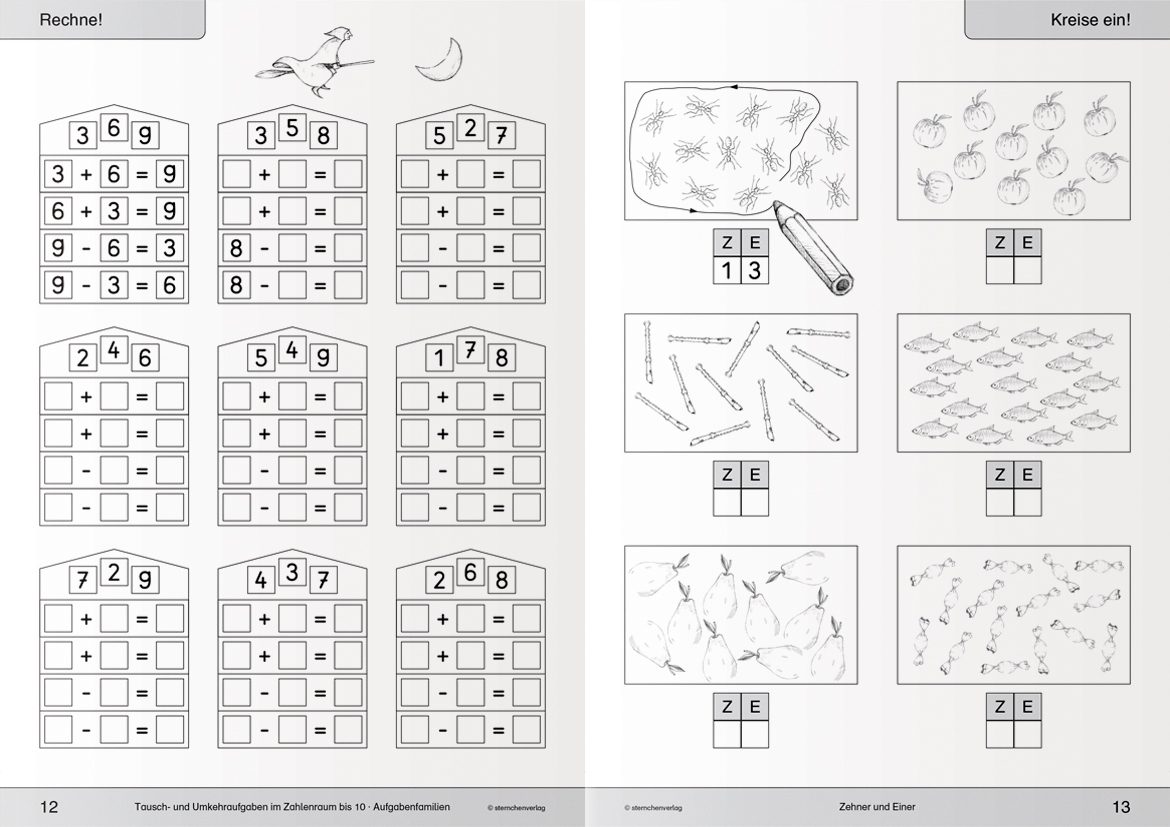 Rechne!

3 6 9
3 + 6 = 9
6 + 3 = 9
9 - 6 = 3
9 - 3 = 6

3 5 8
+ =
+ =
8 - =
8 - =

5 2 7
+ =
+ =
- =
- =

2 4 6
+ =
+ =
- =
- =

5 4 9
+ =
+ =
- =
- =

1 7 8
+ =
+ =
- =
- =

7 2 9
+ =
+ =
- =
- =

4 3 7
+ =
+ =
- =
- =

2 6 8
+ =
+ =
- =
- =

12 Tausch- und Umkehraufgaben im Zahlenraum bis 10 · Aufgabenfamilien © sternchenverlag

Kreise ein!

| Z | E |
|---|---|
| 1 | 3 |

| Z | E |
|---|---|
| | |

| Z | E |
|---|---|
| | |

| Z | E |
|---|---|
| | |

| Z | E |
|---|---|
| | |

| Z | E |
|---|---|
| | |

© sternchenverlag Zehner und Einer 13