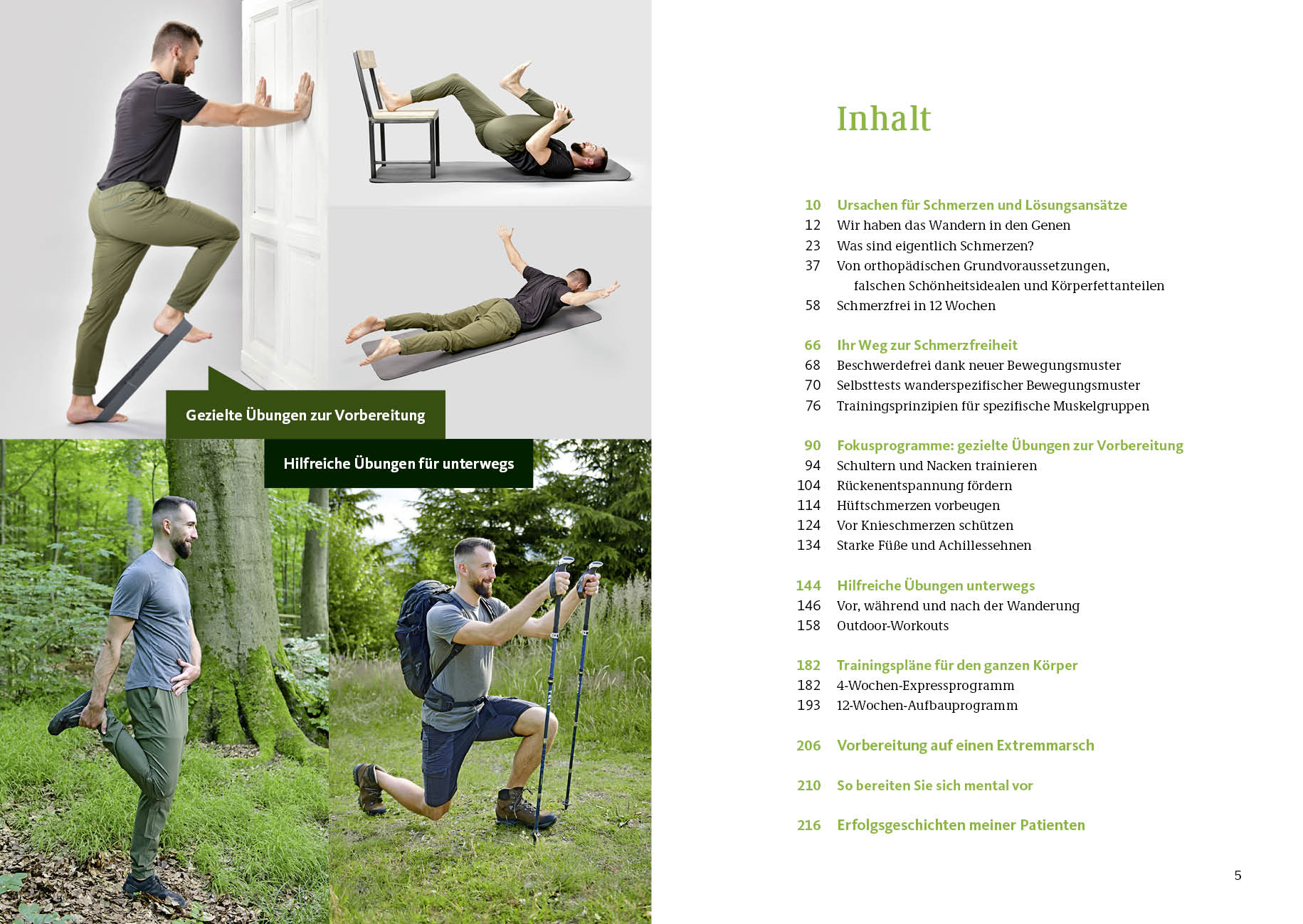 Gezielte Übungen zur Vorbereitung

Hilfreiche Übungen für unterwegs

Inhalt

10 Ursachen für Schmerzen und Lösungsansätze
12 Wir haben das Wandern in den Genen
23 Was sind eigentlich Schmerzen?
37 Von orthopädischen Grundvoraussetzungen, falschen Schönheitsidealen und Körperfettanteilen
58 Schmerzfrei in 12 Wochen

66 Ihr Weg zur Schmerzfreiheit
68 Beschwerdefrei dank neuer Bewegungsmuster
70 Selbsttests wanderspezifischer Bewegungsmuster
76 Trainingsprinzipien für spezifische Muskelgruppen

90 Fokusprogramme: gezielte Übungen zur Vorbereitung
94 Schultern und Nacken trainieren
104 Rückenentspannung fördern
114 Hüftschmerzen vorbeugen
124 Vor Knieschmerzen schützen
134 Starke Füße und Achillessehnen

144 Hilfreiche Übungen unterwegs
146 Vor, während und nach der Wanderung
158 Outdoor-Workouts

182 Trainingspläne für den ganzen Körper
182 4-Wochen-Expressprogramm
193 12-Wochen-Aufbauprogramm

206 Vorbereitung auf einen Extremmarsch

210 So bereiten Sie sich mental vor

216 Erfolgsgeschichten meiner Patienten

5