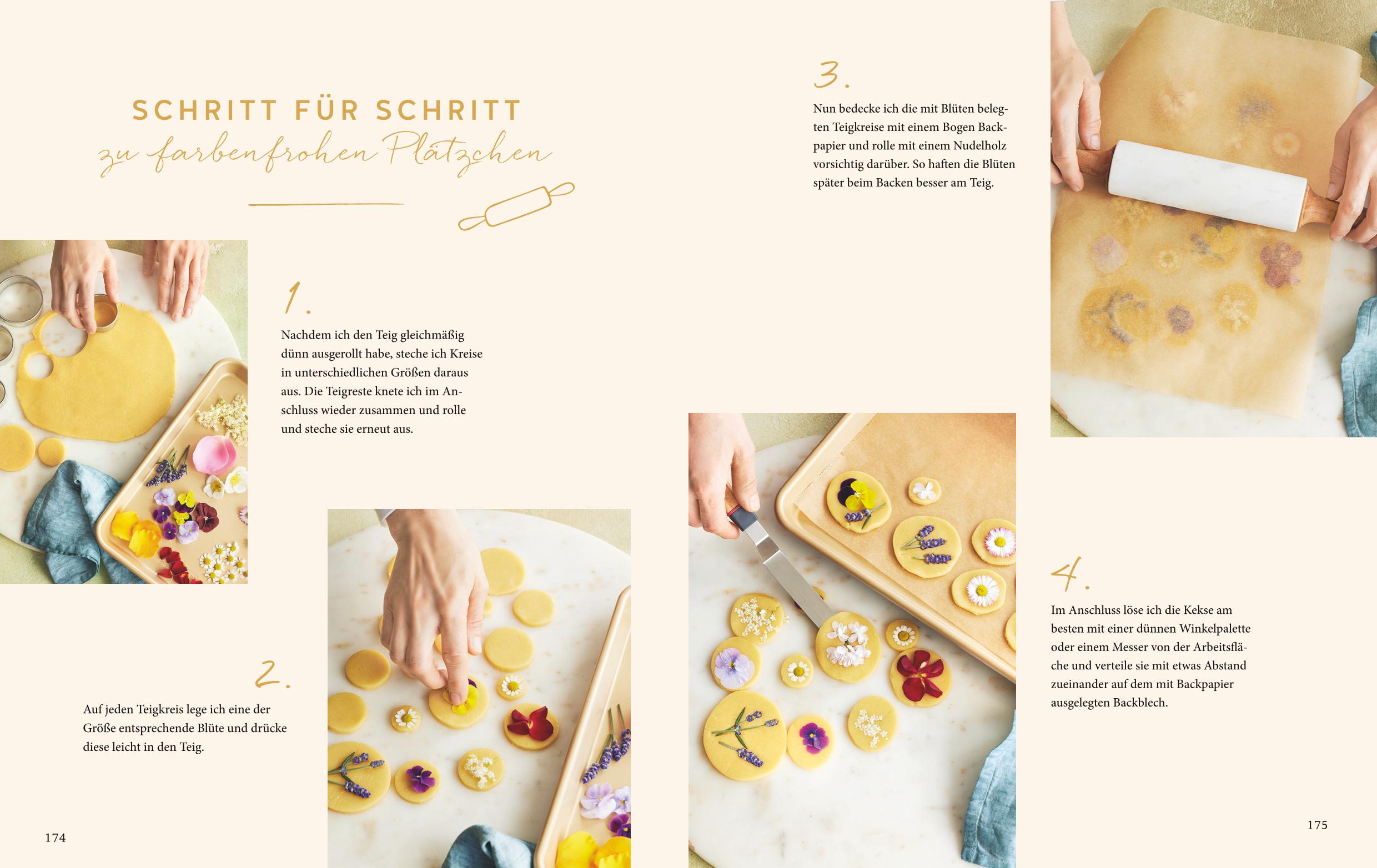 SCHRITT FÜR SCHRITT
zu farbenfrohen Plätzchen

1.

Nachdem ich den Teig gleichmäßig dünn ausgerollt habe, steche ich Kreise in unterschiedlichen Größen daraus aus. Die Teigreste knete ich im Anschluss wieder zusammen und rolle und steche sie erneut aus.

2.

Auf jeden Teigkreis lege ich eine der Größe entsprechende Blüte und drücke diese leicht in den Teig.

174

3.

Nun bedecke ich die mit Blüten belegten Teigkreise mit einem Bogen Backpapier und rolle mit einem Nudelholz vorsichtig darüber. So haften die Blüten später beim Backen besser am Teig.

4.

Im Anschluss löse ich die Kekse am besten mit einer dünnen Winkelpalette oder einem Messer von der Arbeitsfläche und verteile sie mit etwas Abstand zueinander auf dem mit Backpapier ausgelegten Backblech.

175