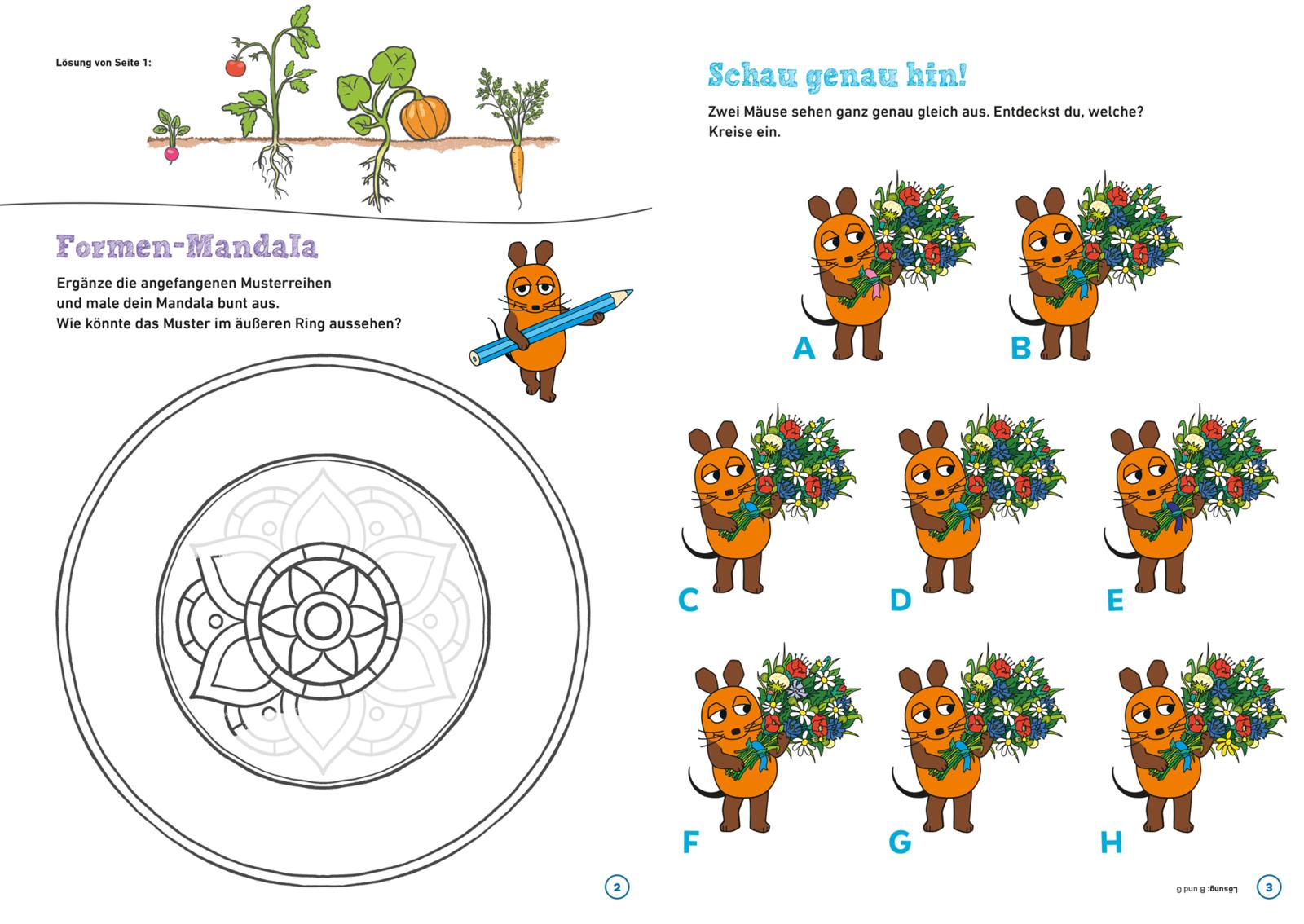 Lösung von Seite 1:

Formen-Mandala

Ergänze die angefangenen Musterreihen und male dein Mandala bunt aus. Wie könnte das Muster im äußeren Ring aussehen?

2

Schau genau hin!

Zwei Mäuse sehen ganz genau gleich aus. Entdeckst du, welche? Kreise ein.

A B

C D E

F G H

Lösung: B und G

3