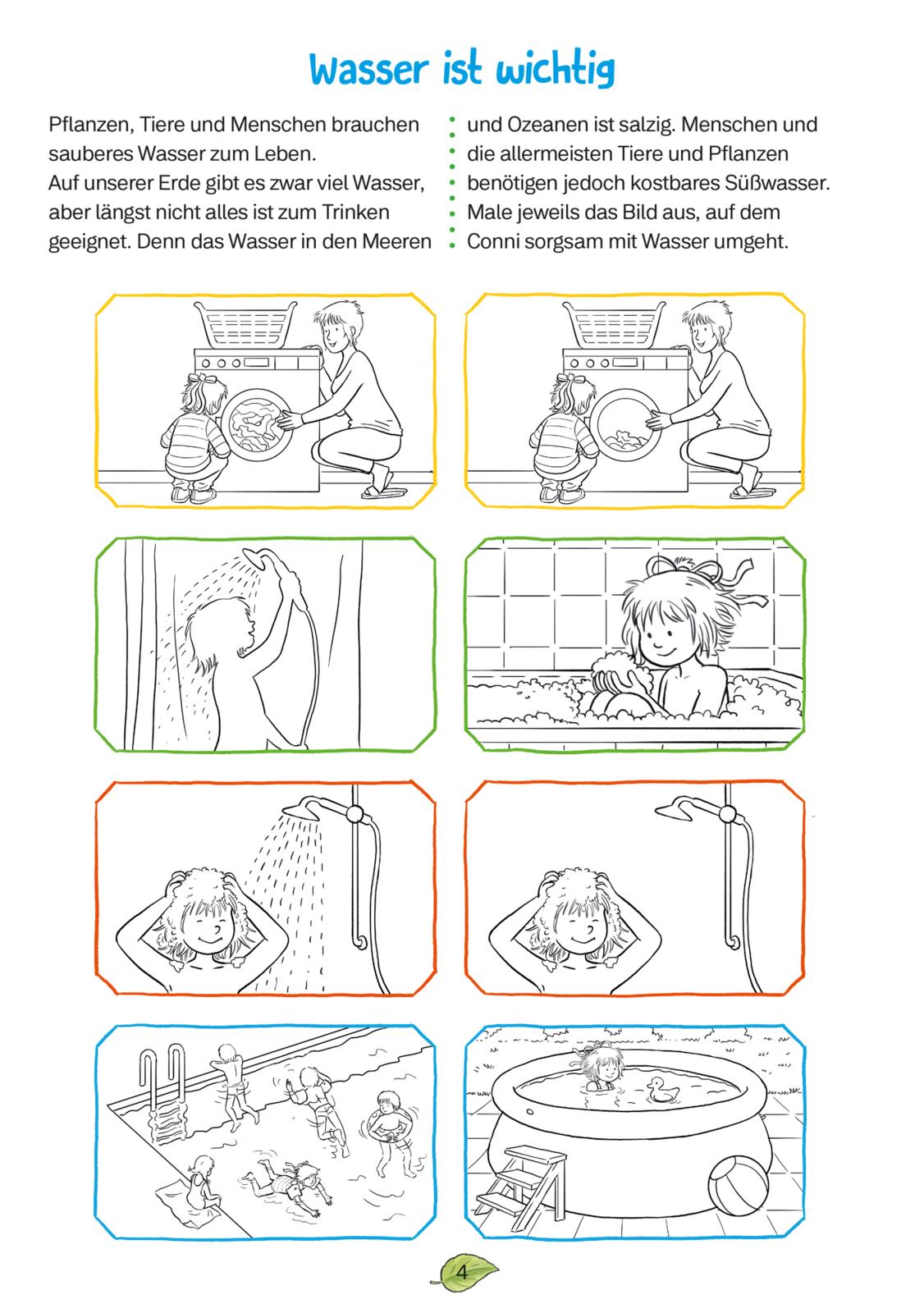 Wasser ist wichtig

Pflanzen, Tiere und Menschen brauchen sauberes Wasser zum Leben.
Auf unserer Erde gibt es zwar viel Wasser, aber längst nicht alles ist zum Trinken geeignet. Denn das Wasser in den Meeren und Ozeanen ist salzig. Menschen und die allermeisten Tiere und Pflanzen benötigen jedoch kostbares Süßwasser.
Male jeweils das Bild aus, auf dem Conni sorgsam mit Wasser umgeht.

4