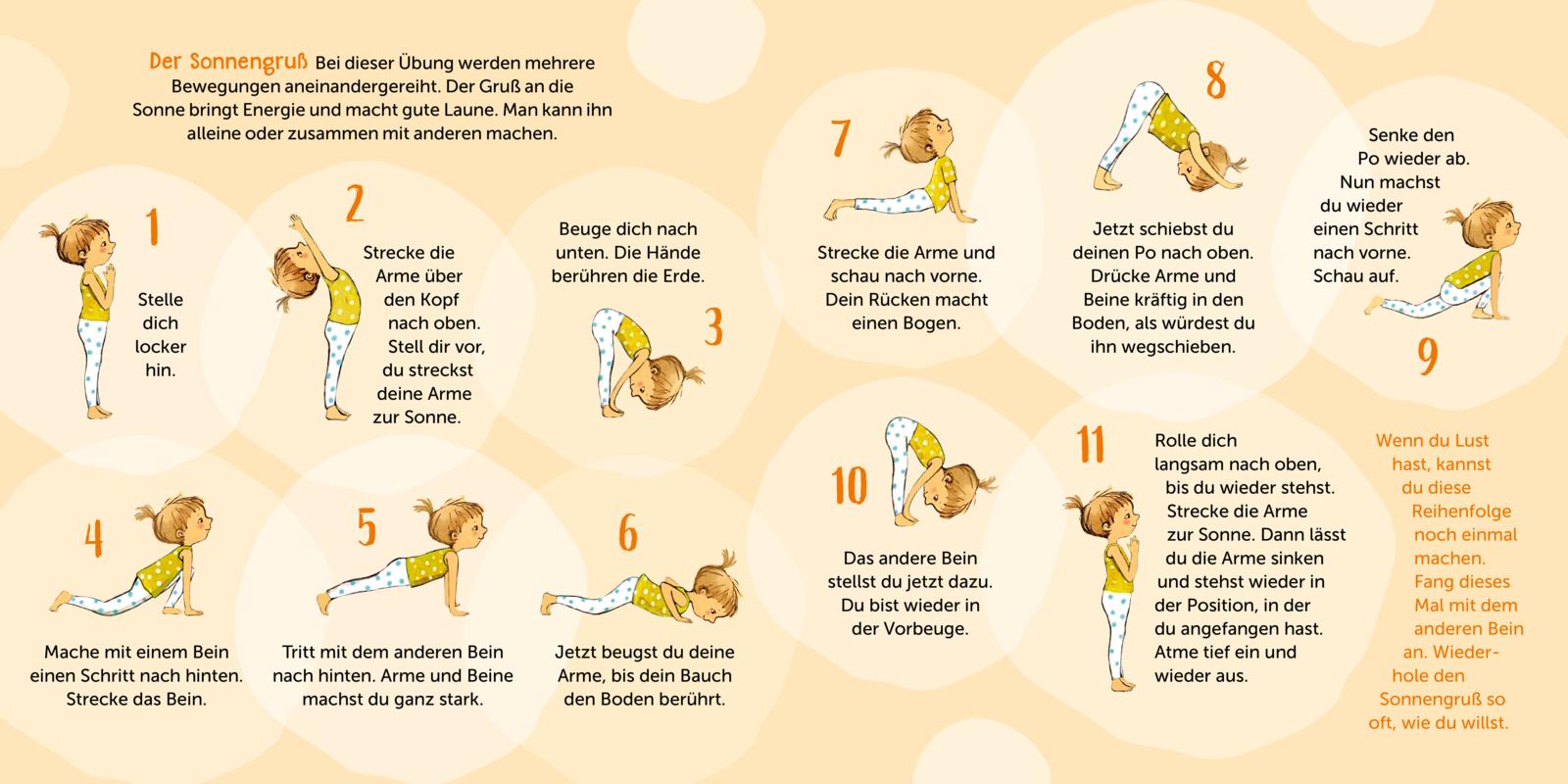 Der Sonnengruß Bei dieser Übung werden mehrere Bewegungen aneinandergereiht. Der Gruß an die Sonne bringt Energie und macht gute Laune. Man kann ihn alleine oder zusammen mit anderen machen.

1

Stelle dich locker hin.

2

Strecke die Arme über den Kopf nach oben. Stell dir vor, du streckst deine Arme zur Sonne.

Beuge dich nach unten. Die Hände berühren die Erde.

3

4

Mache mit einem Bein einen Schritt nach hinten. Strecke das Bein.

5

Tritt mit dem anderen Bein nach hinten. Arme und Beine machst du ganz stark.

6

Jetzt beugst du deine Arme, bis dein Bauch den Boden berührt.

7

Strecke die Arme und schau nach vorne. Dein Rücken macht einen Bogen.

8

Jetzt schiebst du deinen Po nach oben. Drücke Arme und Beine kräftig in den Boden, als würdest du ihn wegschieben.

Senke den Po wieder ab. Nun machst du wieder einen Schritt nach vorne. Schau auf.

9

10

Das andere Bein stellst du jetzt dazu. Du bist wieder in der Vorbeuge.

11

Rolle dich langsam nach oben, bis du wieder stehst. Strecke die Arme zur Sonne. Dann lässt du die Arme sinken und stehst wieder in der Position, in der du angefangen hast. Atme tief ein und wieder aus.

Wenn du Lust hast, kannst du diese Reihenfolge noch einmal machen. Fang dieses Mal mit dem anderen Bein an. Wiederhole den Sonnengruß so oft, wie du willst.