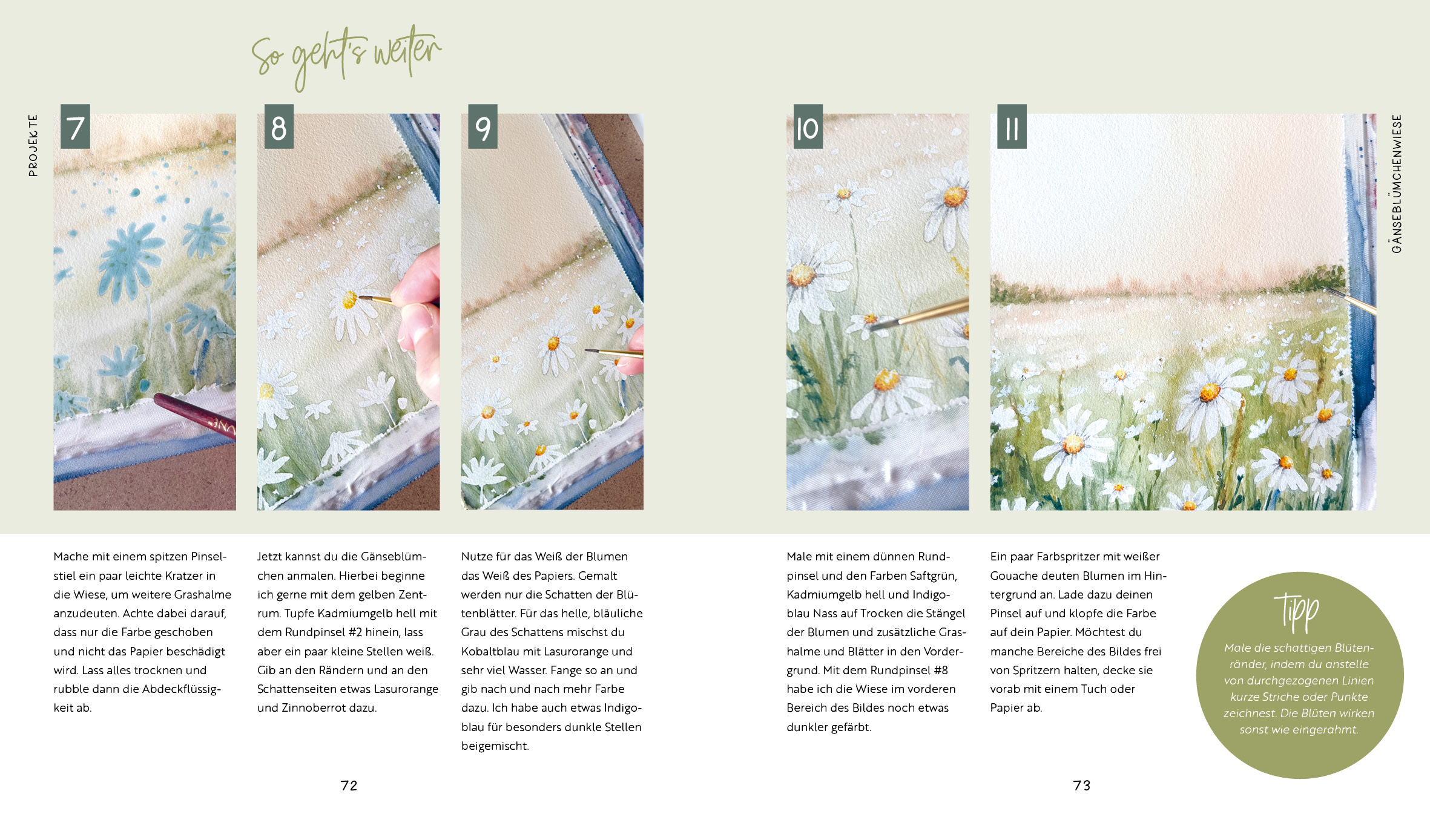 PROJEKTE

So geht's weiter

7

8

9

Mache mit einem spitzen Pinselstiel ein paar leichte Kratzer in die Wiese, um weitere Grashalme anzudeuten. Achte dabei darauf, dass nur die Farbe geschoben und nicht das Papier beschädigt wird. Lass alles trocknen und rubble dann die Abdeckflüssigkeit ab.

Jetzt kannst du die Gänseblümchen anmalen. Hierbei beginne ich gerne mit dem gelben Zentrum. Tupfe Kadmiumgelb hell mit dem Rundpinsel #2 hinein, lass aber ein paar kleine Stellen weiß. Gib an den Rändern und an den Schattenseiten etwas Lasurorange und Zinnoberrot dazu.

Nutze für das Weiß der Blumen das Weiß des Papiers. Gemalt werden nur die Schatten der Blütenblätter. Für das helle, bläuliche Grau des Schattens mischst du Kobaltblau mit Lasurorange und sehr viel Wasser. Fange so an und gib nach und nach mehr Farbe dazu. Ich habe auch etwas Indigoblau für besonders dunkle Stellen beigemischt.

72

GÄNSEBLÜMCHENWIESE

10

11

Male mit einem dünnen Rundpinsel und den Farben Saftgrün, Kadmiumgelb hell und Indigoblau Nass auf Trocken die Stängel der Blumen und zusätzliche Grashalme und Blätter in den Vordergrund. Mit dem Rundpinsel #8 habe ich die Wiese im vorderen Bereich des Bildes noch etwas dunkler gefärbt.

Ein paar Farbspritzer mit weißer Gouache deuten Blumen im Hintergrund an. Lade dazu deinen Pinsel auf und klopfe die Farbe auf dein Papier. Möchtest du manche Bereiche des Bildes frei von Spritzern halten, decke sie vorab mit einem Tuch oder Papier ab.

Tipp

Male die schattigen Blütenränder, indem du anstelle von durchgezogenen Linien kurze Striche oder Punkte zeichnest. Die Blüten wirken sonst wie eingerahmt.

73