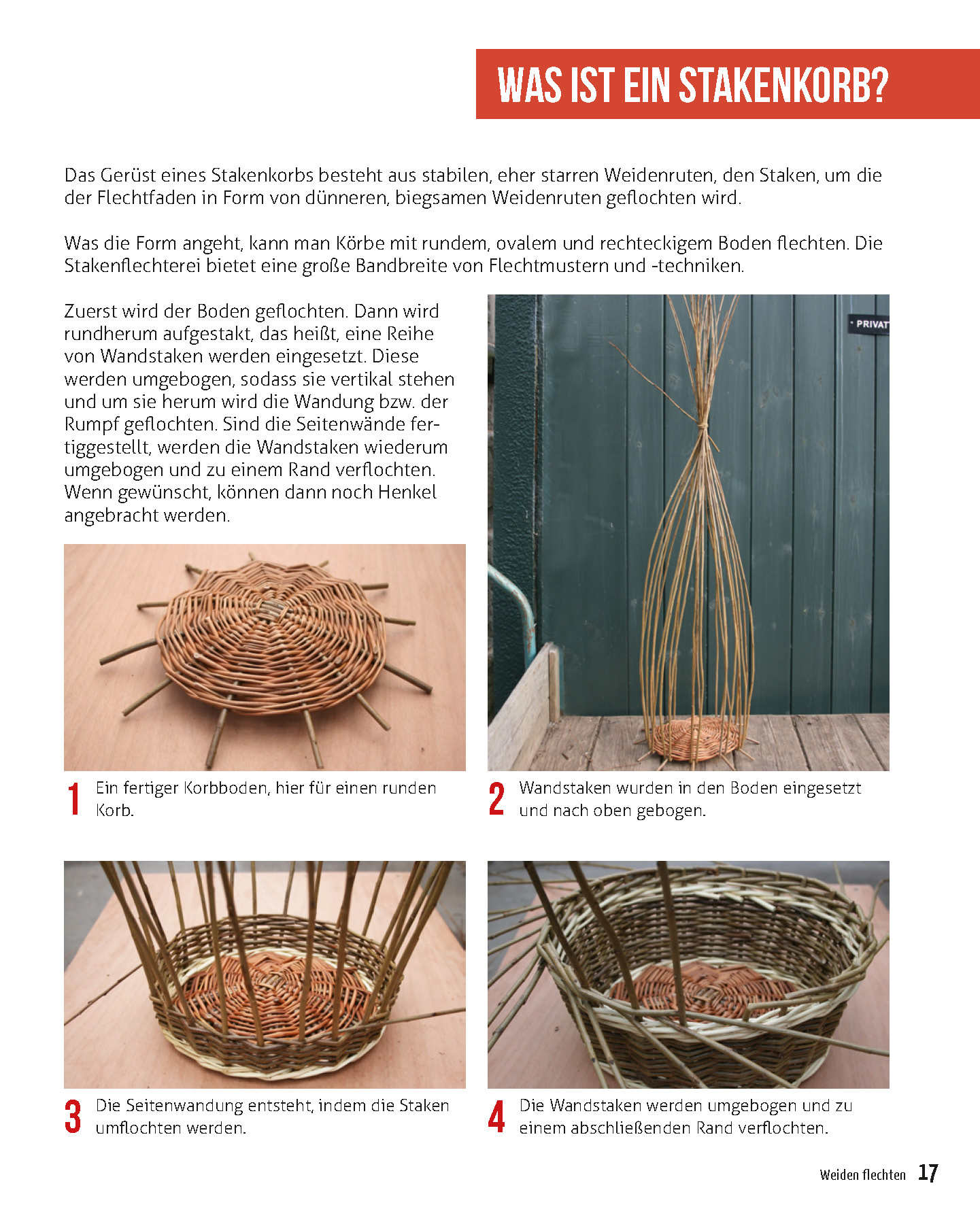 WAS IST EIN STAKENKORB?

Das Gerüst eines Stakenkorbs besteht aus stabilen, eher starren Weidenruten, den Staken, um die der Flechtfaden in Form von dünneren, biegsamen Weidenruten geflochten wird.

Was die Form angeht, kann man Körbe mit rundem, ovalem und rechteckigem Boden flechten. Die Stakenflechterei bietet eine große Bandbreite von Flechtmustern und -techniken.

Zuerst wird der Boden geflochten. Dann wird rundherum aufgestakt, das heißt, eine Reihe von Wandstaken werden eingesetzt. Diese werden umgebogen, sodass sie vertikal stehen und um sie herum wird die Wandung bzw. der Rumpf geflochten. Sind die Seitenwände fertiggestellt, werden die Wandstaken wiederum umgebogen und zu einem Rand verflochten. Wenn gewünscht, können dann noch Henkel angebracht werden.

PRIVAT

1 Ein fertiger Korbboden, hier für einen runden Korb.

2 Wandstaken wurden in den Boden eingesetzt und nach oben gebogen.

3 Die Seitenwandung entsteht, indem die Staken umflochten werden.

4 Die Wandstaken werden umgebogen und zu einem abschließenden Rand verflochten.

Weiden flechten 17