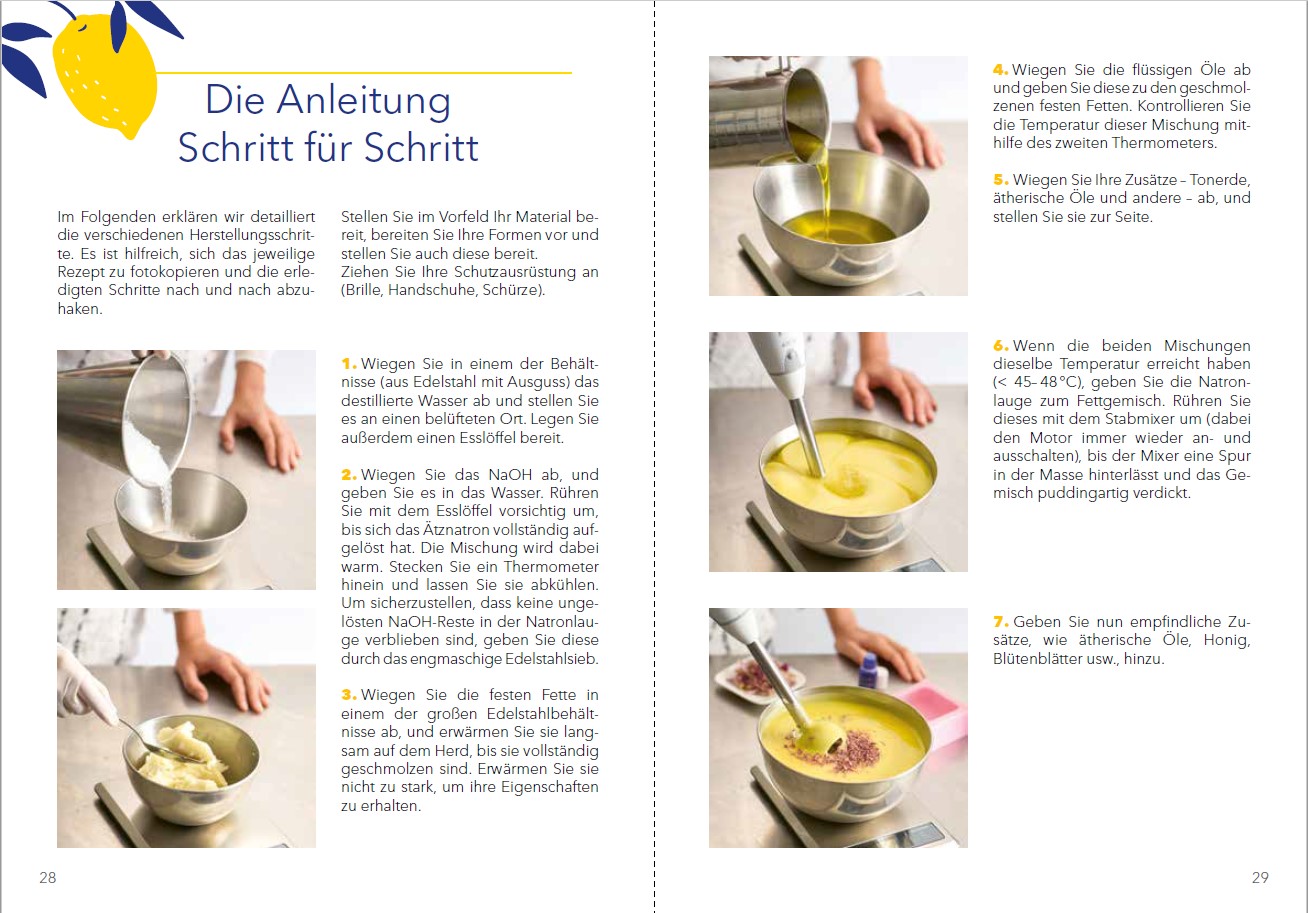 Die Anleitung
Schritt für Schritt

Im Folgenden erklären wir detailliert die verschiedenen Herstellungsschritte. Es ist hilfreich, sich das jeweilige Rezept zu fotokopieren und die erledigten Schritte nach und nach abzuhaken.

Stellen Sie im Vorfeld Ihr Material bereit, bereiten Sie Ihre Formen vor und stellen Sie auch diese bereit.
Ziehen Sie Ihre Schutzausrüstung an (Brille, Handschuhe, Schürze).

1. Wiegen Sie in einem der Behältnisse (aus Edelstahl mit Ausguss) das destillierte Wasser ab und stellen Sie es an einen belüfteten Ort. Legen Sie außerdem einen Esslöffel bereit.

2. Wiegen Sie das NaOH ab, und geben Sie es in das Wasser. Rühren Sie mit dem Esslöffel vorsichtig um, bis sich das Ätznatron vollständig aufgelöst hat. Die Mischung wird dabei warm. Stecken Sie ein Thermometer hinein und lassen Sie sie abkühlen. Um sicherzustellen, dass keine ungelösten NaOH-Reste in der Natronlauge verblieben sind, geben Sie diese durch das engmaschige Edelstahlsieb.

3. Wiegen Sie die festen Fette in einem der großen Edelstahlbehältnisse ab, und erwärmen Sie sie langsam auf dem Herd, bis sie vollständig geschmolzen sind. Erwärmen Sie sie nicht zu stark, um ihre Eigenschaften zu erhalten.

28

4. Wiegen Sie die flüssigen Öle ab und geben Sie diese zu den geschmolzenen festen Fetten. Kontrollieren Sie die Temperatur dieser Mischung mithilfe des zweiten Thermometers.

5. Wiegen Sie Ihre Zusätze – Tonerde, ätherische Öle und andere – ab, und stellen Sie sie zur Seite.

6. Wenn die beiden Mischungen dieselbe Temperatur erreicht haben (< 45- 48 °C), geben Sie die Natronlauge zum Fettgemisch. Rühren Sie dieses mit dem Stabmixer um (dabei den Motor immer wieder an- und ausschalten), bis der Mixer eine Spur in der Masse hinterlässt und das Gemisch puddingartig verdickt.

7. Geben Sie nun empfindliche Zusätze, wie ätherische Öle, Honig, Blütenblätter usw., hinzu.

29