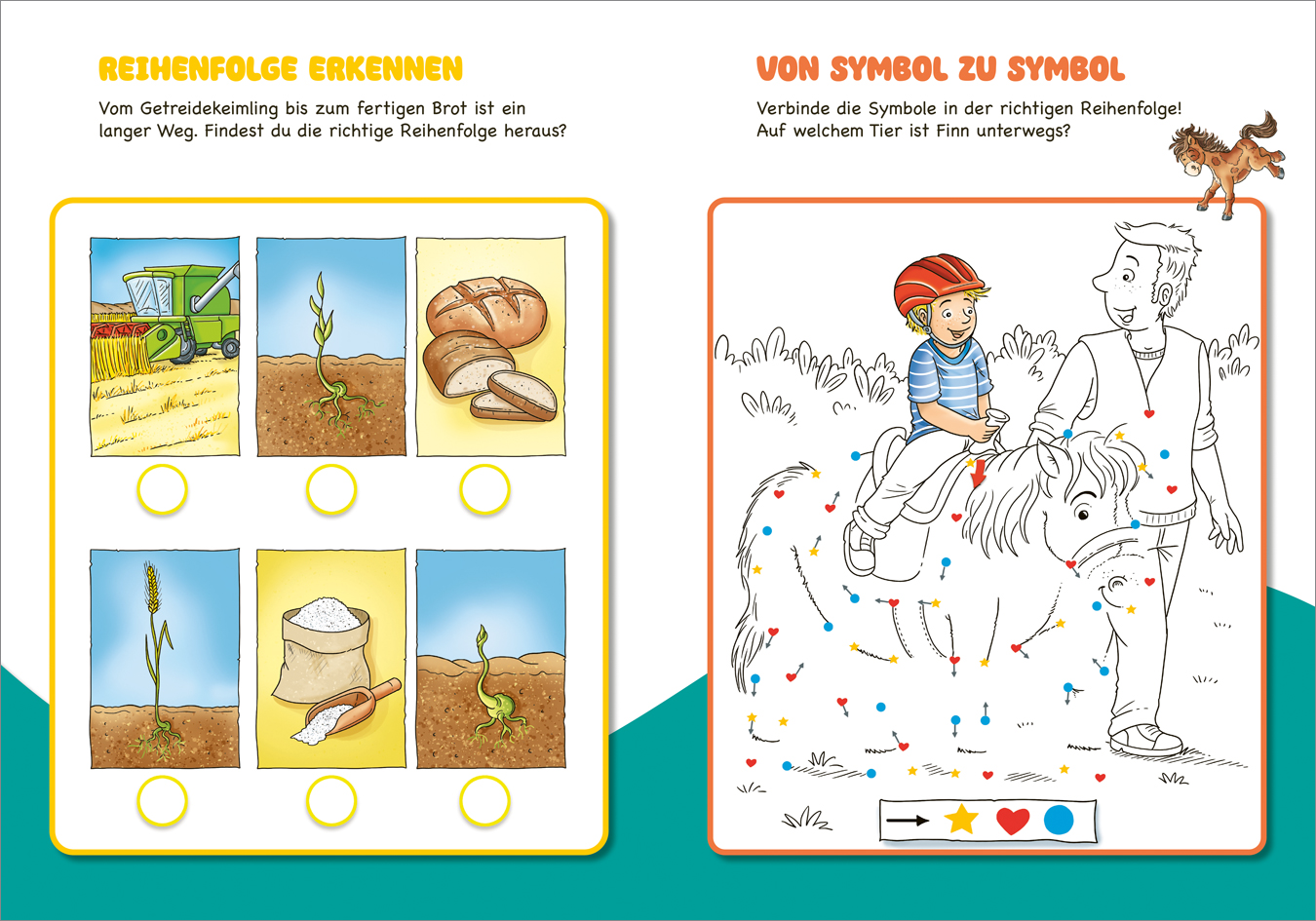 REIHENFOLGE ERKENNEN

Vom Getreidekeimling bis zum fertigen Brot ist ein langer Weg. Findest du die richtige Reihenfolge heraus?

VON SYMBOL ZU SYMBOL

Verbinde die Symbole in der richtigen Reihenfolge! Auf welchem Tier ist Finn unterwegs?